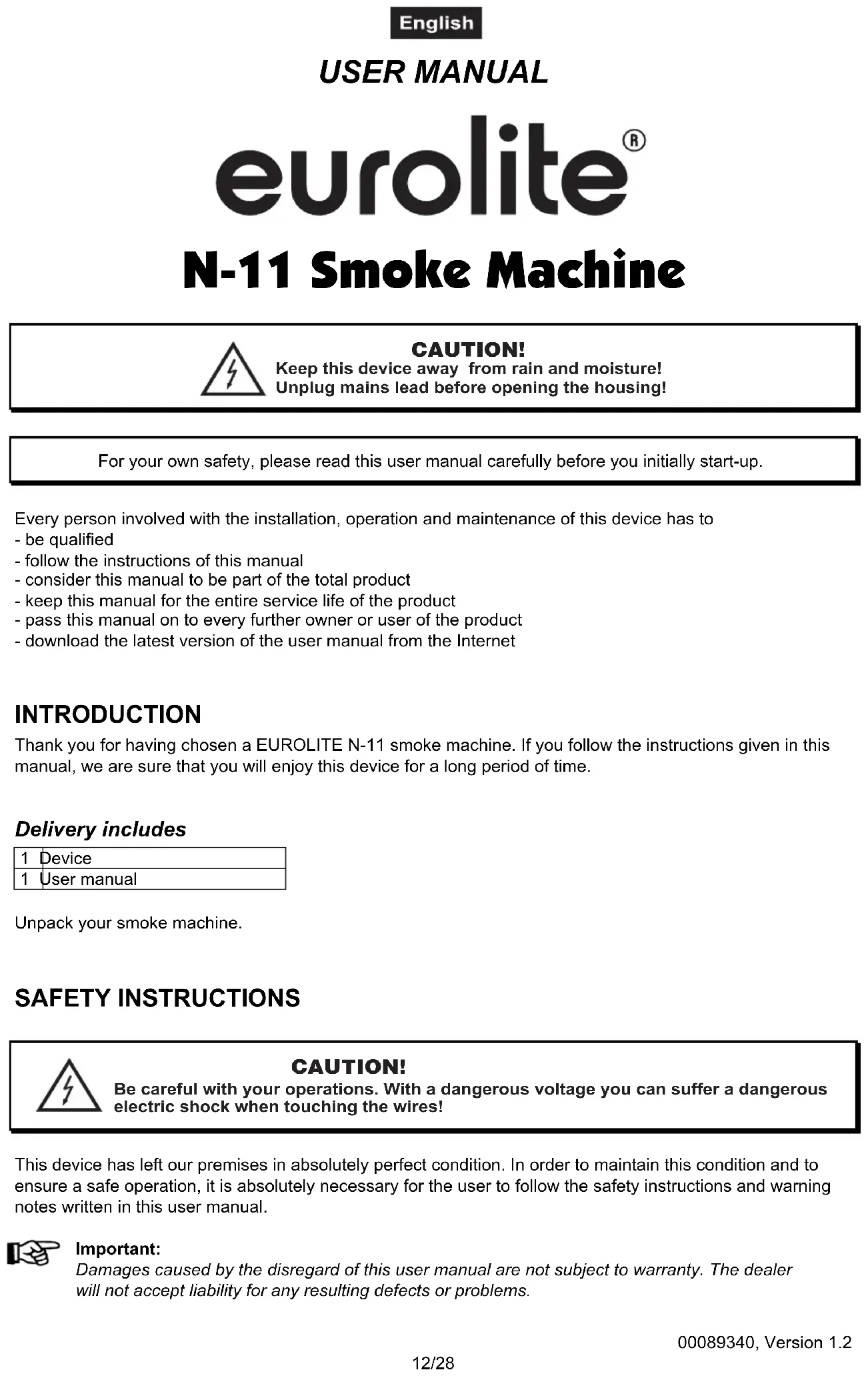 English

USER MANUAL

eurolite®

N-11 Smoke Machine

CAUTION!
Keep this device away from rain and moisture!
Unplug mains lead before opening the housing!

For your own safety, please read this user manual carefully before you initially start-up.

Every person involved with the installation, operation and maintenance of this device has to
- be qualified
- follow the instructions of this manual
- consider this manual to be part of the total product
- keep this manual for the entire service life of the product
- pass this manual on to every further owner or user of the product
- download the latest version of the user manual from the Internet

INTRODUCTION

Thank you for having chosen a EUROLITE N-11 smoke machine. If you follow the instructions given in this manual, we are sure that you will enjoy this device for a long period of time.

Delivery includes

| 1 | Device |
|---|---|
| 1 | User manual |

Unpack your smoke machine.

SAFETY INSTRUCTIONS

CAUTION!
Be careful with your operations. With a dangerous voltage you can suffer a dangerous electric shock when touching the wires!

This device has left our premises in absolutely perfect condition. In order to maintain this condition and to ensure a safe operation, it is absolutely necessary for the user to follow the safety instructions and warning notes written in this user manual.

Important:
Damages caused by the disregard of this user manual are not subject to warranty. The dealer will not accept liability for any resulting defects or problems.

00089340, Version 1.2

12/28