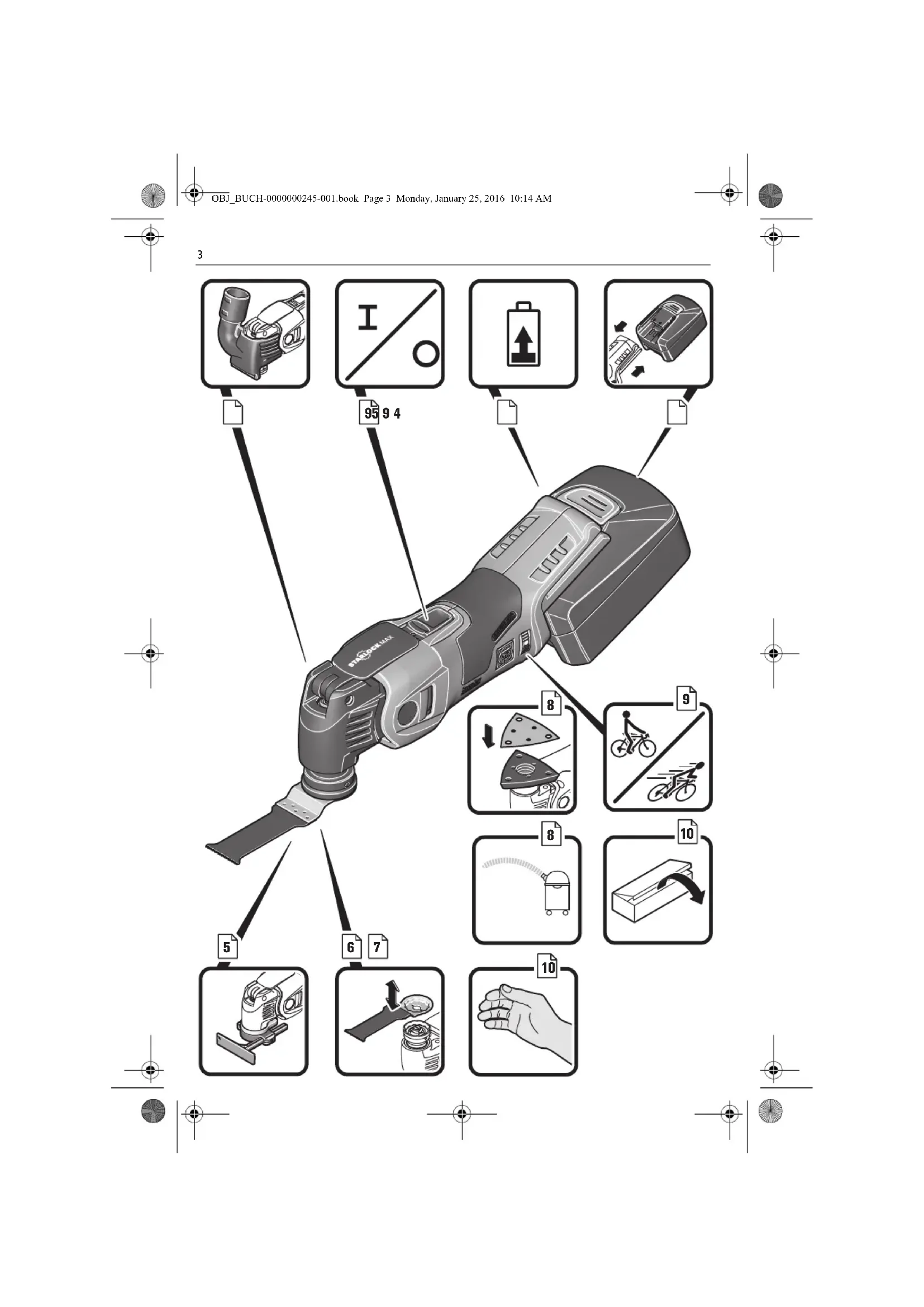 OBJ_BUCH-0000000245-001.book Page 3 Monday, January 25, 2016 10:14 AM

3

95 9 4

STARLOCK MAX

8

9

8

10

5

6 7

10