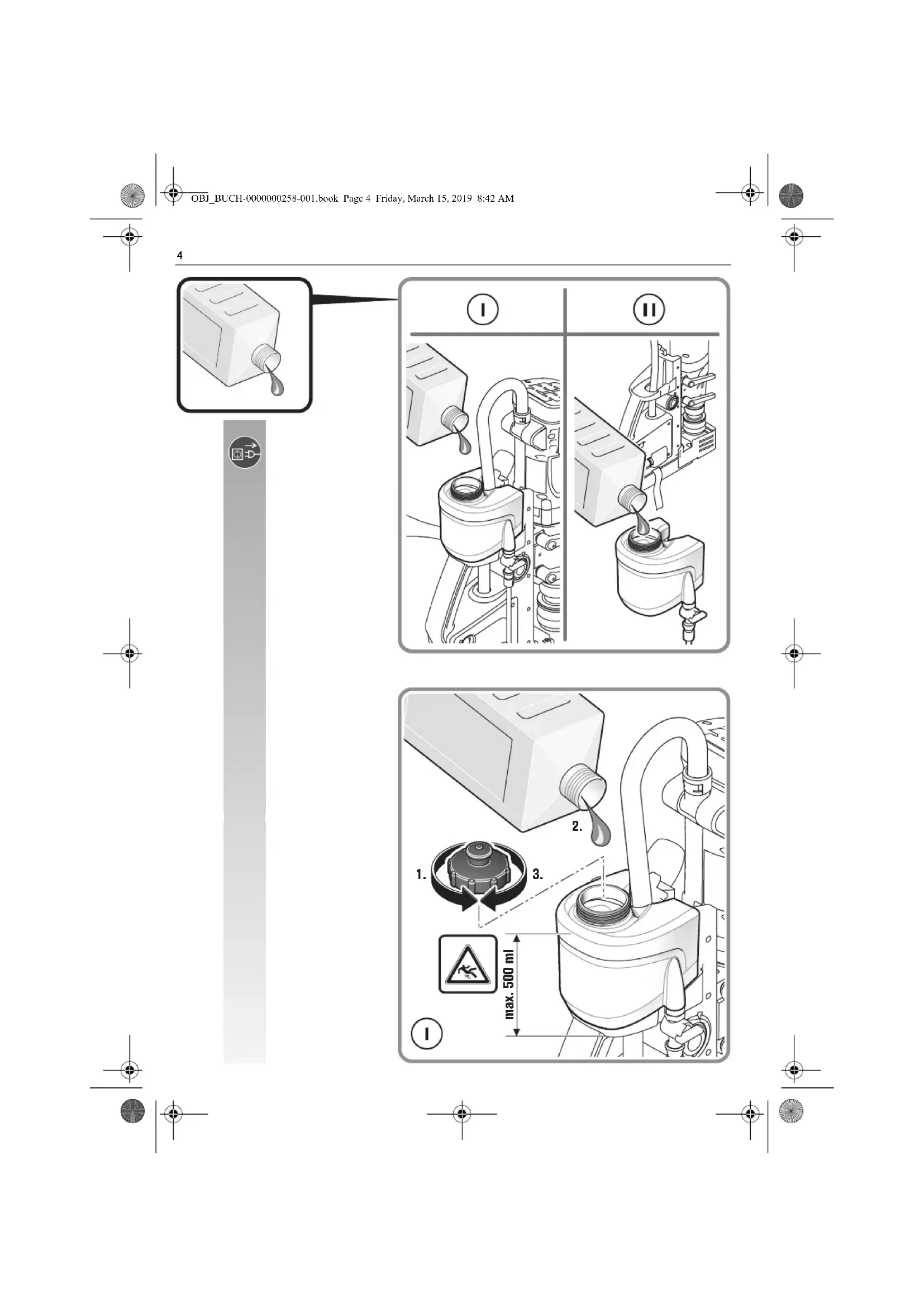 OBJ_BUCH-0000000258-001.book Page 4 Friday, March 15, 2019 8:42 AM

4

I

II

2.

1.

3.

max. 500 ml

I