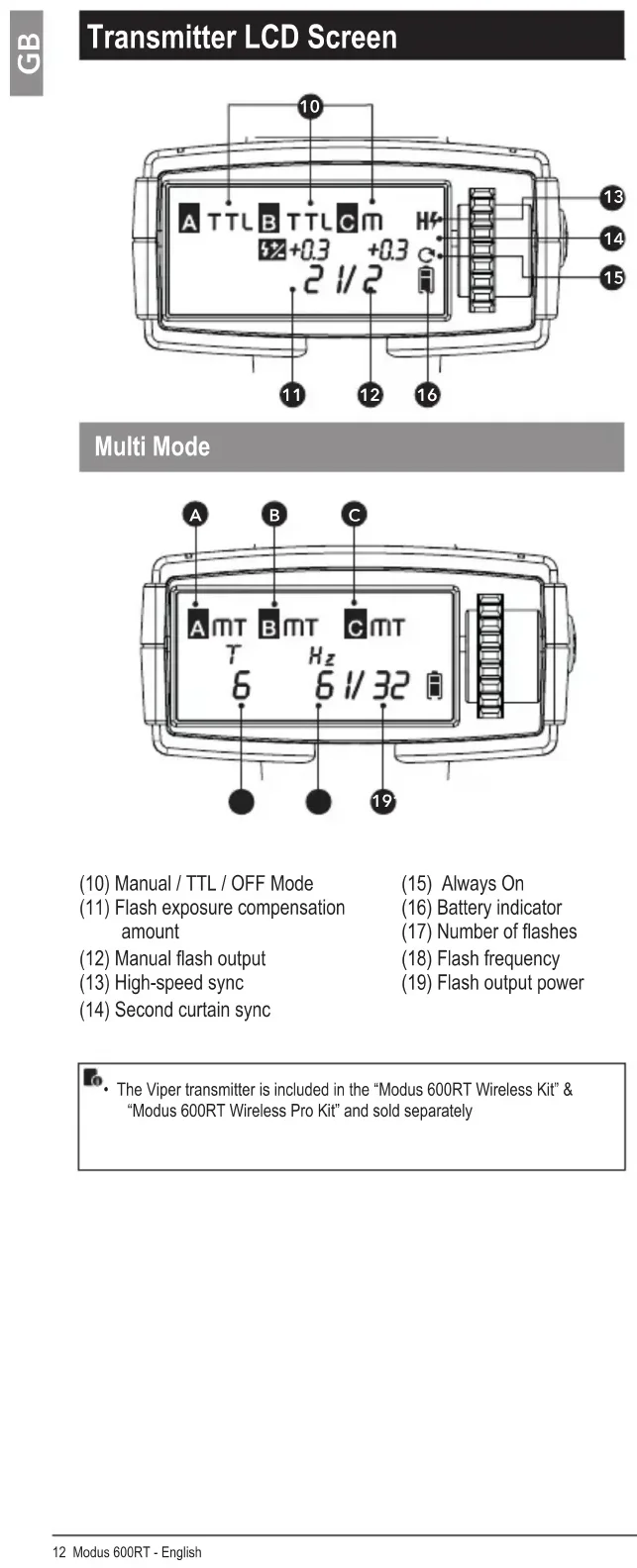 GB

Transmitter LCD Screen

10

A TTL B TTL C M H
+0.3 +0.3
2 1/2

13
14
15

11 12 16

Multi Mode

A B C

A MT B MT C MT
T Hz
6 6 1/32

19

(10) Manual / TTL / OFF Mode
(11) Flash exposure compensation amount
(12) Manual flash output
(13) High-speed sync
(14) Second curtain sync

(15) Always On
(16) Battery indicator
(17) Number of flashes
(18) Flash frequency
(19) Flash output power

• The Viper transmitter is included in the “Modus 600RT Wireless Kit” & “Modus 600RT Wireless Pro Kit” and sold separately

12 Modus 600RT - English