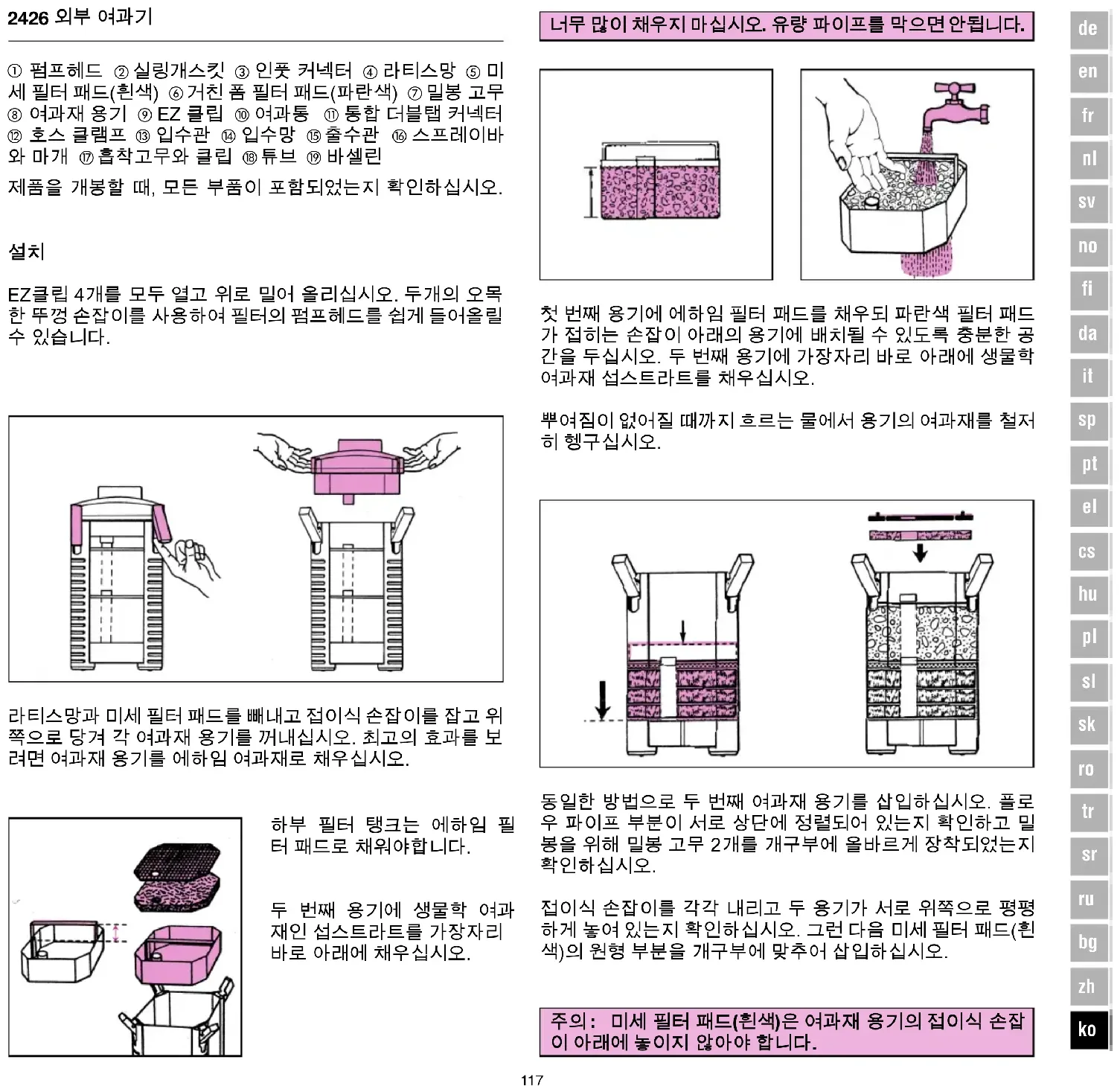 2426 외부 여과기

① 펌프헤드 ② 실링개스킷 ③ 인풋 커넥터 ④ 라티스망 ⑤ 미세 필터 패드(흰색) ⑥ 거친 폼 필터 패드(파란색) ⑦ 밀봉 고무 ⑧ 여과재 용기 ⑨ EZ 클립 ⑩ 여과통 ⑪ 통합 더블탭 커넥터 ⑫ 호스 클램프 ⑬ 입수관 ⑭ 입수망 ⑮ 출수관 ⑯ 스프레이바와 마개 ⑰ 흡착고무와 클립 ⑱ 튜브 ⑲ 바셀린

제품을 개봉할 때, 모든 부품이 포함되었는지 확인하십시오.

설치

EZ클립 4개를 모두 열고 위로 밀어 올리십시오. 두개의 오목한 뚜껑 손잡이를 사용하여 필터의 펌프헤드를 쉽게 들어올릴 수 있습니다.

라티스망과 미세 필터 패드를 빼내고 접이식 손잡이를 잡고 위쪽으로 당겨 각 여과재 용기를 꺼내십시오. 최고의 효과를 보려면 여과재 용기를 에하임 여과재로 채우십시오.

하부 필터 탱크는 에하임 필터 패드로 채워야합니다.

두 번째 용기에 생물학 여과재인 섭스트라트를 가장자리 바로 아래에 채우십시오.

너무 많이 채우지 마십시오. 유량 파이프를 막으면 안됩니다.

첫 번째 용기에 에하임 필터 패드를 채우되 파란색 필터 패드가 접히는 손잡이 아래의 용기에 배치될 수 있도록 충분한 공간을 두십시오. 두 번째 용기에 가장자리 바로 아래에 생물학 여과재 섭스트라트를 채우십시오.

뿌여짐이 없어질 때까지 흐르는 물에서 용기의 여과재를 철저히 헹구십시오.

동일한 방법으로 두 번째 여과재 용기를 삽입하십시오. 플로우 파이프 부분이 서로 상단에 정렬되어 있는지 확인하고 밀봉을 위해 밀봉 고무 2개를 개구부에 올바르게 장착되었는지 확인하십시오.

접이식 손잡이를 각각 내리고 두 용기가 서로 위쪽으로 평평하게 놓여 있는지 확인하십시오. 그런 다음 미세 필터 패드(흰색)의 원형 부분을 개구부에 맞추어 삽입하십시오.

주의: 미세 필터 패드(흰색)은 여과재 용기의 접이식 손잡이 아래에 놓이지 않아야 합니다.

117

de
en
fr
nl
sv
no
fi
da
it
sp
pt
el
cs
hu
pl
sl
sk
ro
tr
sr
ru
bg
zh
ko