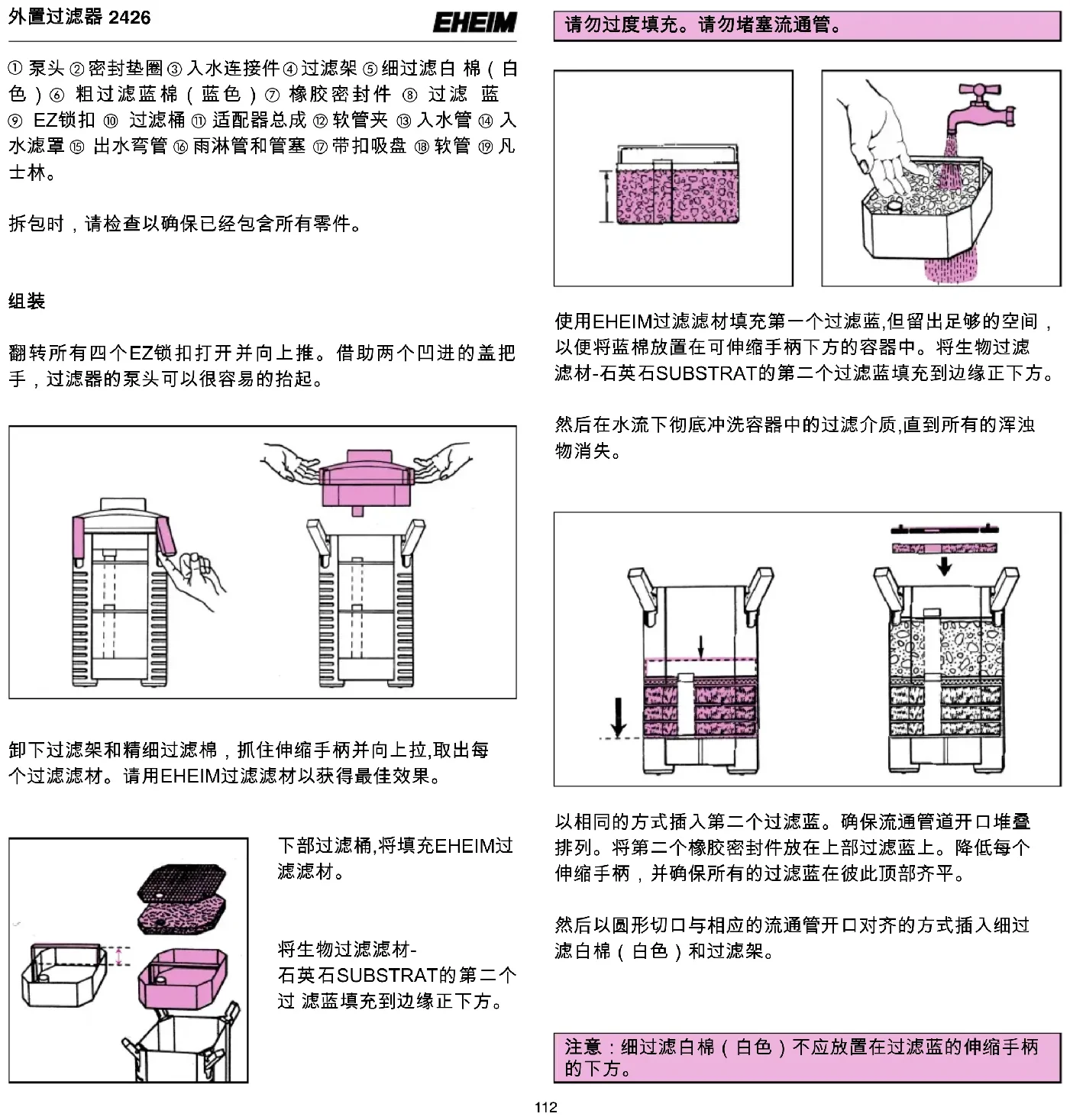 外置过滤器 2426

EHEIM

① 泵头 ② 密封垫圈 ③ 入水连接件 ④ 过滤架 ⑤ 细过滤白 棉（白色）⑥ 粗过滤蓝棉（蓝色）⑦ 橡胶密封件 ⑧ 过滤 蓝 ⑨ EZ锁扣 ⑩ 过滤桶 ⑪ 适配器总成 ⑫ 软管夹 ⑬ 入水管 ⑭ 入水滤罩 ⑮ 出水弯管 ⑯ 雨淋管和管塞 ⑰ 带扣吸盘 ⑱ 软管 ⑲ 凡士林。

拆包时，请检查以确保已经包含所有零件。

组装

翻转所有四个EZ锁扣打开并向上推。借助两个凹进的盖把手，过滤器的泵头可以很容易的抬起。

卸下过滤架和精细过滤棉，抓住伸缩手柄并向上拉,取出每个过滤滤材。请用EHEIM过滤滤材以获得最佳效果。

下部过滤桶,将填充EHEIM过滤滤材。

将生物过滤滤材-石英石SUBSTRAT的第二个过 滤蓝填充到边缘正下方。

请勿过度填充。请勿堵塞流通管。

使用EHEIM过滤滤材填充第一个过滤蓝,但留出足够的空间，以便将蓝棉放置在可伸缩手柄下方的容器中。将生物过滤滤材-石英石SUBSTRAT的第二个过滤蓝填充到边缘正下方。

然后在水流下彻底冲洗容器中的过滤介质,直到所有的浑浊物消失。

以相同的方式插入第二个过滤蓝。确保流通管道开口堆叠排列。将第二个橡胶密封件放在上部过滤蓝上。降低每个伸缩手柄，并确保所有的过滤蓝在彼此顶部齐平。

然后以圆形切口与相应的流通管开口对齐的方式插入细过滤白棉（白色）和过滤架。

注意：细过滤白棉（白色）不应放置在过滤蓝的伸缩手柄的下方。

112