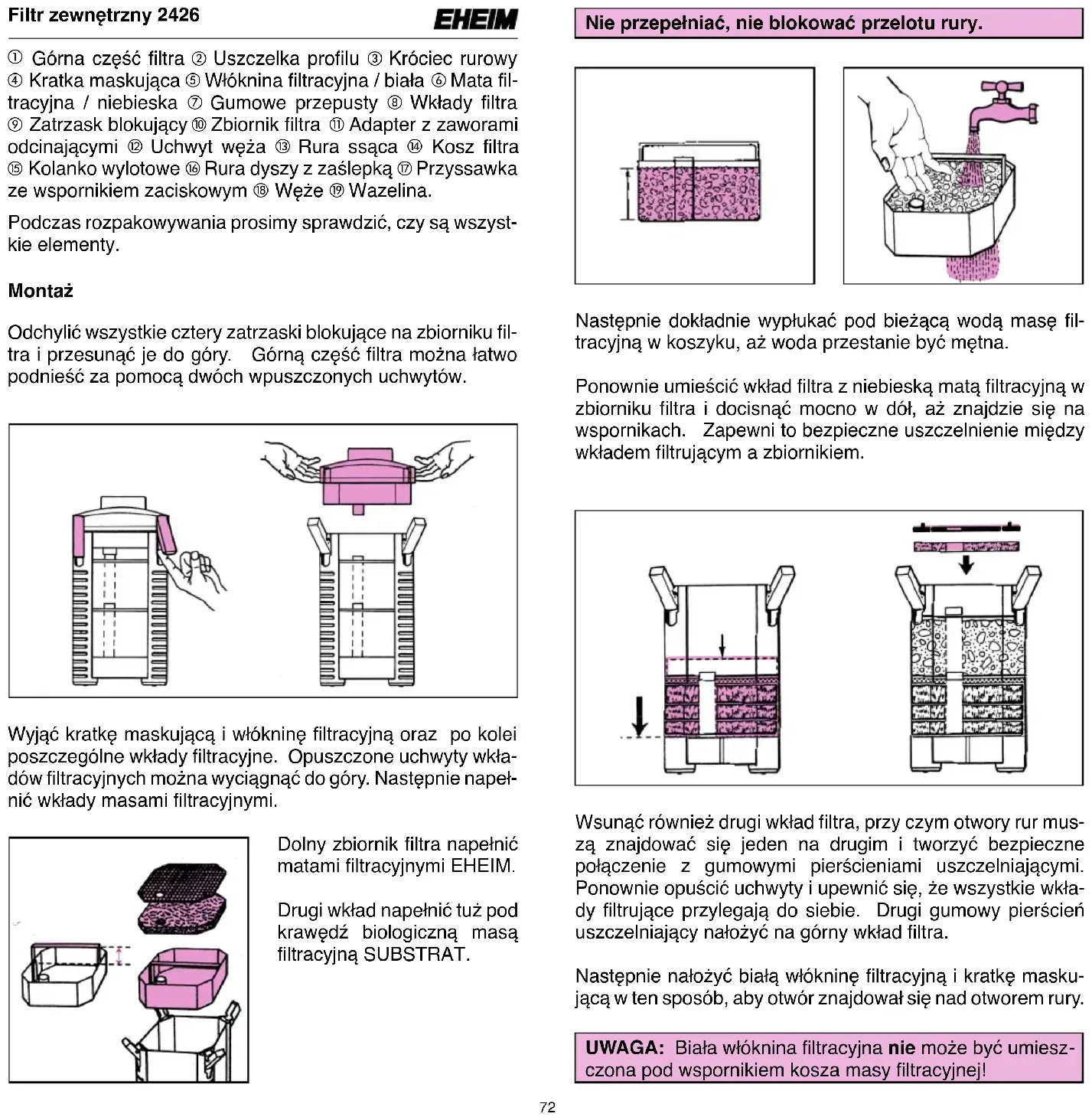 Filtr zewnętrzny 2426

EHEIM

① Górna część filtra ② Uszczelka profilu ③ Króciec rurowy ④ Kratka maskująca ⑤ Włóknina filtracyjna / biała ⑥ Mata filtracyjna / niebieska ⑦ Gumowe przepusty ⑧ Wkłady filtra ⑨ Zatrzask blokujący ⑩ Zbiornik filtra ⑪ Adapter z zaworami odcinającymi ⑫ Uchwyt węża ⑬ Rura ssąca ⑭ Kosz filtra ⑮ Kolanko wylotowe ⑯ Rura dyszy z zaślepką ⑰ Przyssawka ze wspornikiem zaciskowym ⑱ Węże ⑲ Wazelina.

Podczas rozpakowywania prosimy sprawdzić, czy są wszystkie elementy.

Montaż

Odchylić wszystkie cztery zatrzaski blokujące na zbiorniku filtra i przesunąć je do góry. Górną część filtra można łatwo podnieść za pomocą dwóch wpuszczonych uchwytów.

Wyjąć kratkę maskującą i włókninę filtracyjną oraz po kolei poszczególne wkłady filtracyjne. Opuszczone uchwyty wkładów filtracyjnych można wyciągnąć do góry. Następnie napełnić wkłady masami filtracyjnymi.

Dolny zbiornik filtra napełnić matami filtracyjnymi EHEIM.

Drugi wkład napełnić tuż pod krawędź biologiczną masą filtracyjną SUBSTRAT.

Nie przepełniać, nie blokować przelotu rury.

Następnie dokładnie wypłukać pod bieżącą wodą masę filtracyjną w koszyku, aż woda przestanie być mętna.

Ponownie umieścić wkład filtra z niebieską matą filtracyjną w zbiorniku filtra i docisnąć mocno w dół, aż znajdzie się na wspornikach. Zapewni to bezpieczne uszczelnienie między wkładem filtrującym a zbiornikiem.

Wsunąć również drugi wkład filtra, przy czym otwory rur muszą znajdować się jeden na drugim i tworzyć bezpieczne połączenie z gumowymi pierścieniami uszczelniającymi. Ponownie opuścić uchwyty i upewnić się, że wszystkie wkłady filtrujące przylegają do siebie. Drugi gumowy pierścień uszczelniający nałożyć na górny wkład filtra.

Następnie nałożyć białą włókninę filtracyjną i kratkę maskującą w ten sposób, aby otwór znajdował się nad otworem rury.

UWAGA: Biała włóknina filtracyjna nie może być umieszczona pod wspornikiem kosza masy filtracyjnej!

72