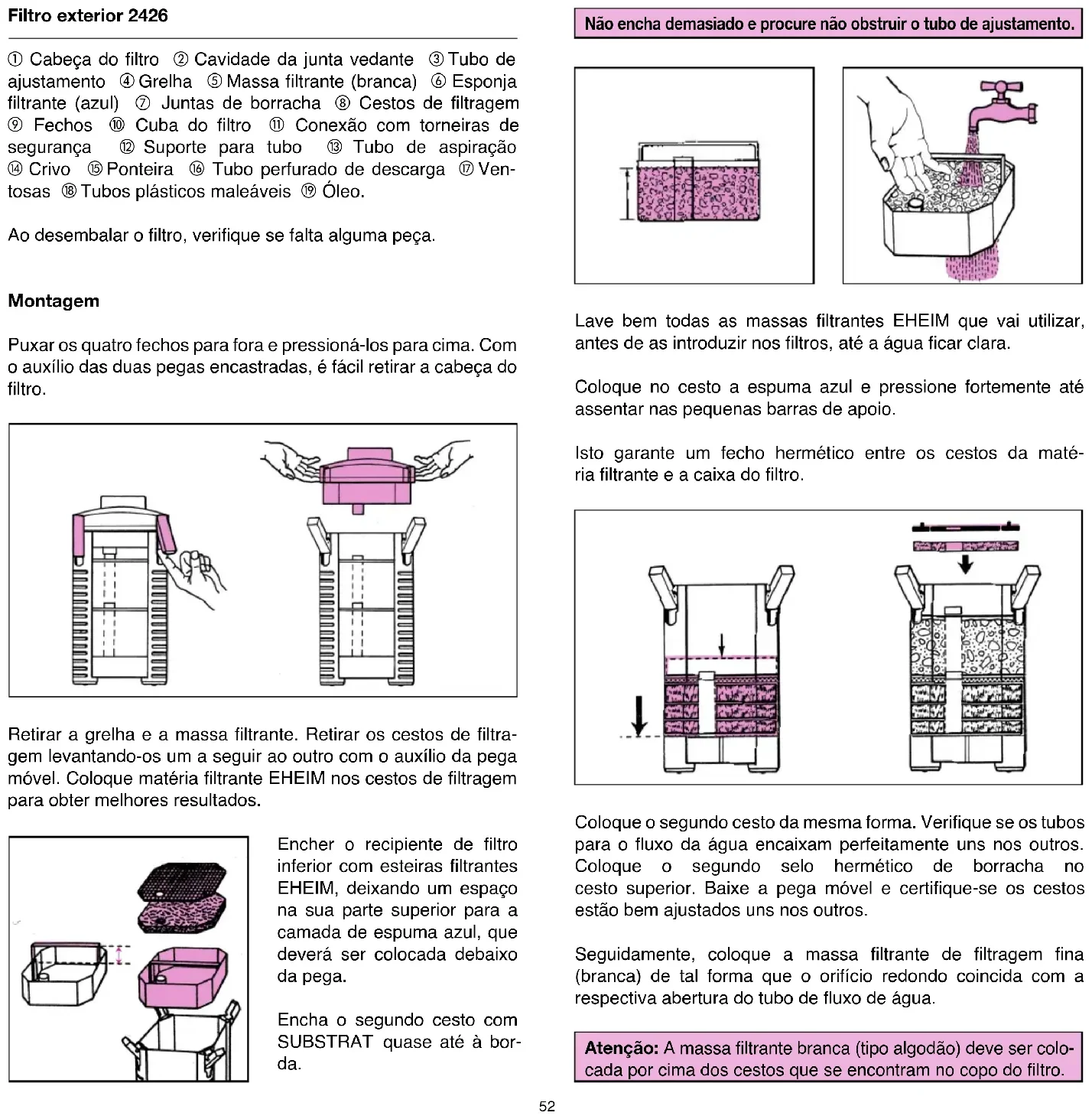 Filtro exterior 2426

① Cabeça do filtro ② Cavidade da junta vedante ③ Tubo de ajustamento ④ Grelha ⑤ Massa filtrante (branca) ⑥ Esponja filtrante (azul) ⑦ Juntas de borracha ⑧ Cestos de filtragem ⑨ Fechos ⑩ Cuba do filtro ⑪ Conexão com torneiras de segurança ⑫ Suporte para tubo ⑬ Tubo de aspiração ⑭ Crivo ⑮ Ponteira ⑯ Tubo perfurado de descarga ⑰ Ventosas ⑱ Tubos plásticos maleáveis ⑲ Óleo.

Ao desembalar o filtro, verifique se falta alguma peça.

Montagem

Puxar os quatro fechos para fora e pressioná-los para cima. Com o auxílio das duas pegas encastradas, é fácil retirar a cabeça do filtro.

Retirar a grelha e a massa filtrante. Retirar os cestos de filtragem levantando-os um a seguir ao outro com o auxílio da pega móvel. Coloque matéria filtrante EHEIM nos cestos de filtragem para obter melhores resultados.

Encher o recipiente de filtro inferior com esteiras filtrantes EHEIM, deixando um espaço na sua parte superior para a camada de espuma azul, que deverá ser colocada debaixo da pega.

Encha o segundo cesto com SUBSTRAT quase até à borda.

Não encha demasiado e procure não obstruir o tubo de ajustamento.

Lave bem todas as massas filtrantes EHEIM que vai utilizar, antes de as introduzir nos filtros, até a água ficar clara.

Coloque no cesto a espuma azul e pressione fortemente até assentar nas pequenas barras de apoio.

Isto garante um fecho hermético entre os cestos da matéria filtrante e a caixa do filtro.

Coloque o segundo cesto da mesma forma. Verifique se os tubos para o fluxo da água encaixam perfeitamente uns nos outros. Coloque o segundo selo hermético de borracha no cesto superior. Baixe a pega móvel e certifique-se os cestos estão bem ajustados uns nos outros.

Seguidamente, coloque a massa filtrante de filtragem fina (branca) de tal forma que o orifício redondo coincida com a respectiva abertura do tubo de fluxo de água.

Atenção: A massa filtrante branca (tipo algodão) deve ser colocada por cima dos cestos que se encontram no copo do filtro.

52