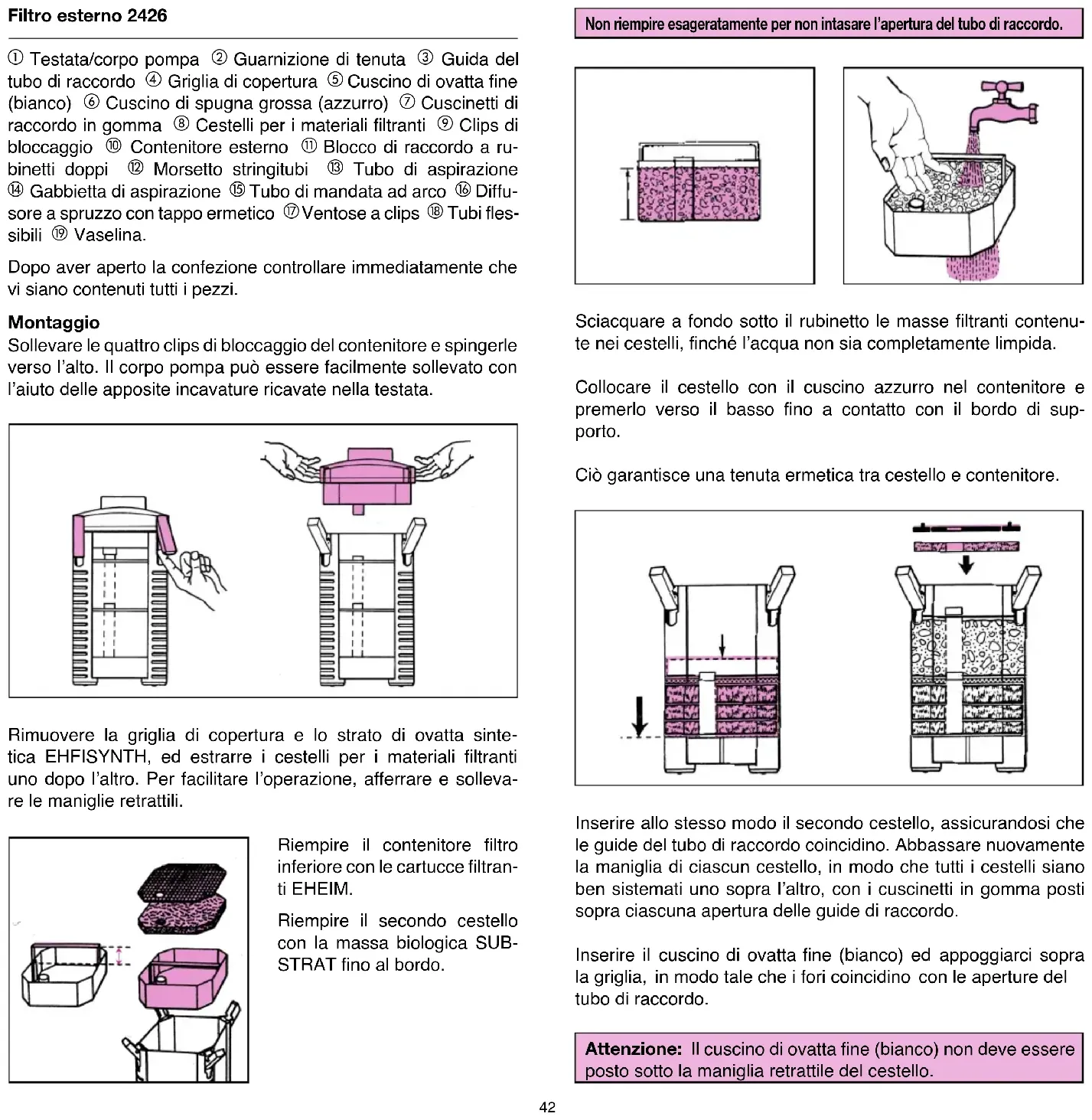 Filtro esterno 2426

① Testata/corpo pompa ② Guarnizione di tenuta ③ Guida del tubo di raccordo ④ Griglia di copertura ⑤ Cuscino di ovatta fine (bianco) ⑥ Cuscino di spugna grossa (azzurro) ⑦ Cuscinetti di raccordo in gomma ⑧ Cestelli per i materiali filtranti ⑨ Clips di bloccaggio ⑩ Contenitore esterno ⑪ Blocco di raccordo a rubinetti doppi ⑫ Morsetto stringitubi ⑬ Tubo di aspirazione ⑭ Gabbietta di aspirazione ⑮ Tubo di mandata ad arco ⑯ Diffusore a spruzzo con tappo ermetico ⑰ Ventose a clips ⑱ Tubi flessibili ⑲ Vaselina.

Dopo aver aperto la confezione controllare immediatamente che vi siano contenuti tutti i pezzi.

Montaggio
Sollevare le quattro clips di bloccaggio del contenitore e spingerle verso l'alto. Il corpo pompa può essere facilmente sollevato con l'aiuto delle apposite incavature ricavate nella testata.

Rimuovere la griglia di copertura e lo strato di ovatta sintetica EHFISYNTH, ed estrarre i cestelli per i materiali filtranti uno dopo l'altro. Per facilitare l'operazione, afferrare e sollevare le maniglie retrattili.

Riempire il contenitore filtro inferiore con le cartucce filtranti EHEIM.

Riempire il secondo cestello con la massa biologica SUBSTRAT fino al bordo.

Non riempire esageratamente per non intasare l'apertura del tubo di raccordo.

Sciacquare a fondo sotto il rubinetto le masse filtranti contenute nei cestelli, finché l'acqua non sia completamente limpida.

Collocare il cestello con il cuscino azzurro nel contenitore e premerlo verso il basso fino a contatto con il bordo di supporto.

Ciò garantisce una tenuta ermetica tra cestello e contenitore.

Inserire allo stesso modo il secondo cestello, assicurandosi che le guide del tubo di raccordo coincidino. Abbassare nuovamente la maniglia di ciascun cestello, in modo che tutti i cestelli siano ben sistemati uno sopra l'altro, con i cuscinetti in gomma posti sopra ciascuna apertura delle guide di raccordo.

Inserire il cuscino di ovatta fine (bianco) ed appoggiarci sopra la griglia, in modo tale che i fori coincidino con le aperture del tubo di raccordo.

Attenzione: Il cuscino di ovatta fine (bianco) non deve essere posto sotto la maniglia retrattile del cestello.

42