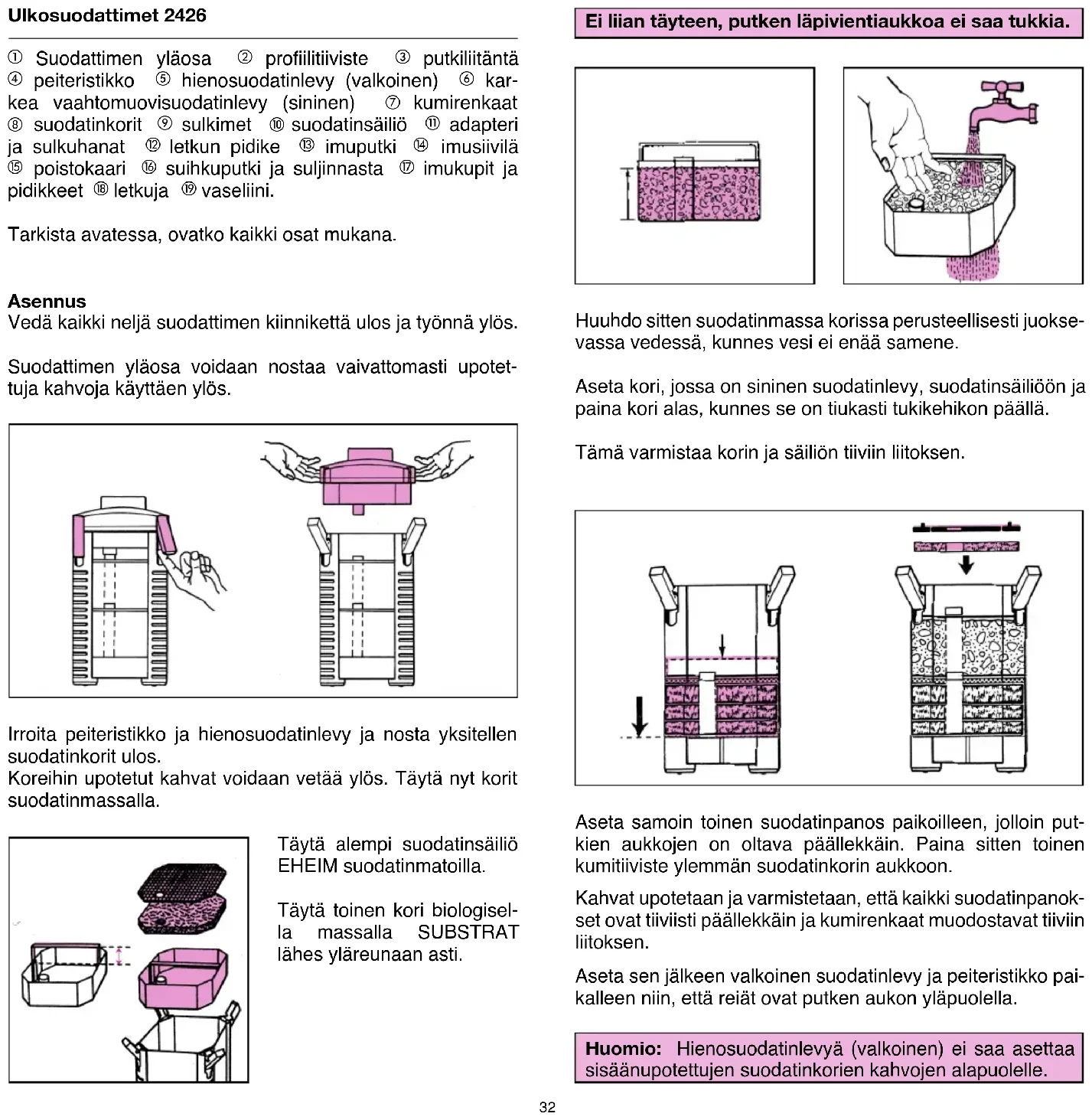 Ulkosuodattimet 2426

① Suodattimen yläosa ② profiilitiiviste ③ putkiliitäntä ④ peiteristikko ⑤ hienosuodatinlevy (valkoinen) ⑥ karkea vaahtomuovisuodatinlevy (sininen) ⑦ kumirenkaat ⑧ suodatinkorit ⑨ sulkimet ⑩ suodatinsäiliö ⑪ adapteri ja sulkuhanat ⑫ letkun pidike ⑬ imuputki ⑭ imusiivilä ⑮ poistokaari ⑯ suihkuputki ja suljinnasta ⑰ imukupit ja pidikkeet ⑱ letkuja ⑲ vaseliini.

Tarkista avatessa, ovatko kaikki osat mukana.

Asennus
Vedä kaikki neljä suodattimen kiinnikettä ulos ja työnnä ylös.

Suodattimen yläosa voidaan nostaa vaivattomasti upotettuja kahvoja käyttäen ylös.

Irroita peiteristikko ja hienosuodatinlevy ja nosta yksitellen suodatinkorit ulos.
Koreihin upotetut kahvat voidaan vetää ylös. Täytä nyt korit suodatinmassalla.

Täytä alempi suodatinsäiliö EHEIM suodatinmatoilla.

Täytä toinen kori biologisella massalla SUBSTRAT lähes yläreunaan asti.

Ei liian täyteen, putken läpivientiaukkoa ei saa tukkia.

Huuhdo sitten suodatinmassa korissa perusteellisesti juoksevassa vedessä, kunnes vesi ei enää samene.

Aseta kori, jossa on sininen suodatinlevy, suodatinsäiliöön ja paina kori alas, kunnes se on tiukasti tukikehikon päällä.

Tämä varmistaa korin ja säiliön tiiviin liitoksen.

Aseta samoin toinen suodatinpanos paikoilleen, jolloin putkien aukkojen on oltava päällekkäin. Paina sitten toinen kumitiiviste ylemmän suodatinkorin aukkoon.

Kahvat upotetaan ja varmistetaan, että kaikki suodatinpanokset ovat tiiviisti päällekkäin ja kumirenkaat muodostavat tiiviin liitoksen.

Aseta sen jälkeen valkoinen suodatinlevy ja peiteristikko paikalleen niin, että reiät ovat putken aukon yläpuolella.

Huomio: Hienosuodatinlevyä (valkoinen) ei saa asettaa sisäänupotettujen suodatinkorien kahvojen alapuolelle.

32