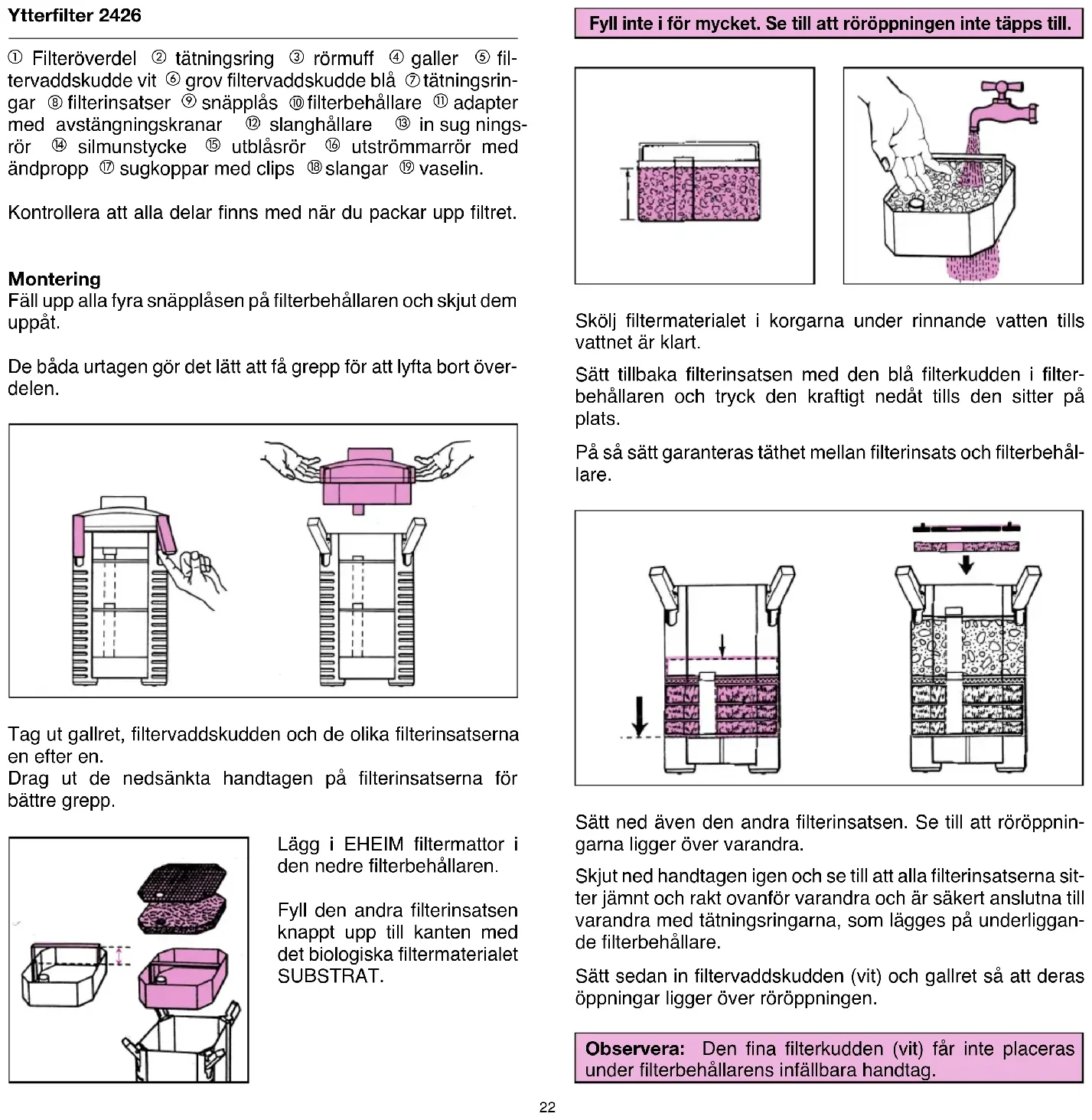 Ytterfilter 2426

① Filteröverdel ② tätningsring ③ rörmuff ④ galler ⑤ filtervaddskudde vit ⑥ grov filtervaddskudde blå ⑦ tätningsringar ⑧ filterinsatser ⑨ snäpplås ⑩ filterbehållare ⑪ adapter med avstängningskranar ⑫ slanghållare ⑬ in sug ningsrör ⑭ silmunstycke ⑮ utblåsrör ⑯ utströmmarrör med ändpropp ⑰ sugkoppar med clips ⑱ slangar ⑲ vaselin.

Kontrollera att alla delar finns med när du packar upp filtret.

Montering
Fäll upp alla fyra snäpplåsen på filterbehållaren och skjut dem uppåt.

De båda urtagen gör det lätt att få grepp för att lyfta bort överdelen.

Tag ut gallret, filtervaddskudden och de olika filterinsatserna en efter en.
Drag ut de nedsänkta handtagen på filterinsatserna för bättre grepp.

Lägg i EHEIM filtermattor i den nedre filterbehållaren.

Fyll den andra filterinsatsen knappt upp till kanten med det biologiska filtermaterialet SUBSTRAT.

Fyll inte i för mycket. Se till att röröppningen inte täpps till.

Skölj filtermaterialet i korgarna under rinnande vatten tills vattnet är klart.

Sätt tillbaka filterinsatsen med den blå filterkudden i filterbehållaren och tryck den kraftigt nedåt tills den sitter på plats.

På så sätt garanteras täthet mellan filterinsats och filterbehållare.

Sätt ned även den andra filterinsatsen. Se till att röröppningarna ligger över varandra.

Skjut ned handtagen igen och se till att alla filterinsatserna sitter jämnt och rakt ovanför varandra och är säkert anslutna till varandra med tätningsringarna, som lägges på underliggande filterbehållare.

Sätt sedan in filtervaddskudden (vit) och gallret så att deras öppningar ligger över röröppningen.

Observera: Den fina filterkudden (vit) får inte placeras under filterbehållarens infällbara handtag.

22