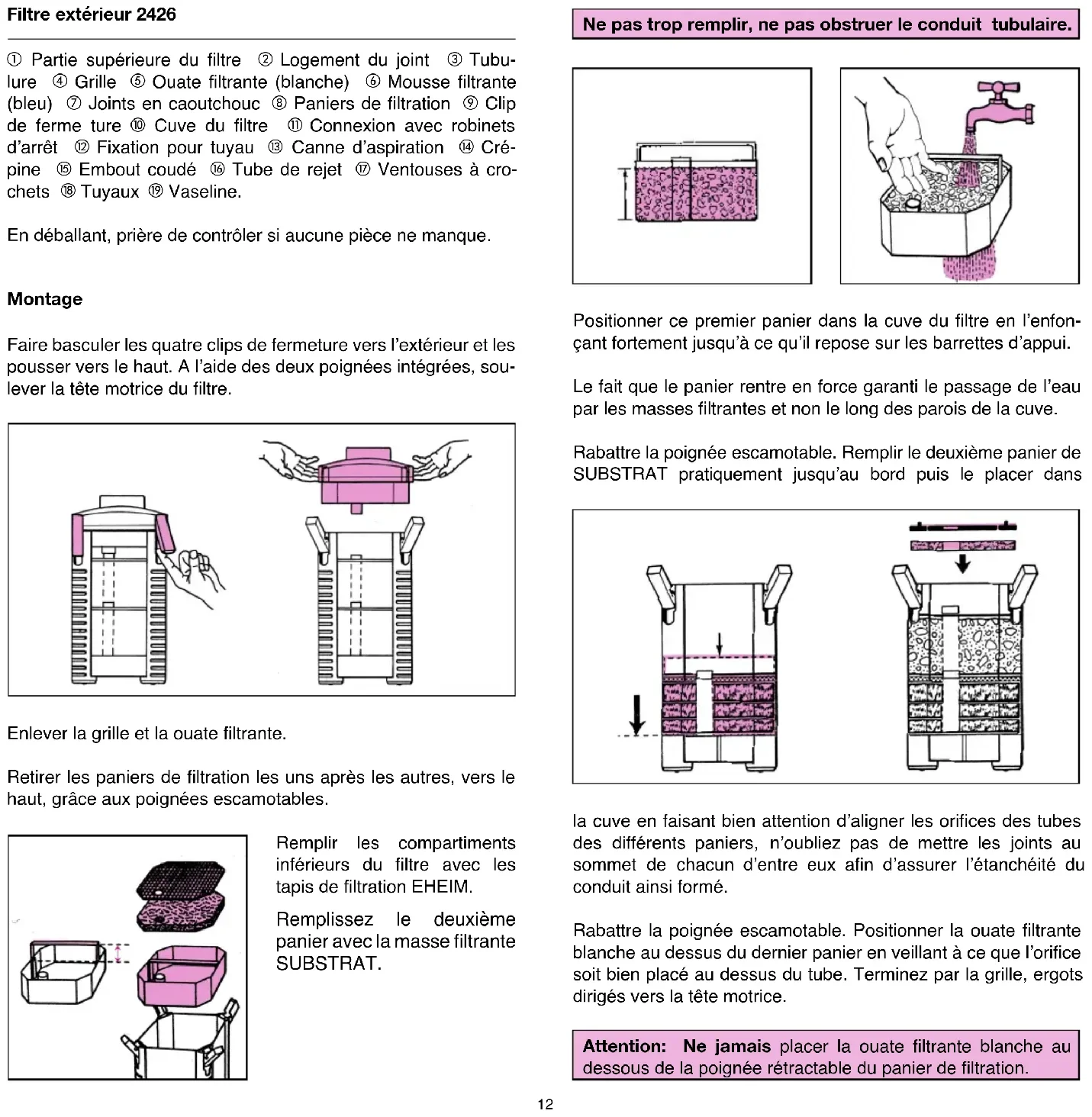 Filtre extérieur 2426

① Partie supérieure du filtre ② Logement du joint ③ Tubulure ④ Grille ⑤ Ouate filtrante (blanche) ⑥ Mousse filtrante (bleu) ⑦ Joints en caoutchouc ⑧ Paniers de filtration ⑨ Clip de ferme ture ⑩ Cuve du filtre ⑪ Connexion avec robinets d'arrêt ⑫ Fixation pour tuyau ⑬ Canne d'aspiration ⑭ Crépine ⑮ Embout coudé ⑯ Tube de rejet ⑰ Ventouses à crochets ⑱ Tuyaux ⑲ Vaseline.

En déballant, prière de contrôler si aucune pièce ne manque.

Montage

Faire basculer les quatre clips de fermeture vers l'extérieur et les pousser vers le haut. A l'aide des deux poignées intégrées, soulever la tête motrice du filtre.

Enlever la grille et la ouate filtrante.

Retirer les paniers de filtration les uns après les autres, vers le haut, grâce aux poignées escamotables.

Remplir les compartiments inférieurs du filtre avec les tapis de filtration EHEIM.

Remplissez le deuxième panier avec la masse filtrante SUBSTRAT.

Ne pas trop remplir, ne pas obstruer le conduit tubulaire.

Positionner ce premier panier dans la cuve du filtre en l'enfonçant fortement jusqu'à ce qu'il repose sur les barrettes d'appui.

Le fait que le panier rentre en force garanti le passage de l'eau par les masses filtrantes et non le long des parois de la cuve.

Rabattre la poignée escamotable. Remplir le deuxième panier de SUBSTRAT pratiquement jusqu'au bord puis le placer dans la cuve en faisant bien attention d'aligner les orifices des tubes des différents paniers, n'oubliez pas de mettre les joints au sommet de chacun d'entre eux afin d'assurer l'étanchéité du conduit ainsi formé.

Rabattre la poignée escamotable. Positionner la ouate filtrante blanche au dessus du dernier panier en veillant à ce que l'orifice soit bien placé au dessus du tube. Terminez par la grille, ergots dirigés vers la tête motrice.

Attention: Ne jamais placer la ouate filtrante blanche au dessous de la poignée rétractable du panier de filtration.

12