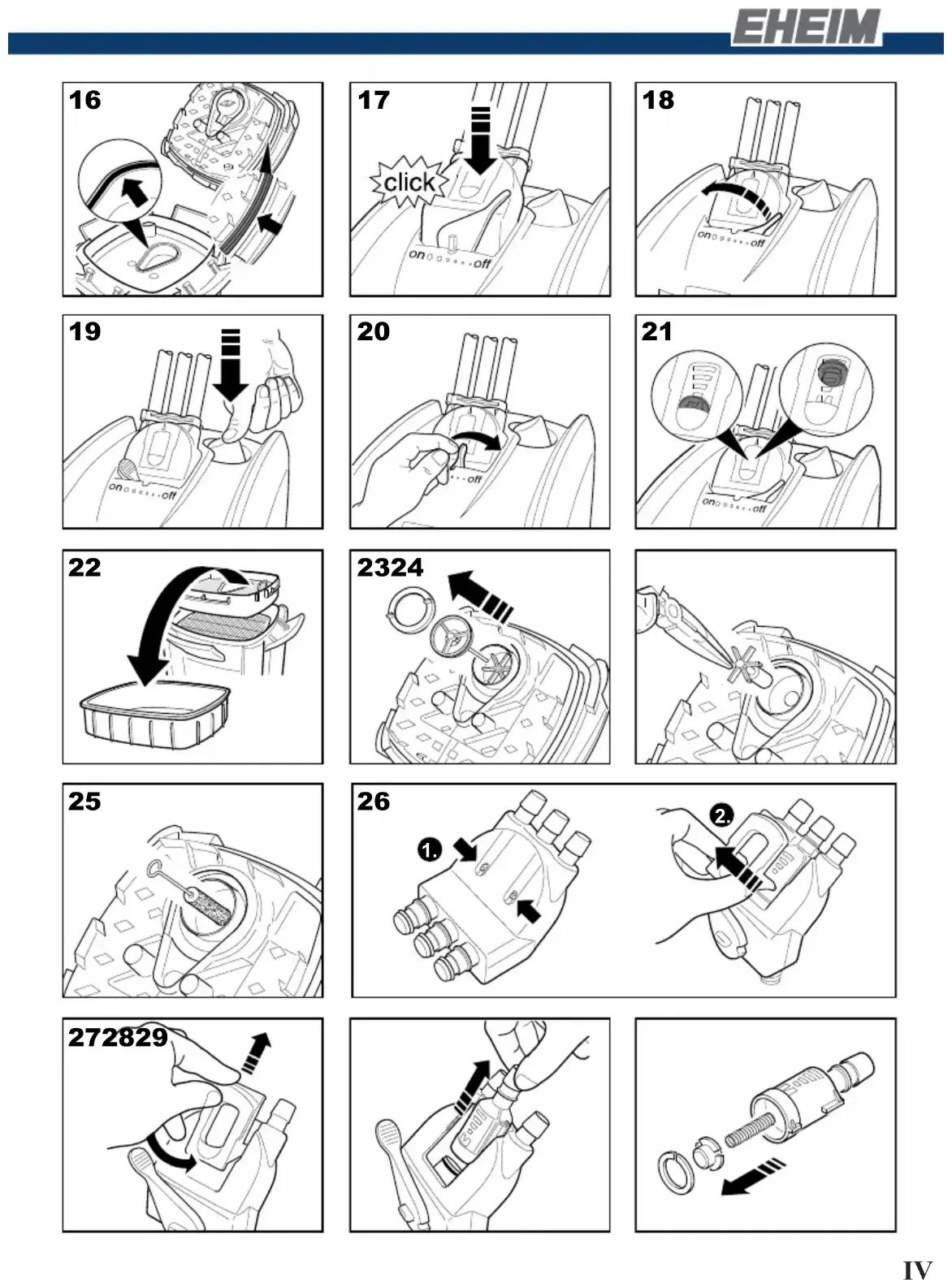 EHEIM

16

17

click

on off

18

on off

19

on off

20

off

21

on off

22

2324

25

26

1.

2.

272829

IV