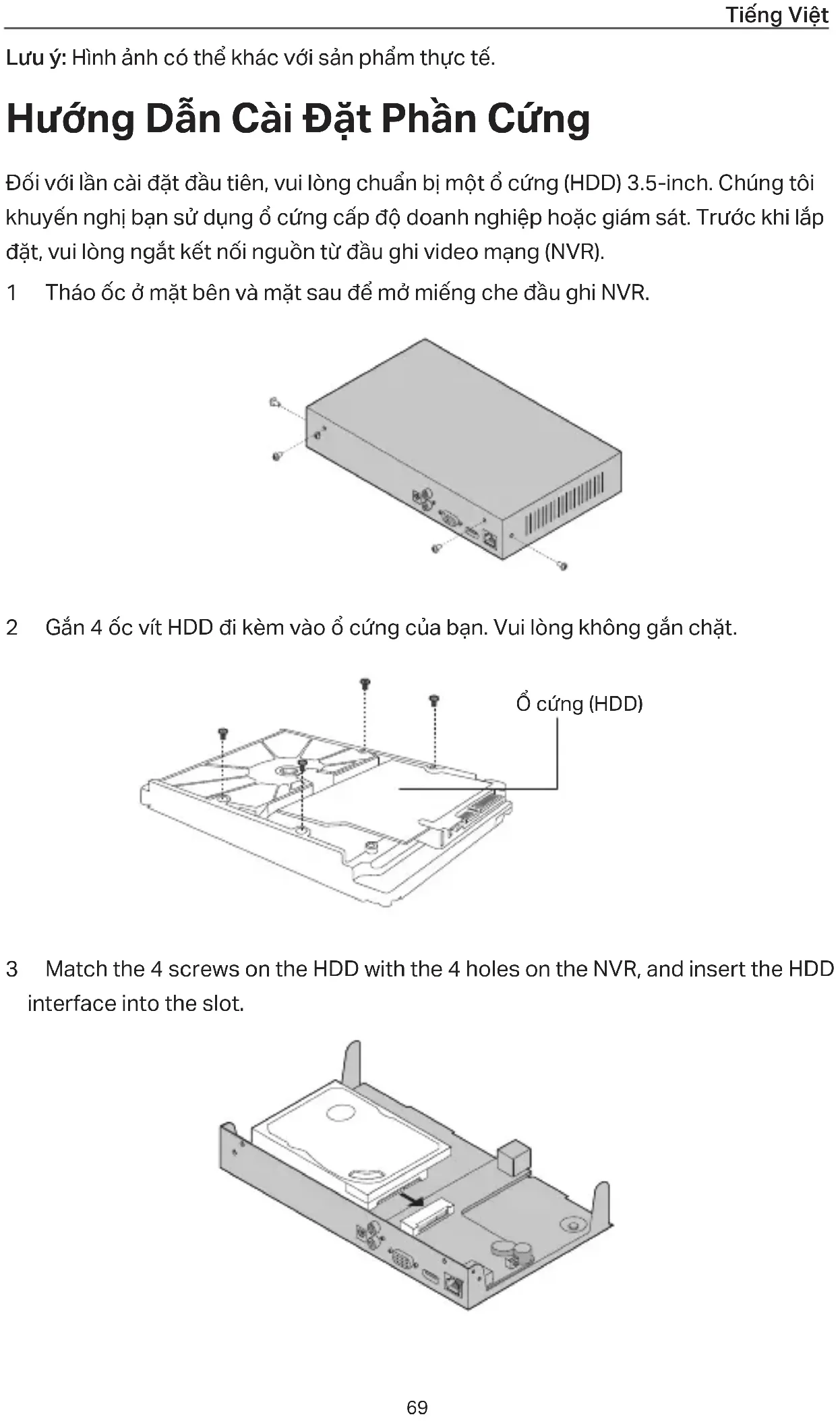 Tiếng Việt

Lưu ý: Hình ảnh có thể khác với sản phẩm thực tế.

Hướng Dẫn Cài Đặt Phần Cứng

Đối với lần cài đặt đầu tiên, vui lòng chuẩn bị một ổ cứng (HDD) 3.5-inch. Chúng tôi khuyến nghị bạn sử dụng ổ cứng cấp độ doanh nghiệp hoặc giám sát. Trước khi lắp đặt, vui lòng ngắt kết nối nguồn từ đầu ghi video mạng (NVR).

1 Tháo ốc ở mặt bên và mặt sau để mở miếng che đầu ghi NVR.

2 Gắn 4 ốc vít HDD đi kèm vào ổ cứng của bạn. Vui lòng không gắn chặt.

Ổ cứng (HDD)

3 Match the 4 screws on the HDD with the 4 holes on the NVR, and insert the HDD interface into the slot.

69