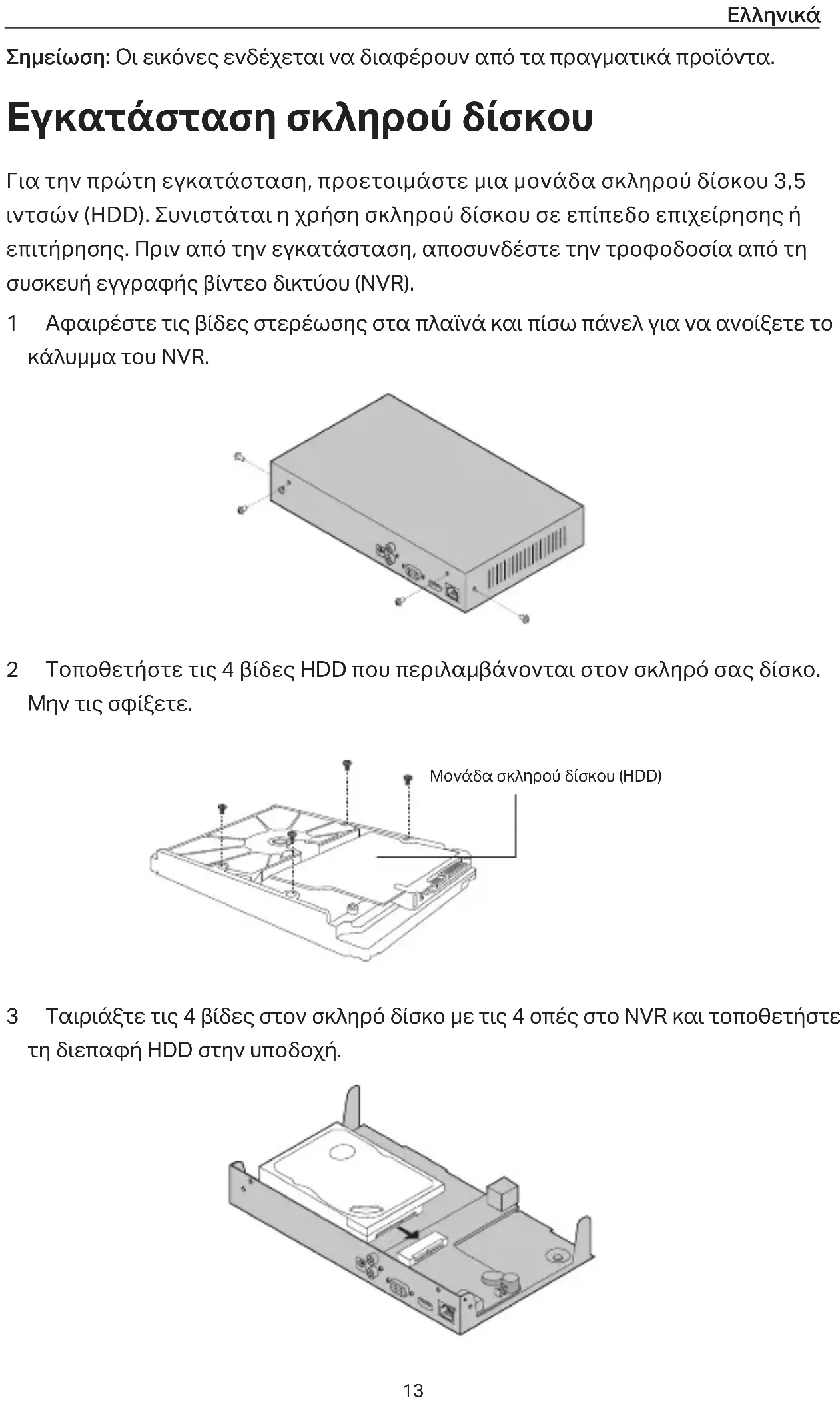 Ελληνικά

Σημείωση: Οι εικόνες ενδέχεται να διαφέρουν από τα πραγματικά προϊόντα.

Εγκατάσταση σκληρού δίσκου

Για την πρώτη εγκατάσταση, προετοιμάστε μια μονάδα σκληρού δίσκου 3,5 ιντσών (HDD). Συνιστάται η χρήση σκληρού δίσκου σε επίπεδο επιχείρησης ή επιτήρησης. Πριν από την εγκατάσταση, αποσυνδέστε την τροφοδοσία από τη συσκευή εγγραφής βίντεο δικτύου (NVR).

1 Αφαιρέστε τις βίδες στερέωσης στα πλαϊνά και πίσω πάνελ για να ανοίξετε το κάλυμμα του NVR.

2 Τοποθετήστε τις 4 βίδες HDD που περιλαμβάνονται στον σκληρό σας δίσκο. Μην τις σφίξετε.

Μονάδα σκληρού δίσκου (HDD)

3 Ταιριάξτε τις 4 βίδες στον σκληρό δίσκο με τις 4 οπές στο NVR και τοποθετήστε τη διεπαφή HDD στην υποδοχή.

13