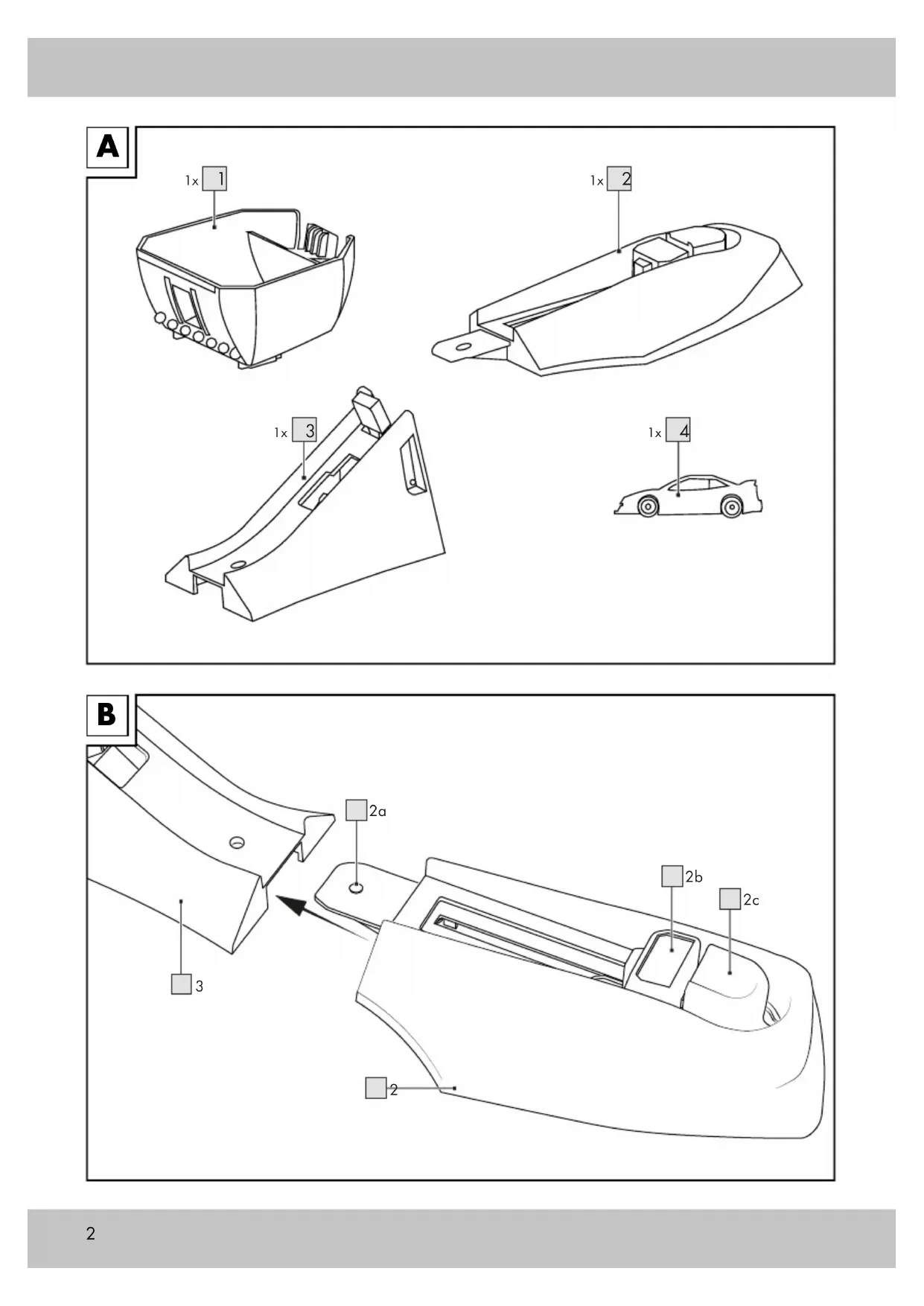 A

1x 1

1x 2

1x 3

1x 4

B

2a

2b

2c

3

2

2