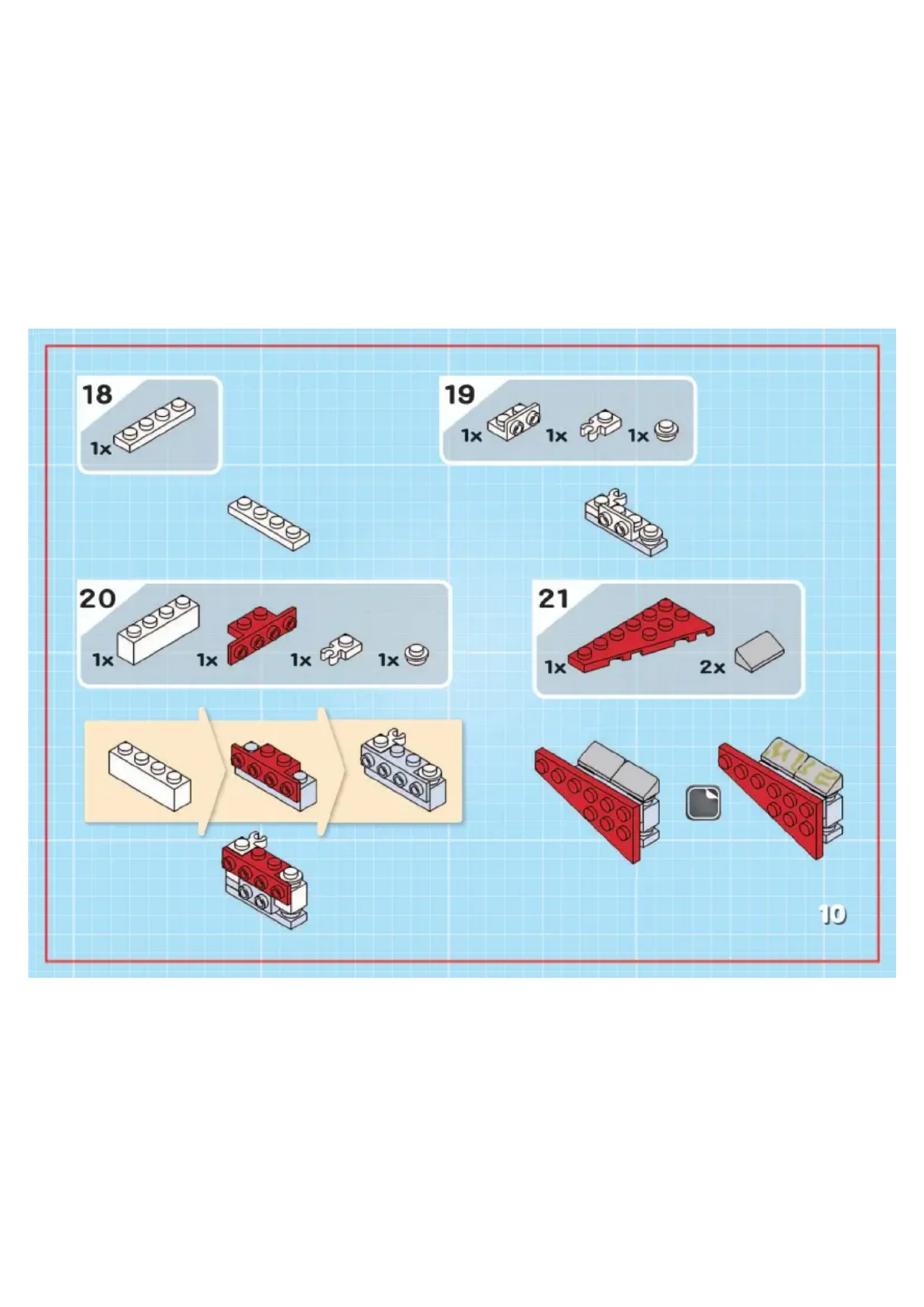 18

1x

19

1x 1x 1x

20

1x 1x 1x 1x

21

1x 2x

10