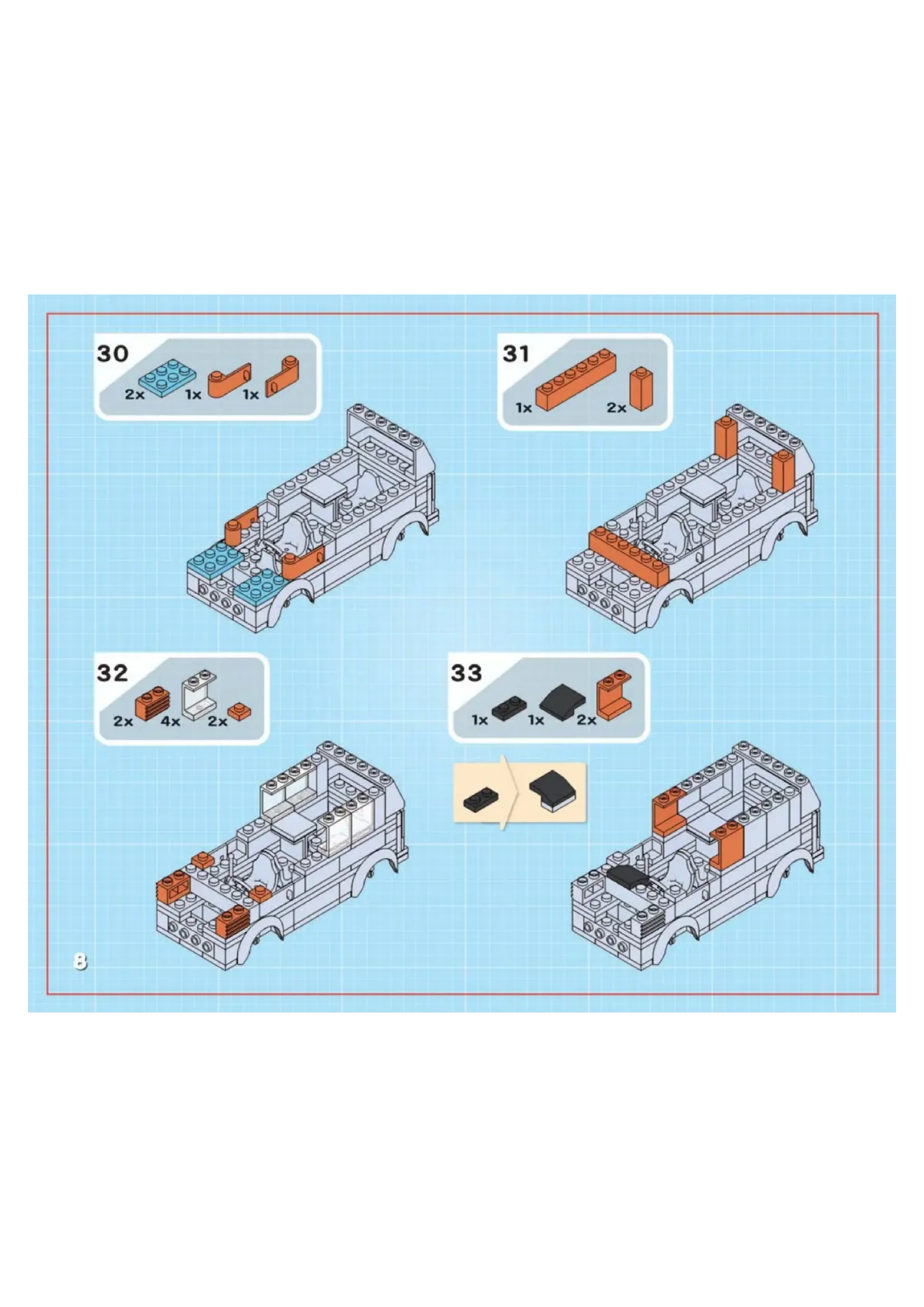 30
2x 1x 1x

31
1x 2x

32
2x 4x 2x

33
1x 1x 2x

8