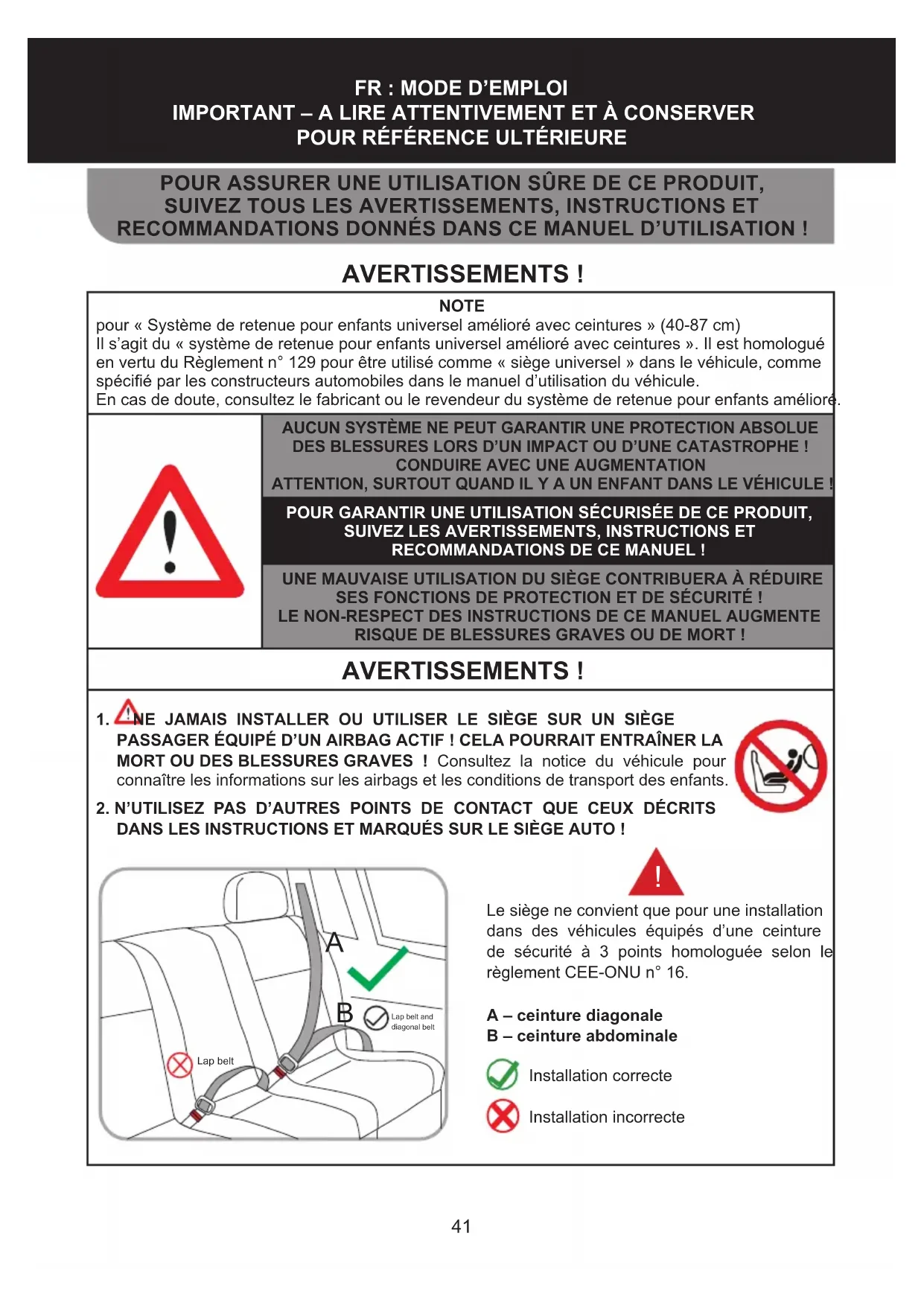 FR : MODE D'EMPLOI
IMPORTANT – A LIRE ATTENTIVEMENT ET À CONSERVER POUR RÉFÉRENCE ULTÉRIEURE

POUR ASSURER UNE UTILISATION SÛRE DE CE PRODUIT, SUIVEZ TOUS LES AVERTISSEMENTS, INSTRUCTIONS ET RECOMMANDATIONS DONNÉS DANS CE MANUEL D'UTILISATION !

AVERTISSEMENTS !

NOTE
pour « Système de retenue pour enfants universel amélioré avec ceintures » (40-87 cm)
Il s'agit du « système de retenue pour enfants universel amélioré avec ceintures ». Il est homologué en vertu du Règlement n° 129 pour être utilisé comme « siège universel » dans le véhicule, comme spécifié par les constructeurs automobiles dans le manuel d'utilisation du véhicule.
En cas de doute, consultez le fabricant ou le revendeur du système de retenue pour enfants amélioré.

AUCUN SYSTÈME NE PEUT GARANTIR UNE PROTECTION ABSOLUE DES BLESSURES LORS D'UN IMPACT OU D'UNE CATASTROPHE ! CONDUIRE AVEC UNE AUGMENTATION ATTENTION, SURTOUT QUAND IL Y A UN ENFANT DANS LE VÉHICULE !

POUR GARANTIR UNE UTILISATION SÉCURISÉE DE CE PRODUIT, SUIVEZ LES AVERTISSEMENTS, INSTRUCTIONS ET RECOMMANDATIONS DE CE MANUEL !

UNE MAUVAISE UTILISATION DU SIÈGE CONTRIBUERA À RÉDUIRE SES FONCTIONS DE PROTECTION ET DE SÉCURITÉ ! LE NON-RESPECT DES INSTRUCTIONS DE CE MANUEL AUGMENTE RISQUE DE BLESSURES GRAVES OU DE MORT !

AVERTISSEMENTS !

1. NE JAMAIS INSTALLER OU UTILISER LE SIÈGE SUR UN SIÈGE PASSAGER ÉQUIPÉ D'UN AIRBAG ACTIF ! CELA POURRAIT ENTRAÎNER LA MORT OU DES BLESSURES GRAVES ! Consultez la notice du véhicule pour connaître les informations sur les airbags et les conditions de transport des enfants.

2. N'UTILISEZ PAS D'AUTRES POINTS DE CONTACT QUE CEUX DÉCRITS DANS LES INSTRUCTIONS ET MARQUÉS SUR LE SIÈGE AUTO !

A
B
Lap belt and diagonal belt
Lap belt

!
Le siège ne convient que pour une installation dans des véhicules équipés d'une ceinture de sécurité à 3 points homologuée selon le règlement CEE-ONU n° 16.

A – ceinture diagonale
B – ceinture abdominale

Installation correcte

Installation incorrecte

41