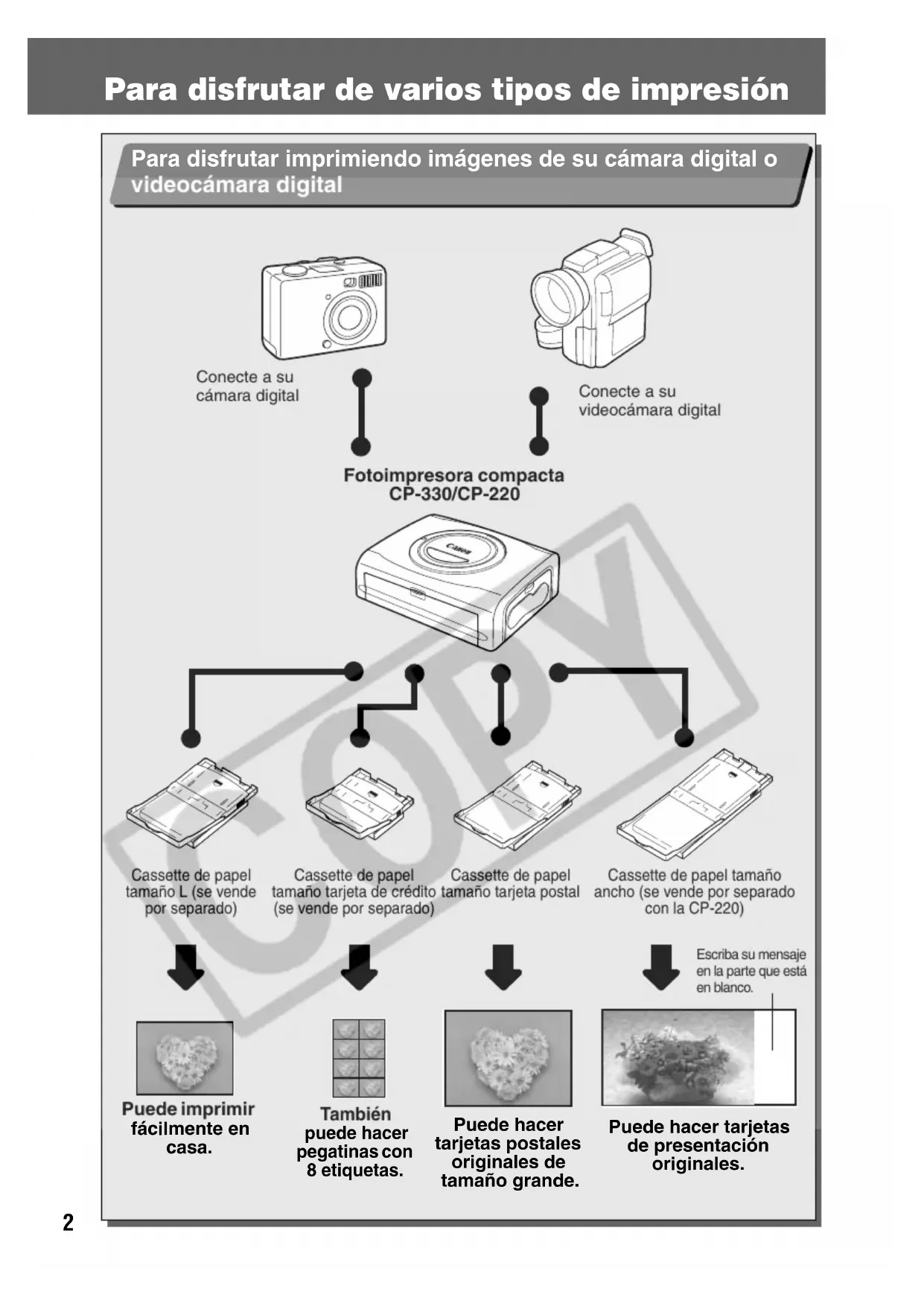 Para disfrutar de varios tipos de impresión

Para disfrutar imprimiendo imágenes de su cámara digital o videocámara digital

Conecte a su cámara digital

Conecte a su videocámara digital

Fotoimpresora compacta CP-330/CP-220

Canon

COPY

Cassette de papel tamaño L (se vende por separado)

Cassette de papel tamaño tarjeta de crédito (se vende por separado)

Cassette de papel tamaño tarjeta postal

Cassette de papel tamaño ancho (se vende por separado con la CP-220)

Escriba su mensaje en la parte que está en blanco.

Puede imprimir fácilmente en casa.

También puede hacer pegatinas con 8 etiquetas.

Puede hacer tarjetas postales originales de tamaño grande.

Puede hacer tarjetas de presentación originales.

2