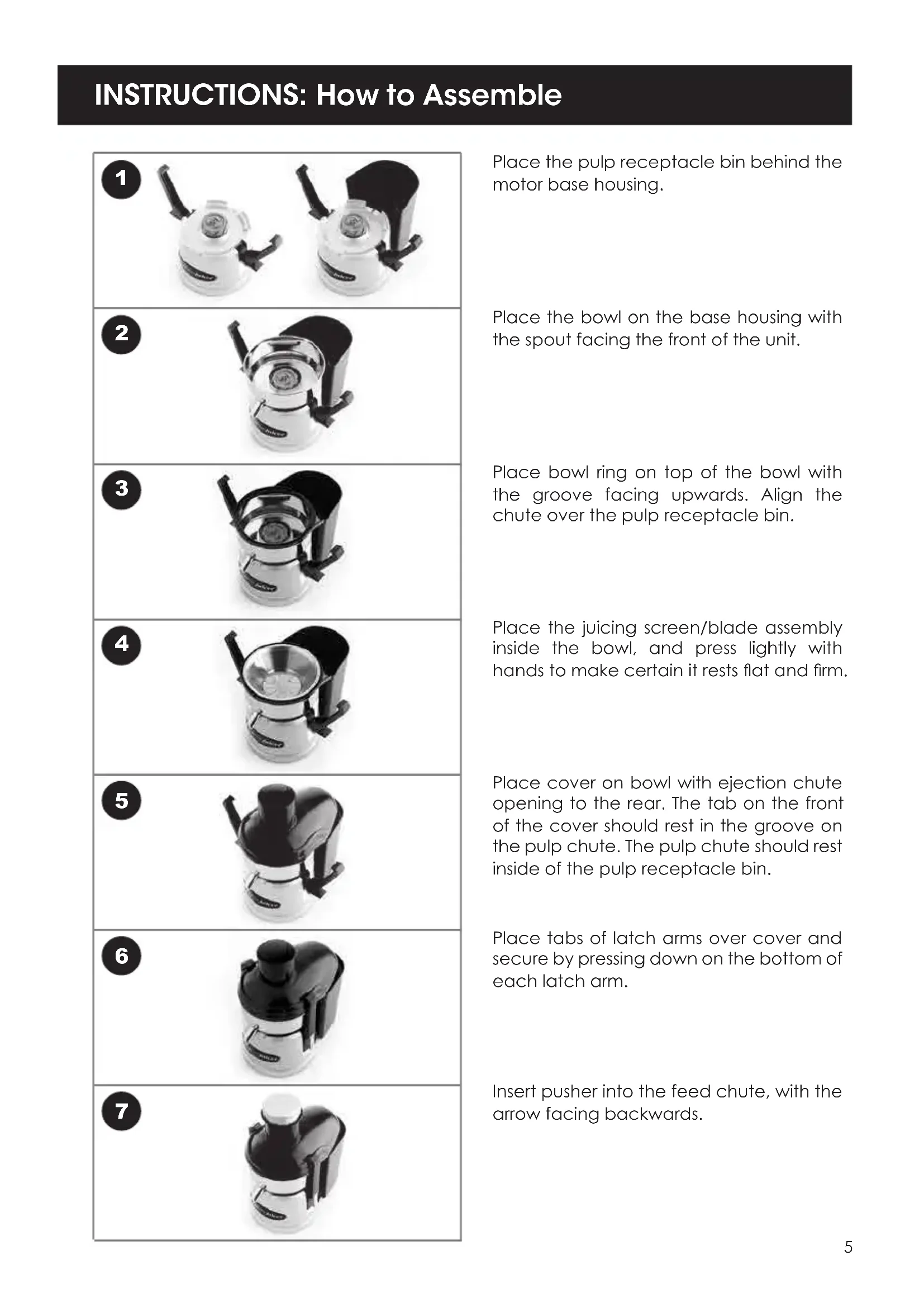 INSTRUCTIONS: How to Assemble

1

Place the pulp receptacle bin behind the motor base housing.

2

Place the bowl on the base housing with the spout facing the front of the unit.

3

Place bowl ring on top of the bowl with the groove facing upwards. Align the chute over the pulp receptacle bin.

4

Place the juicing screen/blade assembly inside the bowl, and press lightly with hands to make certain it rests flat and firm.

5

Place cover on bowl with ejection chute opening to the rear. The tab on the front of the cover should rest in the groove on the pulp chute. The pulp chute should rest inside of the pulp receptacle bin.

6

Place tabs of latch arms over cover and secure by pressing down on the bottom of each latch arm.

7

Insert pusher into the feed chute, with the arrow facing backwards.

5