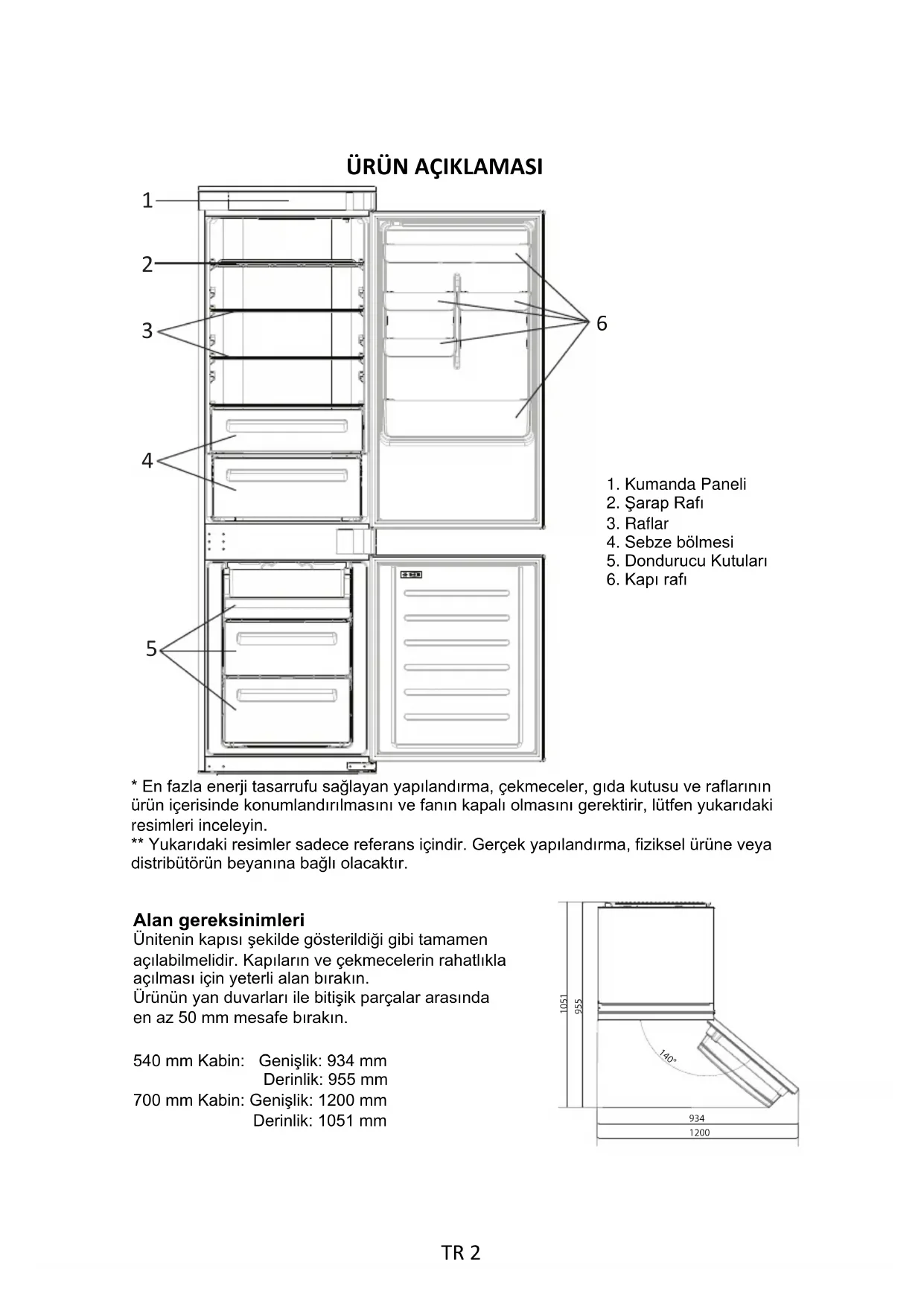 ÜRÜN AÇIKLAMASI

1

2

3

4

5

6

1. Kumanda Paneli
2. Şarap Rafı
3. Raflar
4. Sebze bölmesi
5. Dondurucu Kutuları
6. Kapı rafı

* En fazla enerji tasarrufu sağlayan yapılandırma, çekmeceler, gıda kutusu ve raflarının ürün içerisinde konumlandırılmasını ve fanın kapalı olmasını gerektirir, lütfen yukarıdaki resimleri inceleyin.
** Yukarıdaki resimler sadece referans içindir. Gerçek yapılandırma, fiziksel ürüne veya distribütörün beyanına bağlı olacaktır.

Alan gereksinimleri
Ünitenin kapısı şekilde gösterildiği gibi tamamen açılabilmelidir. Kapıların ve çekmecelerin rahatlıkla açılması için yeterli alan bırakın.
Ürünün yan duvarları ile bitişik parçalar arasında en az 50 mm mesafe bırakın.

540 mm Kabin: Genişlik: 934 mm
Derinlik: 955 mm
700 mm Kabin: Genişlik: 1200 mm
Derinlik: 1051 mm

1051
955
140°
934
1200

TR 2