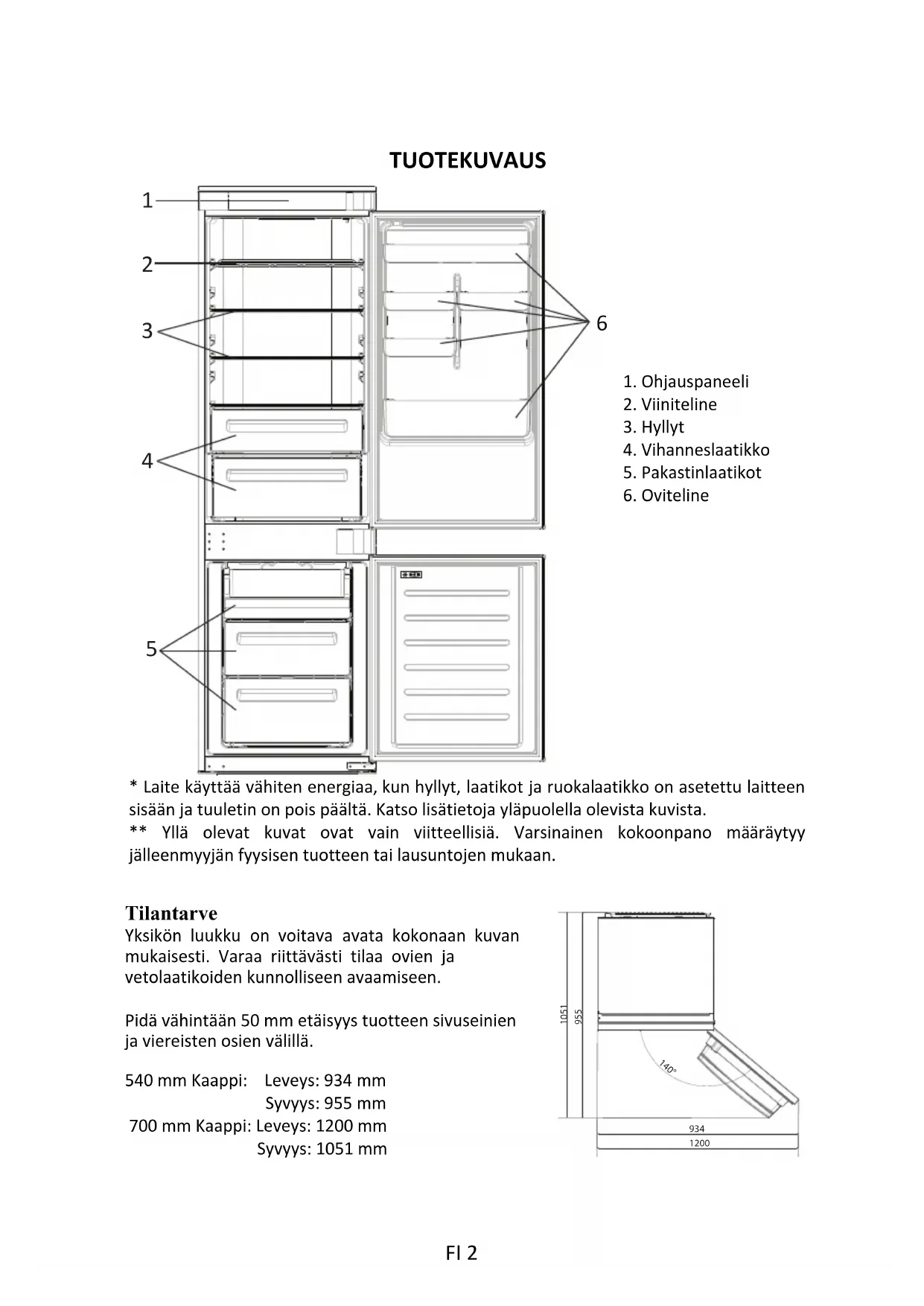 TUOTEKUVAUS

1
2
3
4
5
6

1. Ohjauspaneeli
2. Viiniteline
3. Hyllyt
4. Vihanneslaatikko
5. Pakastinlaatikot
6. Oviteline

* Laite käyttää vähiten energiaa, kun hyllyt, laatikot ja ruokalaatikko on asetettu laitteen sisään ja tuuletin on pois päältä. Katso lisätietoja yläpuolella olevista kuvista.
** Yllä olevat kuvat ovat vain viitteellisiä. Varsinainen kokoonpano määräytyy jälleenmyyjän fyysisen tuotteen tai lausuntojen mukaan.

Tilantarve
Yksikön luukku on voitava avata kokonaan kuvan mukaisesti. Varaa riittävästi tilaa ovien ja vetolaatikoiden kunnolliseen avaamiseen.

Pidä vähintään 50 mm etäisyys tuotteen sivuseinien ja viereisten osien välillä.

540 mm Kaappi: Leveys: 934 mm
Syvyys: 955 mm
700 mm Kaappi: Leveys: 1200 mm
Syvyys: 1051 mm

1051
955
140°
934
1200

FI 2