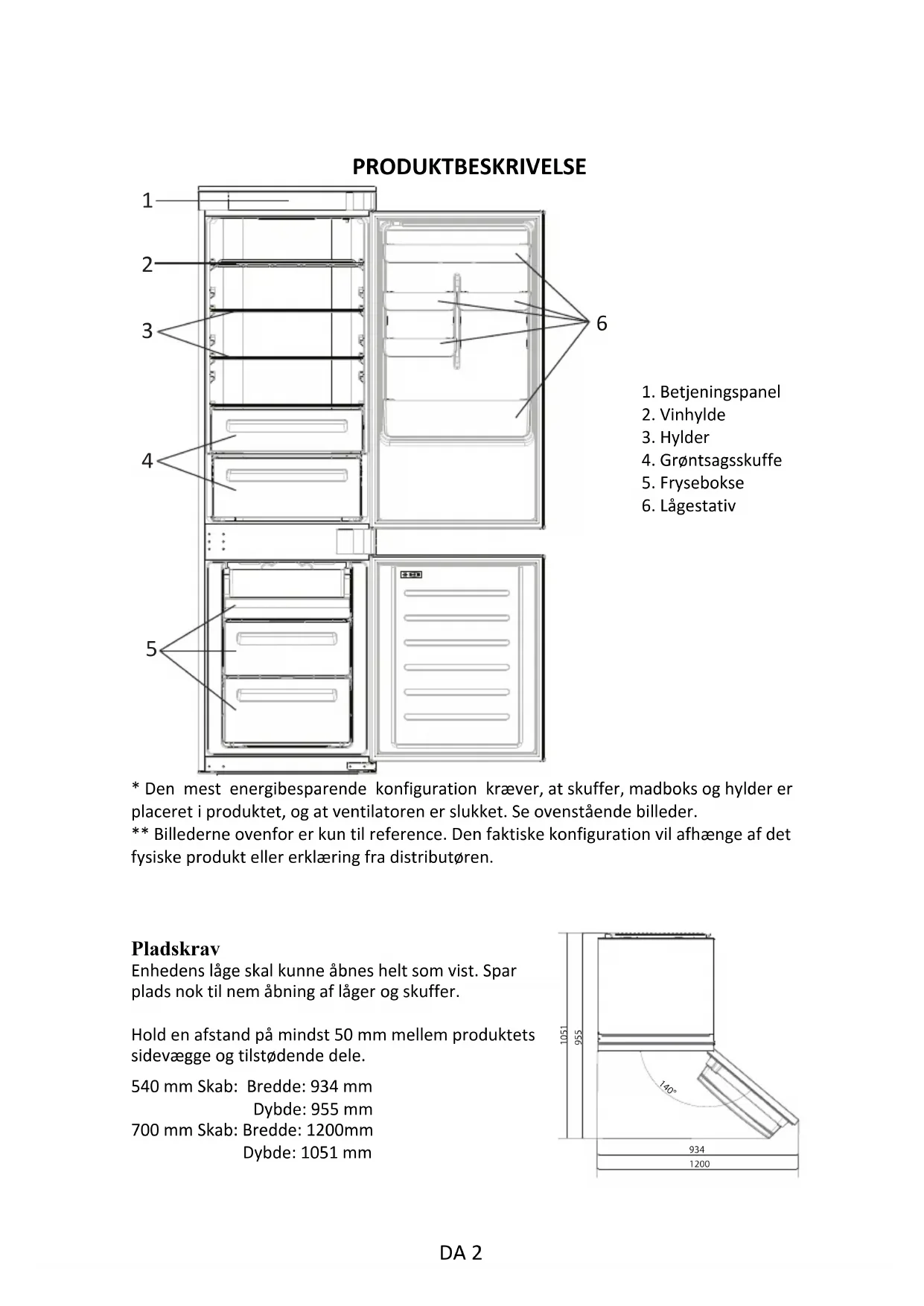 PRODUKTBESKRIVELSE

1

2

3

4

5

6

1. Betjeningspanel
2. Vinhylde
3. Hylder
4. Grøntsagsskuffe
5. Frysebokse
6. Lågestativ

* Den mest energibesparende konfiguration kræver, at skuffer, madboks og hylder er placeret i produktet, og at ventilatoren er slukket. Se ovenstående billeder.
** Billederne ovenfor er kun til reference. Den faktiske konfiguration vil afhænge af det fysiske produkt eller erklæring fra distributøren.

Pladskrav
Enhedens låge skal kunne åbnes helt som vist. Spar plads nok til nem åbning af låger og skuffer.

Hold en afstand på mindst 50 mm mellem produktets sidevægge og tilstødende dele.

540 mm Skab: Bredde: 934 mm
Dybde: 955 mm
700 mm Skab: Bredde: 1200mm
Dybde: 1051 mm

1051
955
140°
934
1200

DA 2