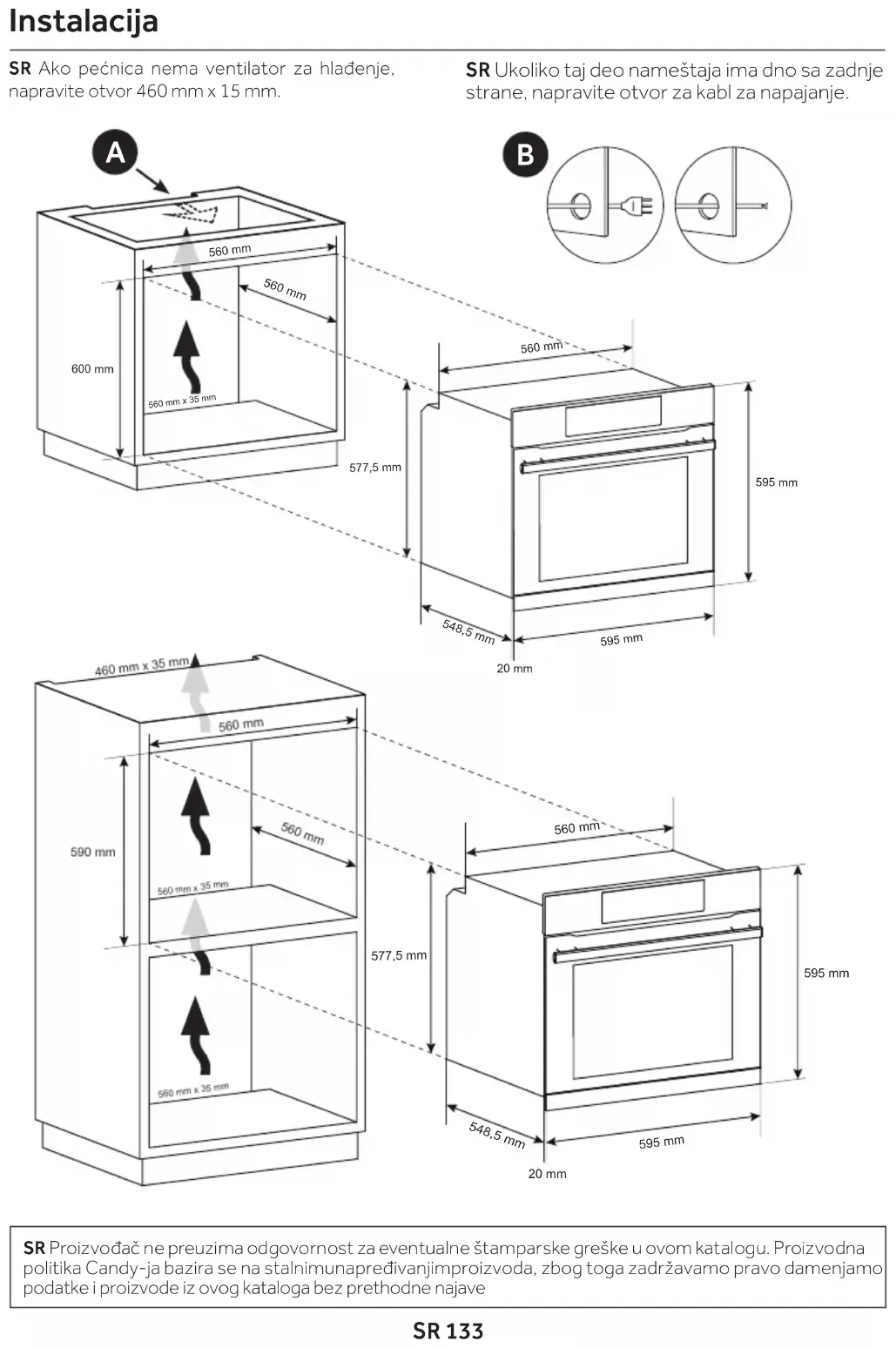 Instalacija

SR Ako pećnica nema ventilator za hlađenje, napravite otvor 460 mm x 15 mm.

SR Ukoliko taj deo nameštaja ima dno sa zadnje strane, napravite otvor za kabl za napajanje.

A

B

560 mm

560 mm

600 mm

560 mm x 35 mm

560 mm

577,5 mm

595 mm

548,5 mm

595 mm

20 mm

460 mm x 35 mm

560 mm

590 mm

560 mm

560 mm x 35 mm

560 mm x 35 mm

560 mm

577,5 mm

595 mm

548,5 mm

595 mm

20 mm

SR Proizvođač ne preuzima odgovornost za eventualne štamparske greške u ovom katalogu. Proizvodna politika Candy-ja bazira se na stalnimunapređivanjimproizvoda, zbog toga zadržavamo pravo damenjamo podatke i proizvode iz ovog kataloga bez prethodne najave

SR 133