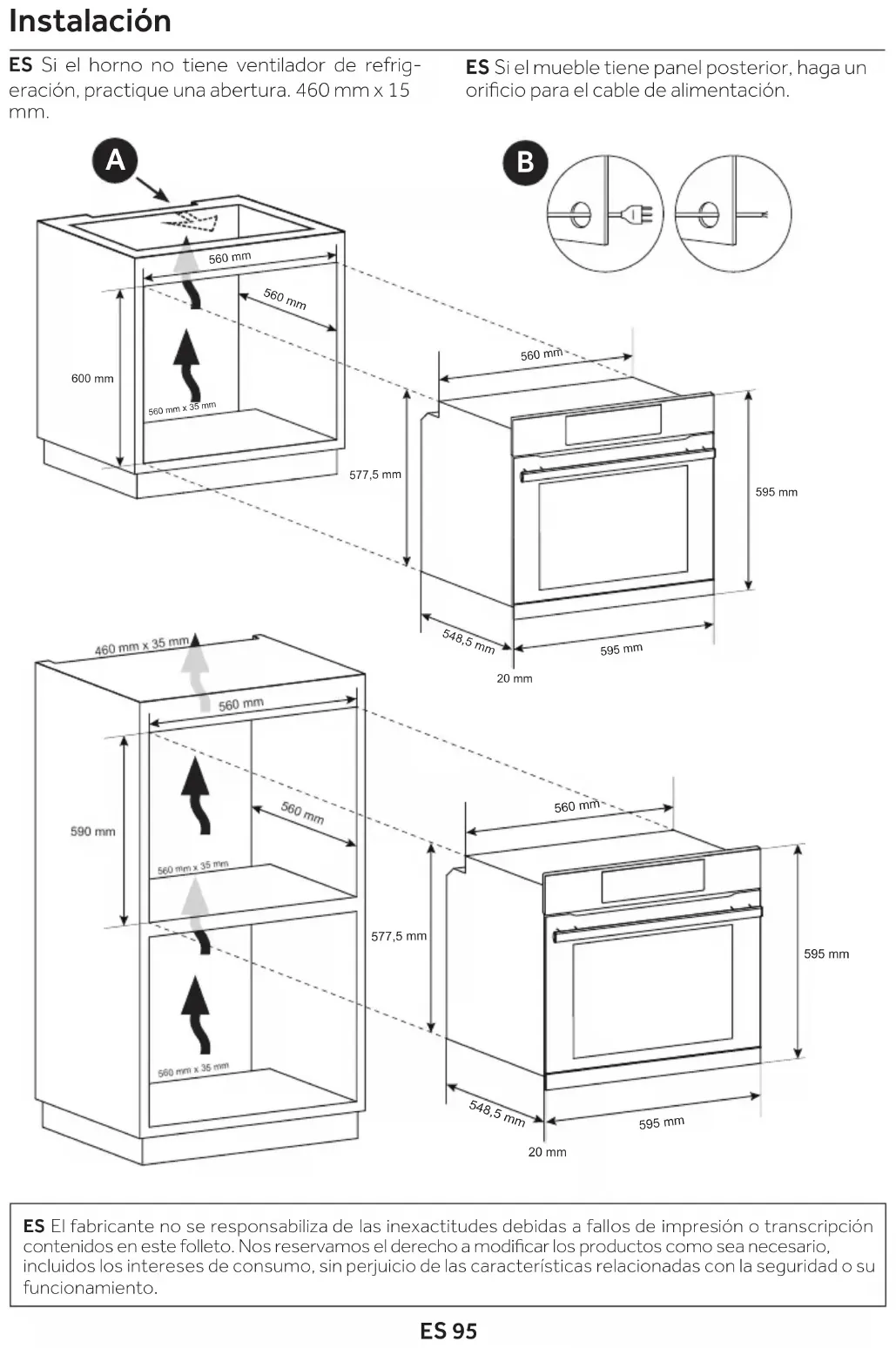 Instalación

ES Si el horno no tiene ventilador de refrigeración, practique una abertura. 460 mm x 15 mm.

ES Si el mueble tiene panel posterior, haga un orificio para el cable de alimentación.

A

B

560 mm

560 mm

600 mm

560 mm x 35 mm

560 mm

577,5 mm

595 mm

548,5 mm

595 mm

20 mm

460 mm x 35 mm

560 mm

590 mm

560 mm

560 mm x 35 mm

560 mm x 35 mm

560 mm

577,5 mm

595 mm

548,5 mm

595 mm

20 mm

ES El fabricante no se responsabiliza de las inexactitudes debidas a fallos de impresión o transcripción contenidos en este folleto. Nos reservamos el derecho a modificar los productos como sea necesario, incluidos los intereses de consumo, sin perjuicio de las características relacionadas con la seguridad o su funcionamiento.

ES 95