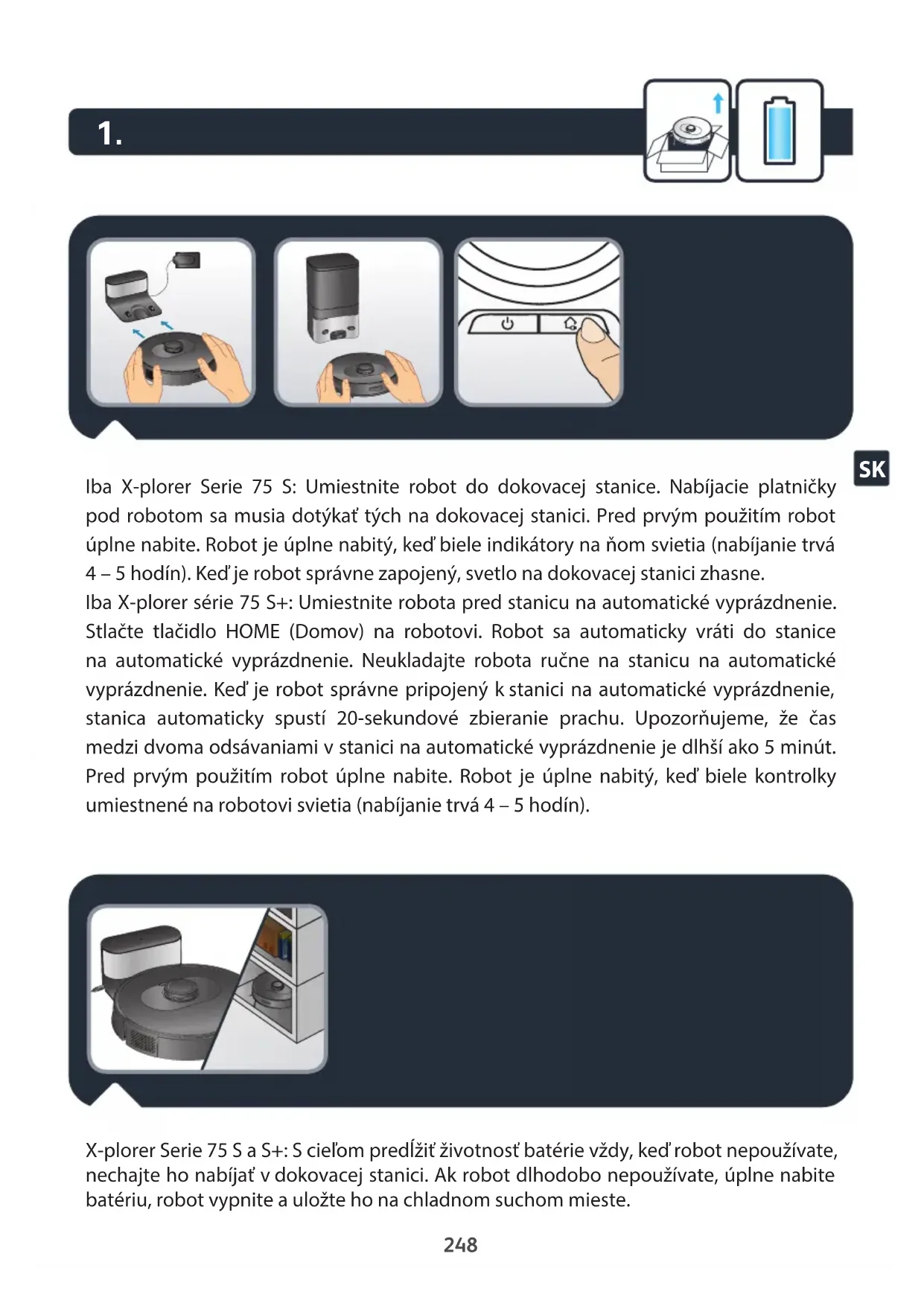 1.

SK

Iba X-plorer Serie 75 S: Umiestnite robot do dokovacej stanice. Nabíjacie platničky pod robotom sa musia dotýkať tých na dokovacej stanici. Pred prvým použitím robot úplne nabite. Robot je úplne nabitý, keď biele indikátory na ňom svietia (nabíjanie trvá 4 – 5 hodín). Keď je robot správne zapojený, svetlo na dokovacej stanici zhasne.
Iba X-plorer série 75 S+: Umiestnite robota pred stanicu na automatické vyprázdnenie. Stlačte tlačidlo HOME (Domov) na robotovi. Robot sa automaticky vráti do stanice na automatické vyprázdnenie. Neukladajte robota ručne na stanicu na automatické vyprázdnenie. Keď je robot správne pripojený k stanici na automatické vyprázdnenie, stanica automaticky spustí 20-sekundové zbieranie prachu. Upozorňujeme, že čas medzi dvoma odsávaniami v stanici na automatické vyprázdnenie je dlhší ako 5 minút. Pred prvým použitím robot úplne nabite. Robot je úplne nabitý, keď biele kontrolky umiestnené na robotovi svietia (nabíjanie trvá 4 – 5 hodín).

X-plorer Serie 75 S a S+: S cieľom predĺžiť životnosť batérie vždy, keď robot nepoužívate, nechajte ho nabíjať v dokovacej stanici. Ak robot dlhodobo nepoužívate, úplne nabite batériu, robot vypnite a uložte ho na chladnom suchom mieste.

248