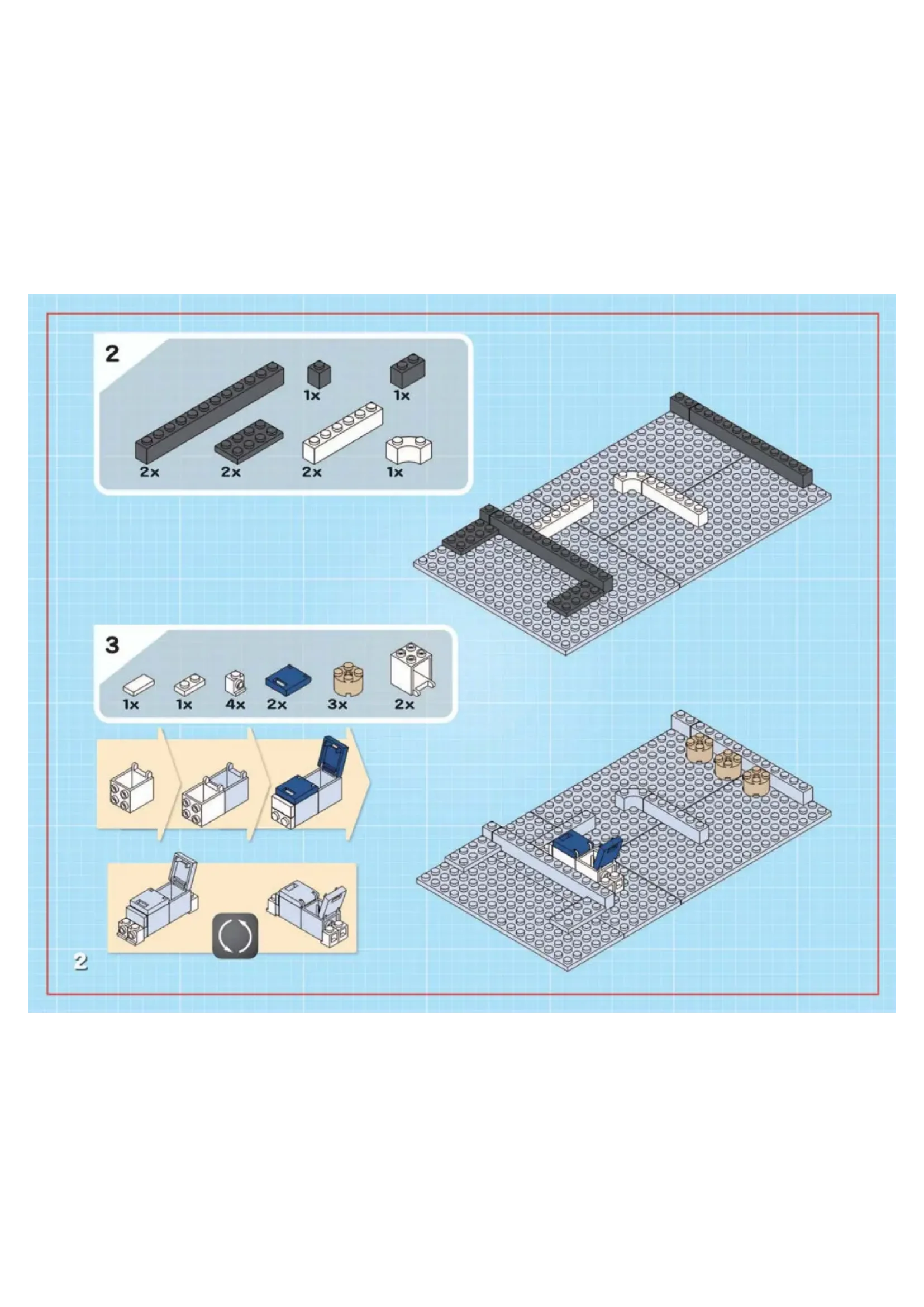 2

1x

1x

2x

2x

2x

1x

3

1x

1x

4x

2x

3x

2x

2