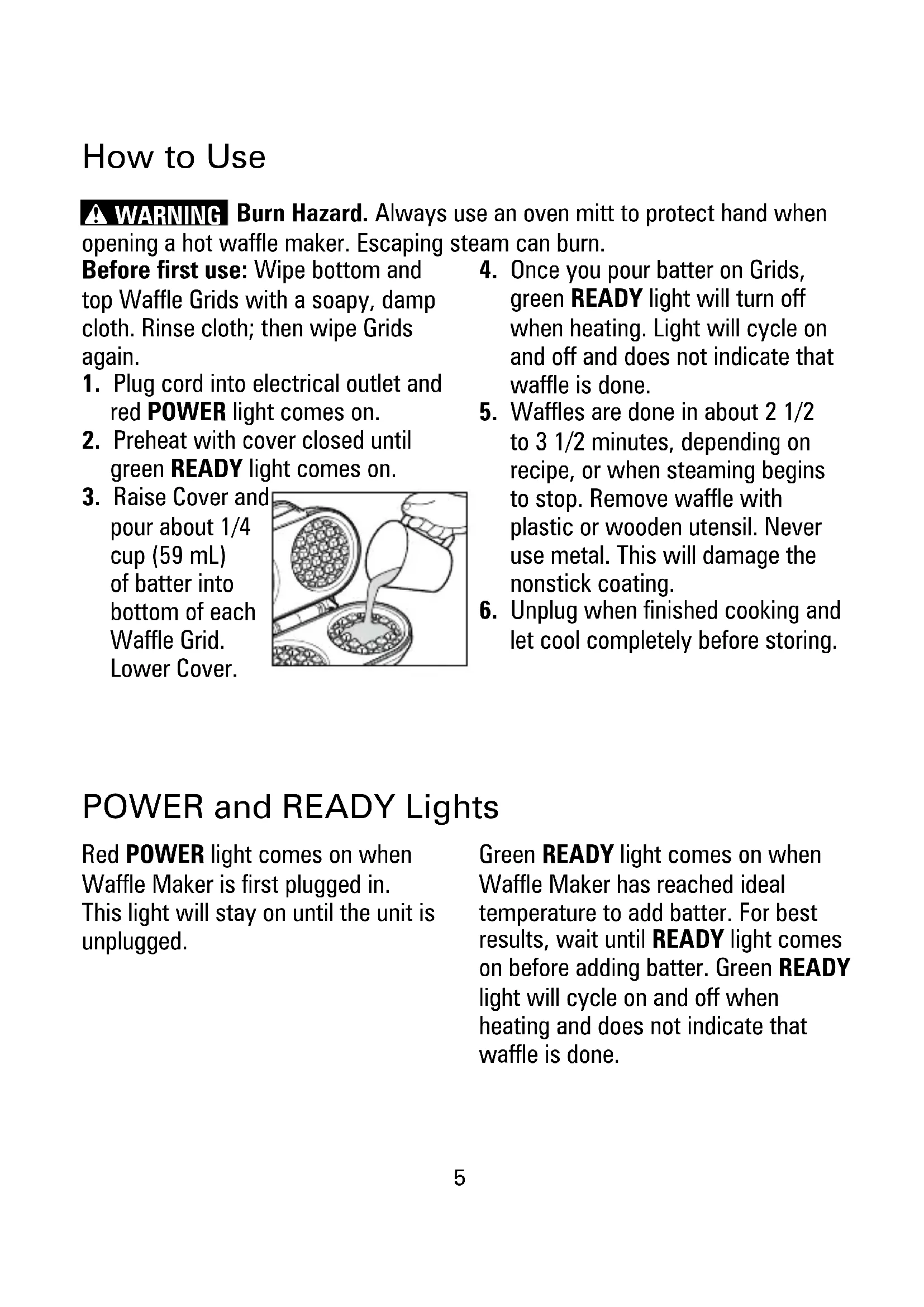 How to Use

WARNING Burn Hazard. Always use an oven mitt to protect hand when opening a hot waffle maker. Escaping steam can burn.

Before first use: Wipe bottom and top Waffle Grids with a soapy, damp cloth. Rinse cloth; then wipe Grids again.

1. Plug cord into electrical outlet and red POWER light comes on.
2. Preheat with cover closed until green READY light comes on.
3. Raise Cover and pour about 1/4 cup (59 mL) of batter into bottom of each Waffle Grid. Lower Cover.
4. Once you pour batter on Grids, green READY light will turn off when heating. Light will cycle on and off and does not indicate that waffle is done.
5. Waffles are done in about 2 1/2 to 3 1/2 minutes, depending on recipe, or when steaming begins to stop. Remove waffle with plastic or wooden utensil. Never use metal. This will damage the nonstick coating.
6. Unplug when finished cooking and let cool completely before storing.

POWER and READY Lights

Red POWER light comes on when Waffle Maker is first plugged in. This light will stay on until the unit is unplugged.

Green READY light comes on when Waffle Maker has reached ideal temperature to add batter. For best results, wait until READY light comes on before adding batter. Green READY light will cycle on and off when heating and does not indicate that waffle is done.

5