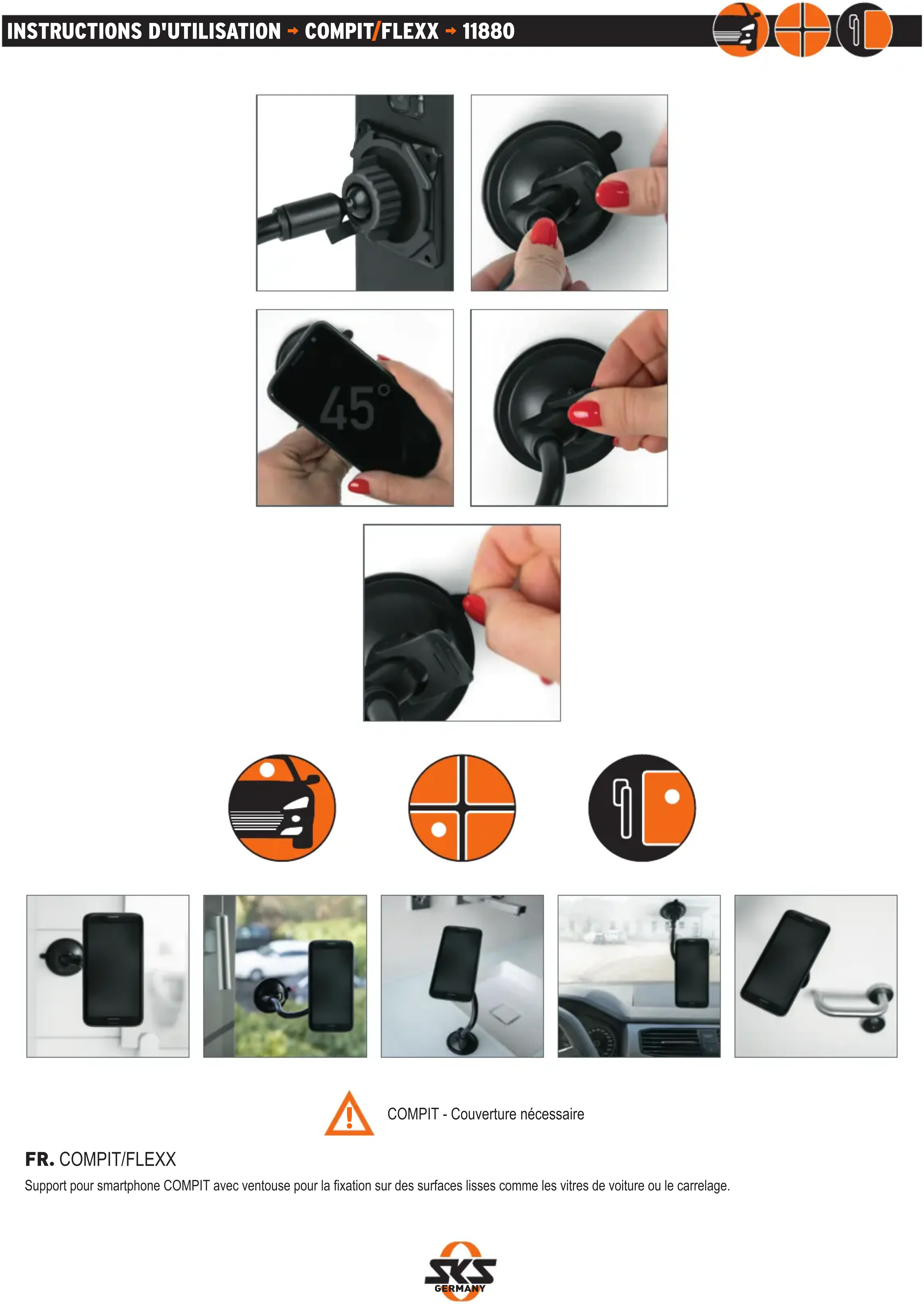 INSTRUCTIONS D'UTILISATION → COMPIT/FLEXX → 11880

45°

COMPIT - Couverture nécessaire

FR. COMPIT/FLEXX
Support pour smartphone COMPIT avec ventouse pour la fixation sur des surfaces lisses comme les vitres de voiture ou le carrelage.

SKS GERMANY