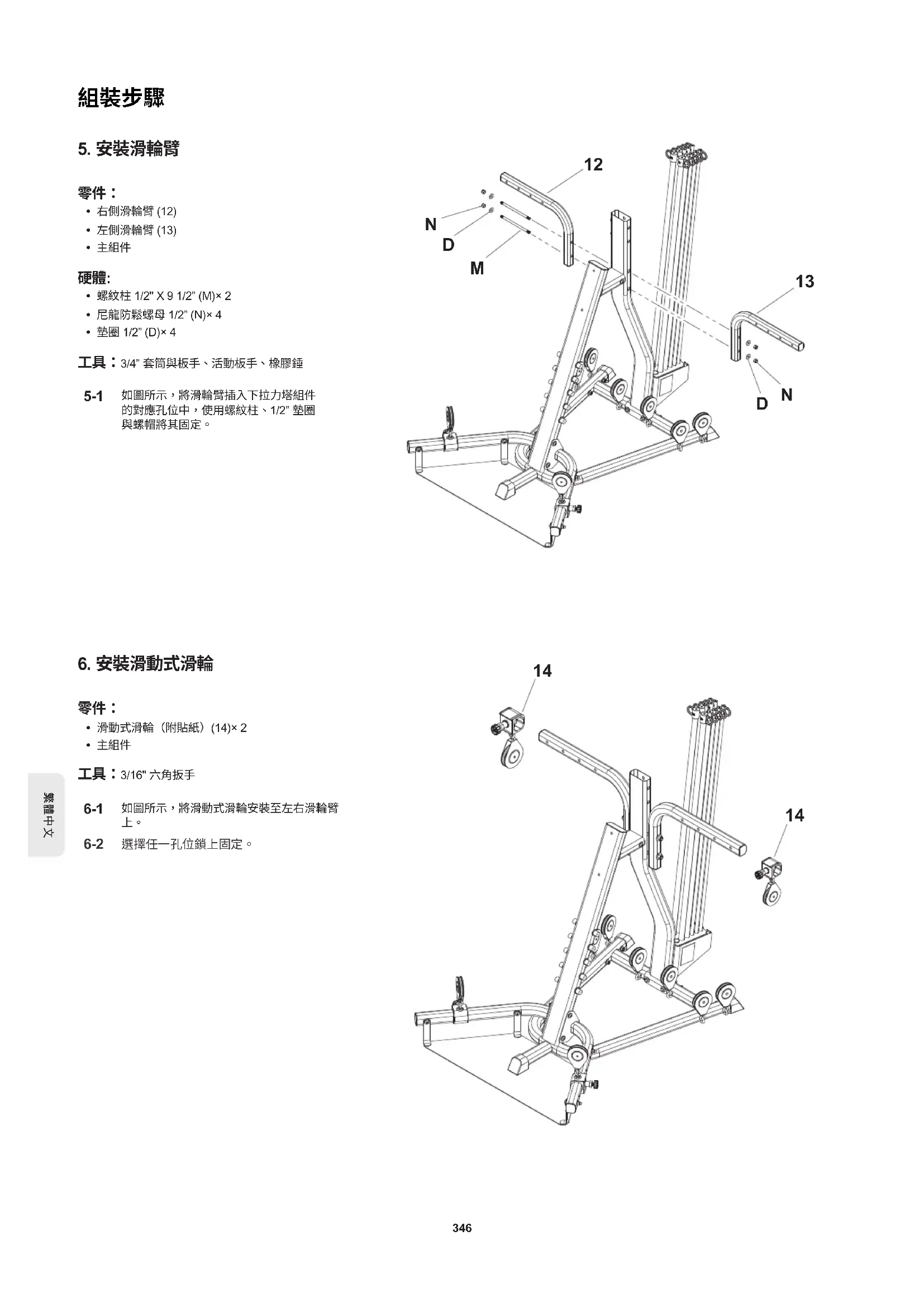 組裝步驟

5. 安裝滑輪臂

零件：
• 右側滑輪臂 (12)
• 左側滑輪臂 (13)
• 主組件

硬體:
• 螺紋柱 1/2" X 9 1/2" (M)× 2
• 尼龍防鬆螺母 1/2" (N)× 4
• 墊圈 1/2" (D)× 4

工具：3/4" 套筒與板手、活動板手、橡膠錘

5-1 如圖所示，將滑輪臂插入下拉力塔組件的對應孔位中，使用螺紋柱、1/2" 墊圈與螺帽將其固定。

12
N
D
M
13
D N

6. 安裝滑動式滑輪

零件：
• 滑動式滑輪（附貼紙）(14)× 2
• 主組件

工具：3/16" 六角扳手

6-1 如圖所示，將滑動式滑輪安裝至左右滑輪臂上。
6-2 選擇任一孔位鎖上固定。

14
14

繁體中文

346