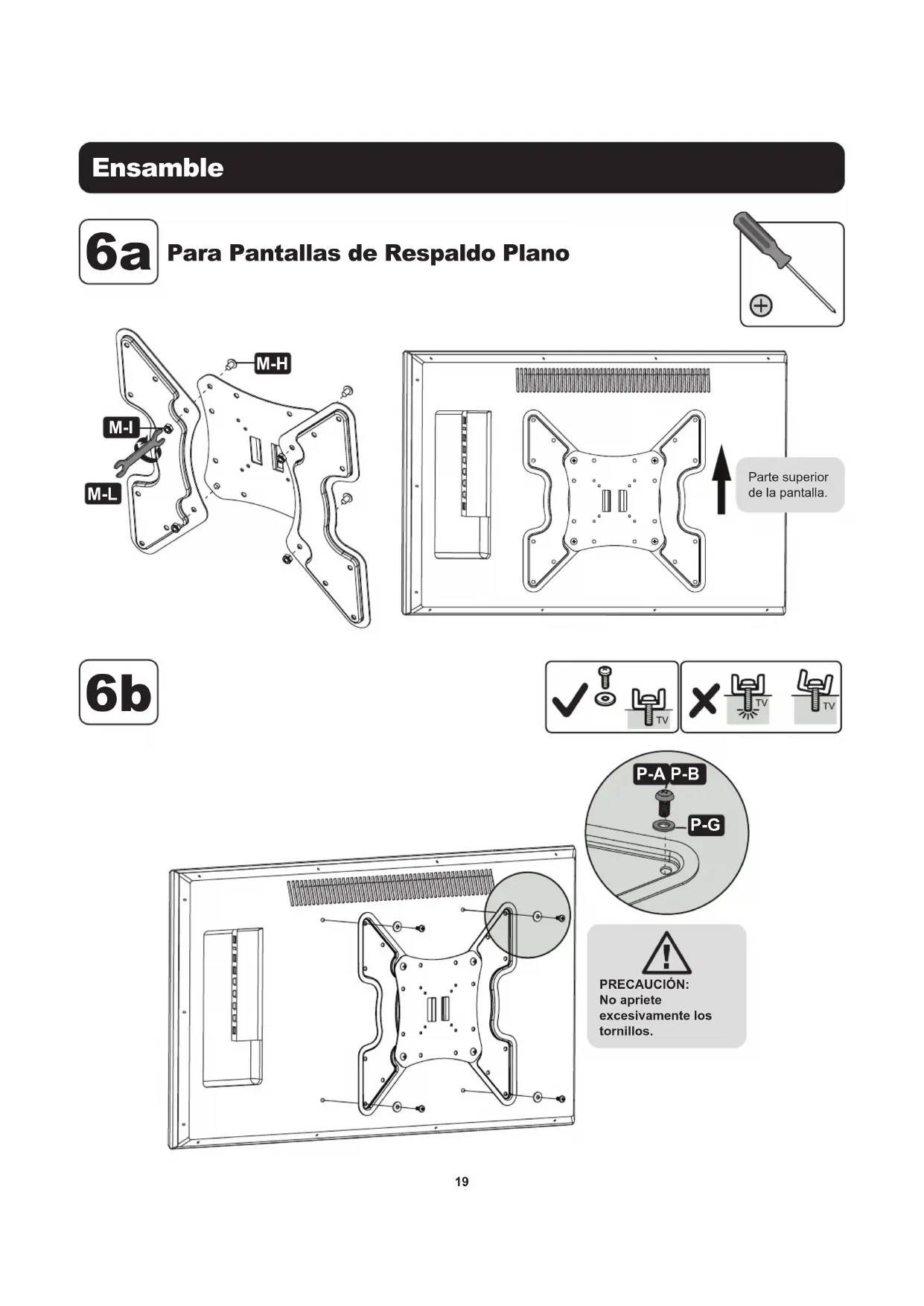 Ensamble

6a Para Pantallas de Respaldo Plano

M-H

M-I

M-L

Parte superior de la pantalla.

6b

TV

TV

TV

P-A P-B

P-G

PRECAUCIÓN:
No apriete excesivamente los tornillos.

19