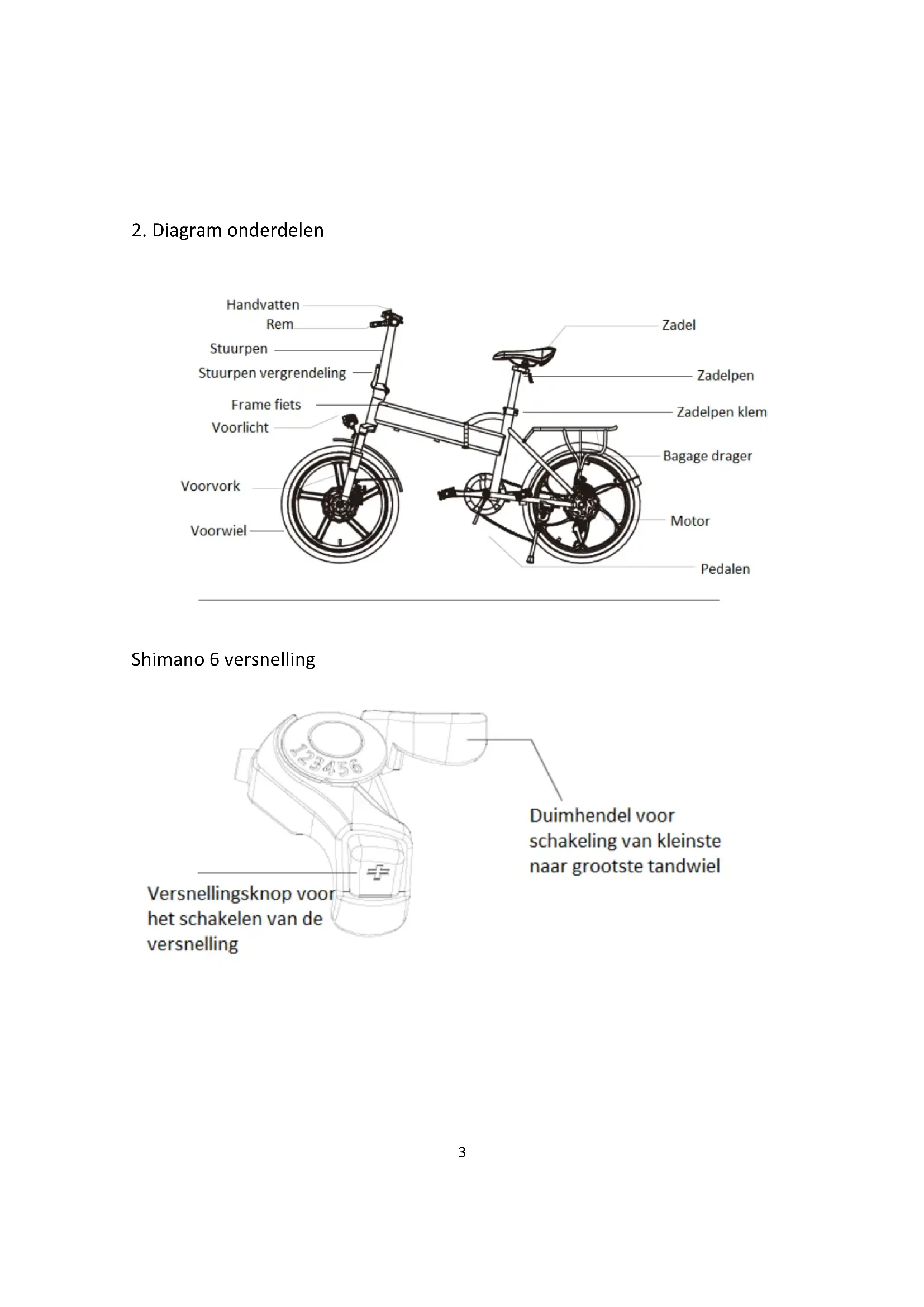 2. Diagram onderdelen

Handvatten
Rem
Stuurpen
Stuurpen vergrendeling
Frame fiets
Voorlicht
Voorvork
Voorwiel
Zadel
Zadelpen
Zadelpen klem
Bagage drager
Motor
Pedalen

Shimano 6 versnelling

123456

Duimhendel voor schakeling van kleinste naar grootste tandwiel

Versnellingsknop voor het schakelen van de versnelling

3