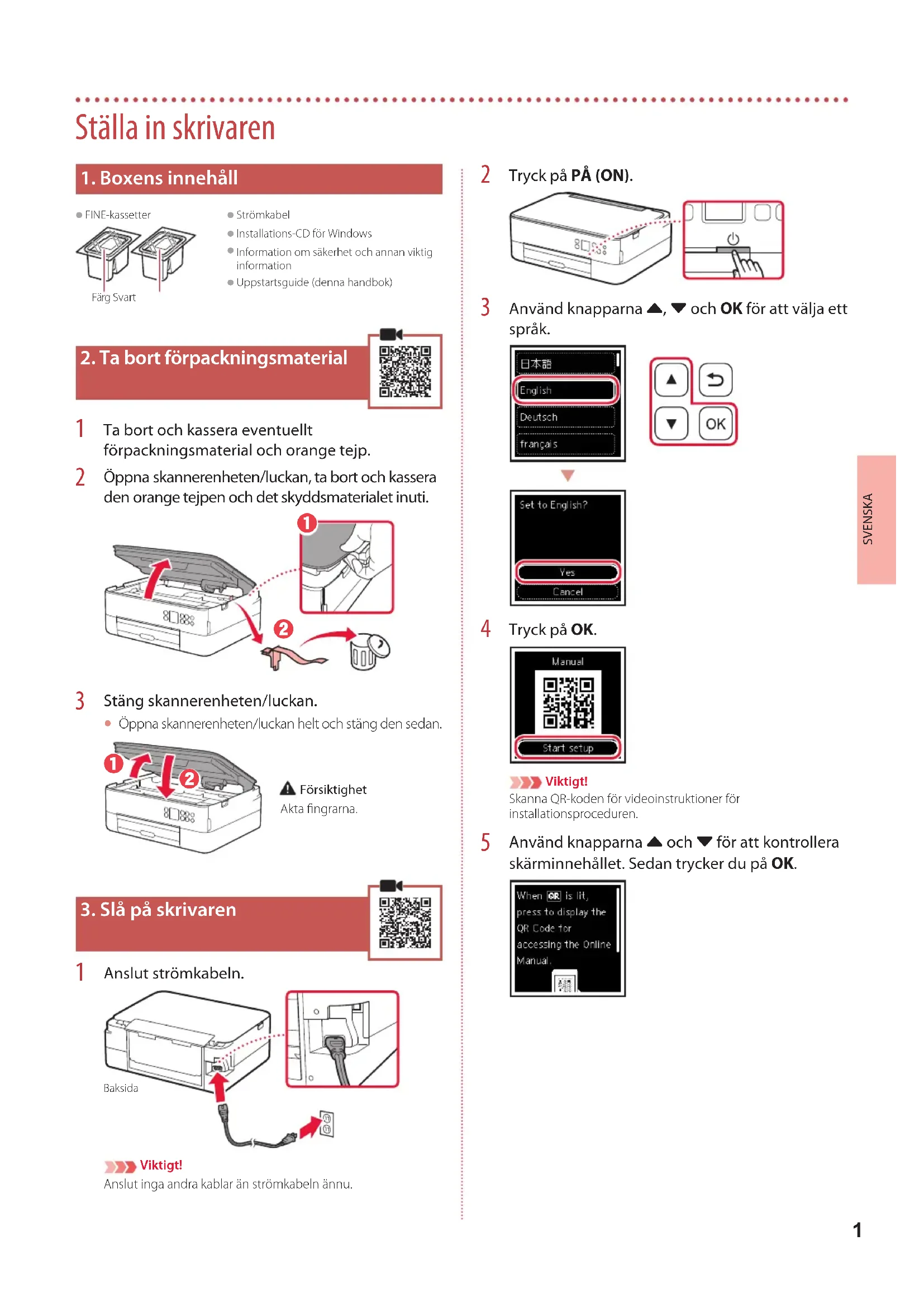 Ställa in skrivaren

1. Boxens innehåll

FINE-kassetter

Färg Svart

Strömkabel
Installations-CD för Windows
Information om säkerhet och annan viktig information
Uppstartsguide (denna handbok)

2. Ta bort förpackningsmaterial

1 Ta bort och kassera eventuellt förpackningsmaterial och orange tejp.

2 Öppna skannerenheten/luckan, ta bort och kassera den orange tejpen och det skyddsmaterialet inuti.

1

2

3 Stäng skannerenheten/luckan.

Öppna skannerenheten/luckan helt och stäng den sedan.

1 2

Försiktighet
Akta fingrarna.

3. Slå på skrivaren

1 Anslut strömkabeln.

Baksida

Viktigt!
Anslut inga andra kablar än strömkabeln ännu.

2 Tryck på PÅ (ON).

3 Använd knapparna ▲, ▼ och OK för att välja ett språk.

日本語
English
Deutsch
français

OK

Set to English?
Yes
Cancel

4 Tryck på OK.

Manual
Start setup

Viktigt!
Skanna QR-koden för videoinstruktioner för installationsproceduren.

5 Använd knapparna ▲ och ▼ för att kontrollera skärminnehållet. Sedan trycker du på OK.

When QR is lit, press to display the QR Code for accessing the Online Manual.

SVENSKA

1