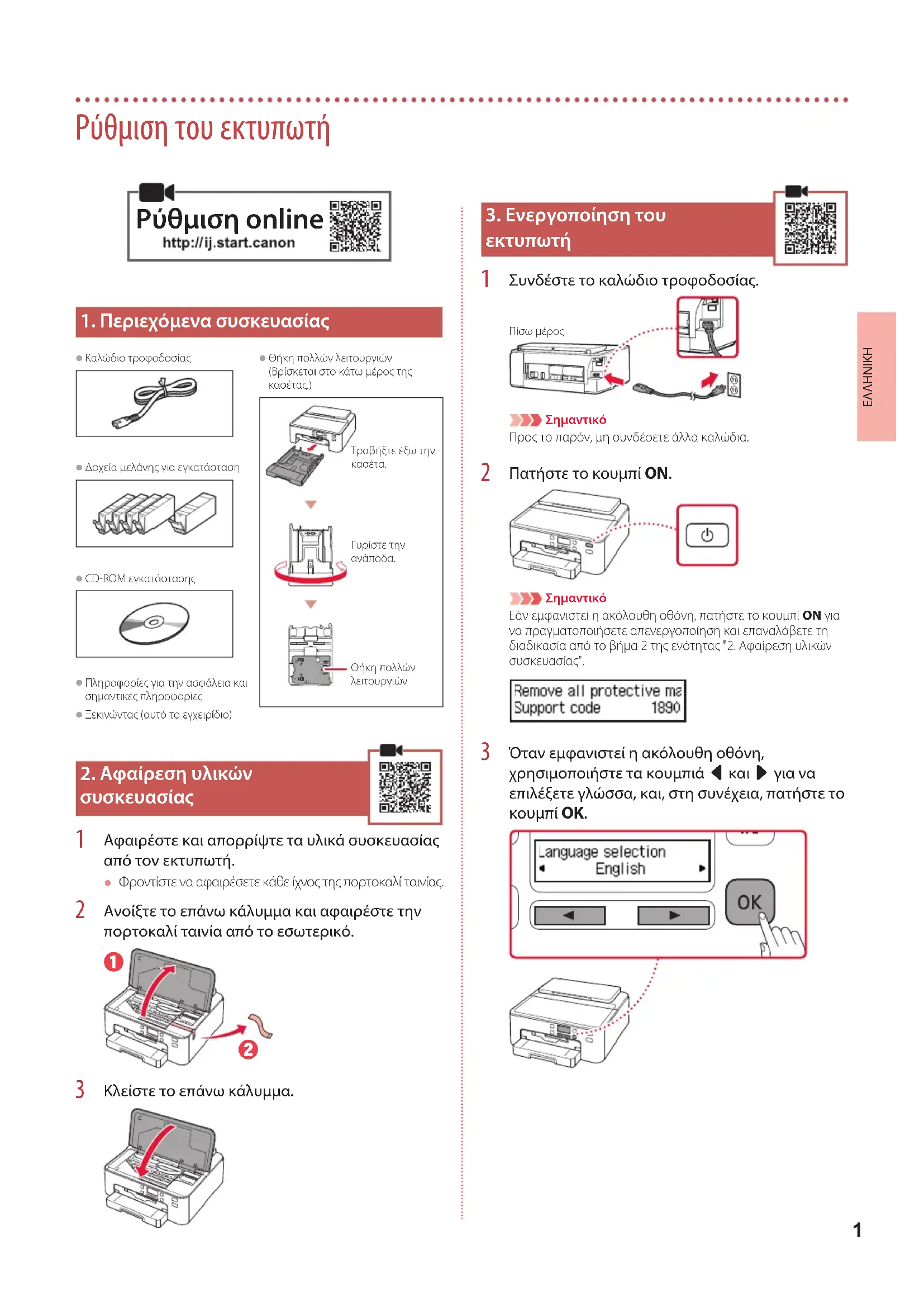 Ρύθμιση του εκτυπωτή

Ρύθμιση online
http://ij.start.canon

1. Περιεχόμενα συσκευασίας

● Καλώδιο τροφοδοσίας

● Δοχεία μελάνης για εγκατάσταση

● CD-ROM εγκατάστασης

● Πληροφορίες για την ασφάλεια και σημαντικές πληροφορίες

● Ξεκινώντας (αυτό το εγχειρίδιο)

● Θήκη πολλών λειτουργιών (Βρίσκεται στο κάτω μέρος της κασέτας.)

Τραβήξτε έξω την κασέτα.

Γυρίστε την ανάποδα.

Θήκη πολλών λειτουργιών

2. Αφαίρεση υλικών συσκευασίας

1 Αφαιρέστε και απορρίψτε τα υλικά συσκευασίας από τον εκτυπωτή.

● Φροντίστε να αφαιρέσετε κάθε ίχνος της πορτοκαλί ταινίας.

2 Ανοίξτε το επάνω κάλυμμα και αφαιρέστε την πορτοκαλί ταινία από το εσωτερικό.

1

2

3 Κλείστε το επάνω κάλυμμα.

3. Ενεργοποίηση του εκτυπωτή

1 Συνδέστε το καλώδιο τροφοδοσίας.

Πίσω μέρος

Σημαντικό
Προς το παρόν, μη συνδέσετε άλλα καλώδια.

2 Πατήστε το κουμπί ON.

Σημαντικό
Εάν εμφανιστεί η ακόλουθη οθόνη, πατήστε το κουμπί ON για να πραγματοποιήσετε απενεργοποίηση και επαναλάβετε τη διαδικασία από το βήμα 2 της ενότητας "2. Αφαίρεση υλικών συσκευασίας".

Remove all protective ma
Support code 1890

3 Όταν εμφανιστεί η ακόλουθη οθόνη, χρησιμοποιήστε τα κουμπιά ◀ και ▶ για να επιλέξετε γλώσσα, και, στη συνέχεια, πατήστε το κουμπί OK.

Language selection
English

OK

ΕΛΛΗΝΙΚΗ

1