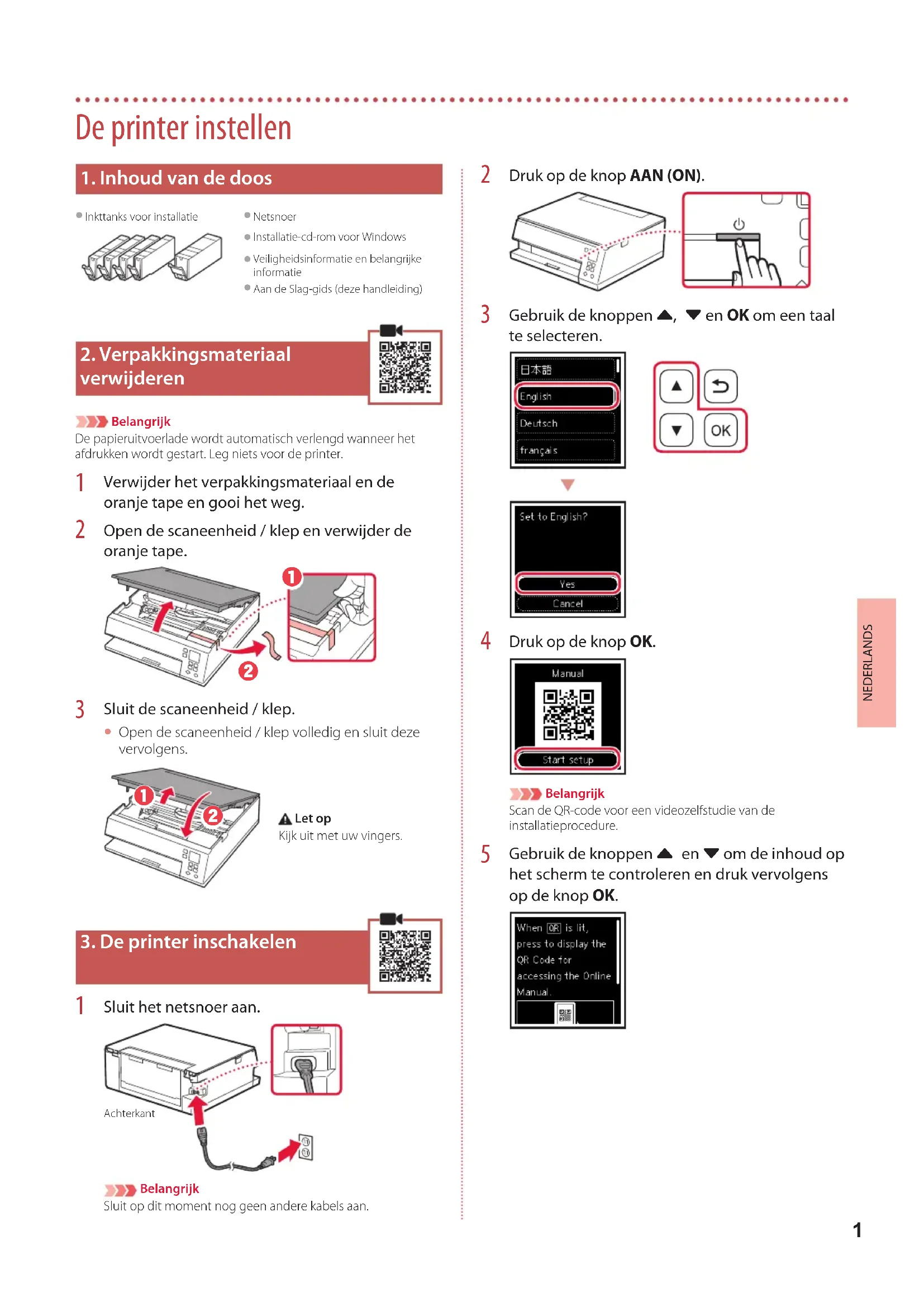 De printer instellen

1. Inhoud van de doos

Inkttanks voor installatie

Netsnoer

Installatie-cd-rom voor Windows

Veiligheidsinformatie en belangrijke informatie

Aan de Slag-gids (deze handleiding)

2. Verpakkingsmateriaal verwijderen

Belangrijk
De papieruitvoerlade wordt automatisch verlengd wanneer het afdrukken wordt gestart. Leg niets voor de printer.

1 Verwijder het verpakkingsmateriaal en de oranje tape en gooi het weg.

2 Open de scaneenheid / klep en verwijder de oranje tape.

1
2

3 Sluit de scaneenheid / klep.

Open de scaneenheid / klep volledig en sluit deze vervolgens.

1
2

Let op
Kijk uit met uw vingers.

3. De printer inschakelen

1 Sluit het netsnoer aan.

Achterkant

Belangrijk
Sluit op dit moment nog geen andere kabels aan.

2 Druk op de knop AAN (ON).

3 Gebruik de knoppen ▲, ▼ en OK om een taal te selecteren.

日本語
English
Deutsch
français

OK

Set to English?
Yes
Cancel

4 Druk op de knop OK.

Manual
Start setup

Belangrijk
Scan de QR-code voor een videozelfstudie van de installatieprocedure.

5 Gebruik de knoppen ▲ en ▼ om de inhoud op het scherm te controleren en druk vervolgens op de knop OK.

When QR is lit, press to display the QR Code for accessing the Online Manual.

NEDERLANDS

1