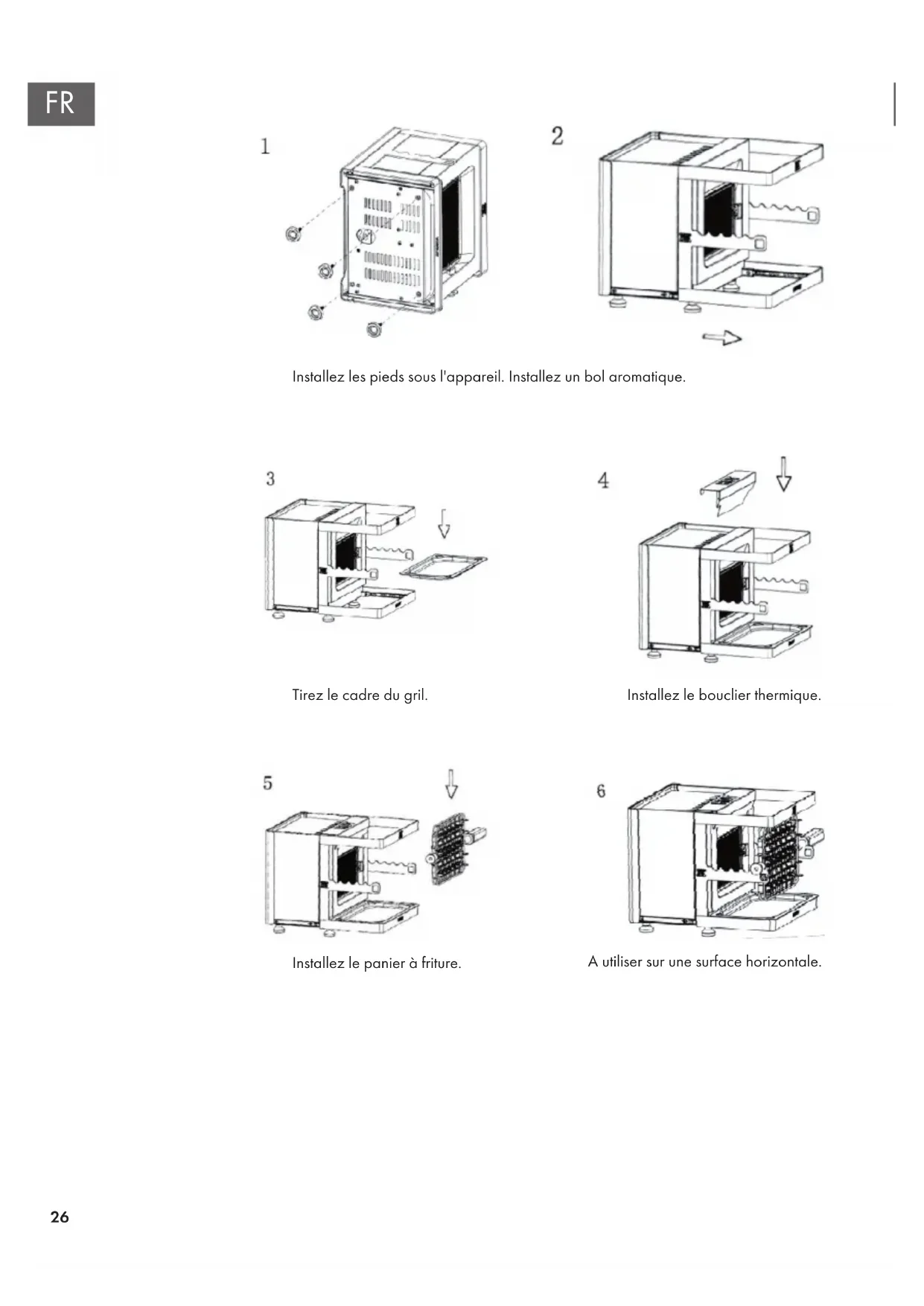 FR

1

2

Installez les pieds sous l'appareil. Installez un bol aromatique.

3

4

Tirez le cadre du gril.

Installez le bouclier thermique.

5

6

Installez le panier à friture.

A utiliser sur une surface horizontale.

26