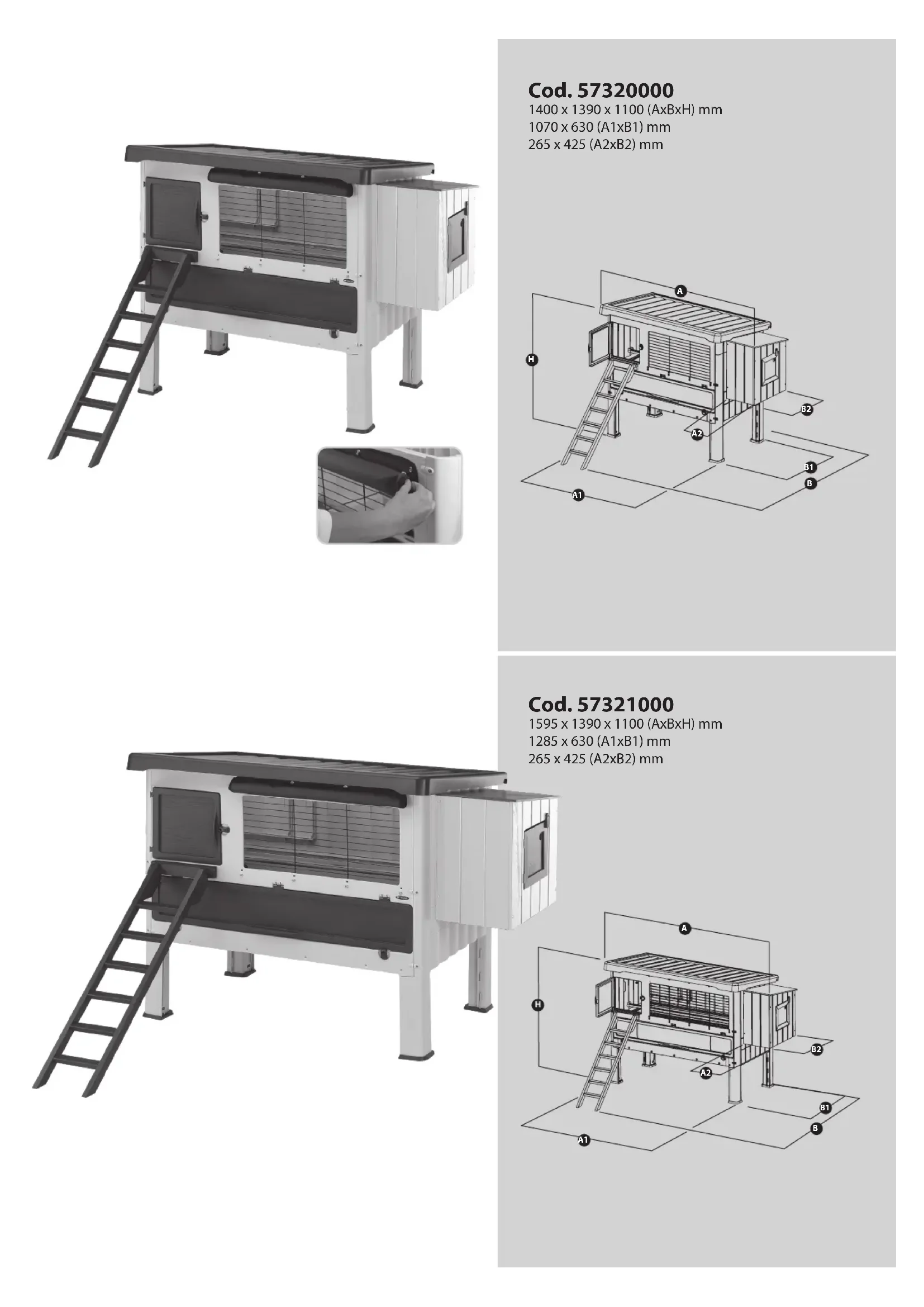 Cod. 57320000
1400 x 1390 x 1100 (AxBxH) mm
1070 x 630 (A1xB1) mm
265 x 425 (A2xB2) mm

A
H
B2
A2
B1
B
A1

Cod. 57321000
1595 x 1390 x 1100 (AxBxH) mm
1285 x 630 (A1xB1) mm
265 x 425 (A2xB2) mm

A
H
B2
A2
B1
B
A1