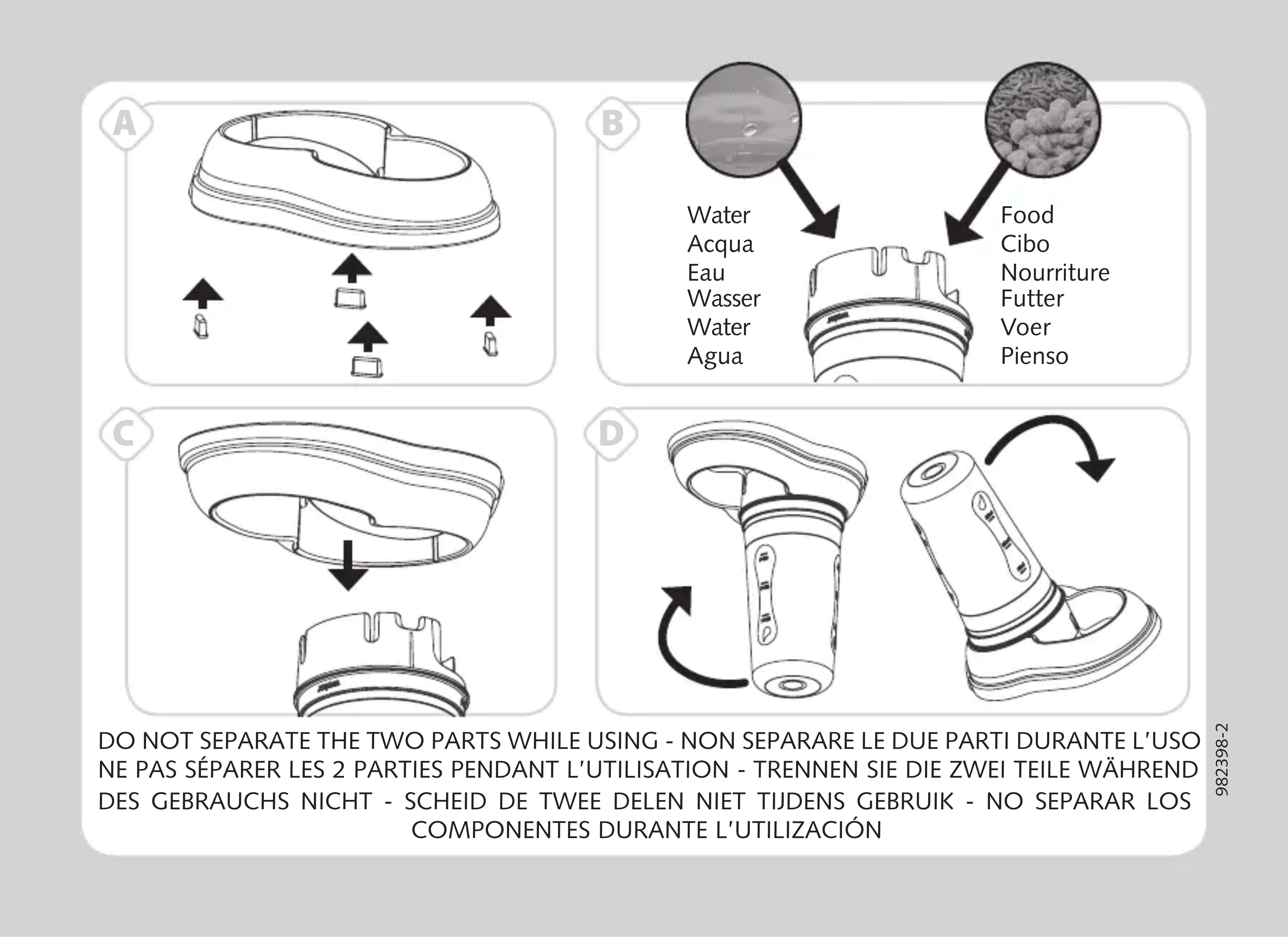 A

B

Water
Acqua
Eau
Wasser
Water
Agua

Food
Cibo
Nourriture
Futter
Voer
Pienso

C

D

DO NOT SEPARATE THE TWO PARTS WHILE USING - NON SEPARARE LE DUE PARTI DURANTE L'USO NE PAS SÉPARER LES 2 PARTIES PENDANT L'UTILISATION - TRENNEN SIE DIE ZWEI TEILE WÄHREND DES GEBRAUCHS NICHT - SCHEID DE TWEE DELEN NIET TIJDENS GEBRUIK - NO SEPARAR LOS COMPONENTES DURANTE L'UTILIZACIÓN

982398-2