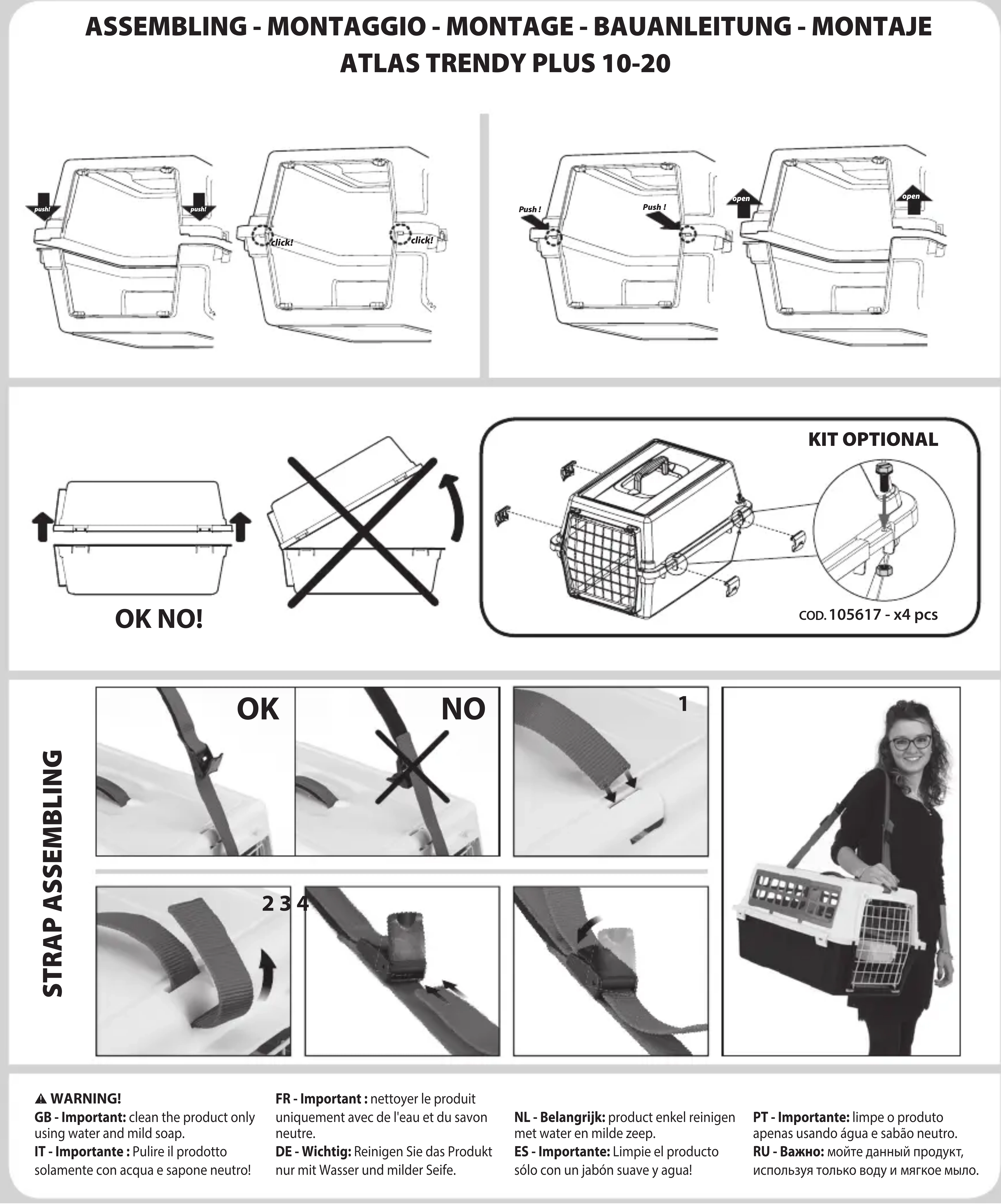 ASSEMBLING - MONTAGGIO - MONTAGE - BAUANLEITUNG - MONTAJE
ATLAS TRENDY PLUS 10-20

push! push!

click! click!

Push ! Push !

open open

OK NO!

KIT OPTIONAL

COD. 105617 - x4 pcs

STRAP ASSEMBLING

OK

NO

1

2 3 4

⚠ WARNING!
GB - Important: clean the product only using water and mild soap.
IT - Importante : Pulire il prodotto solamente con acqua e sapone neutro!

FR - Important : nettoyer le produit uniquement avec de l'eau et du savon neutre.
DE - Wichtig: Reinigen Sie das Produkt nur mit Wasser und milder Seife.

NL - Belangrijk: product enkel reinigen met water en milde zeep.
ES - Importante: Limpie el producto sólo con un jabón suave y agua!

PT - Importante: limpe o produto apenas usando água e sabão neutro.
RU - Важно: мойте данный продукт, используя только воду и мягкое мыло.