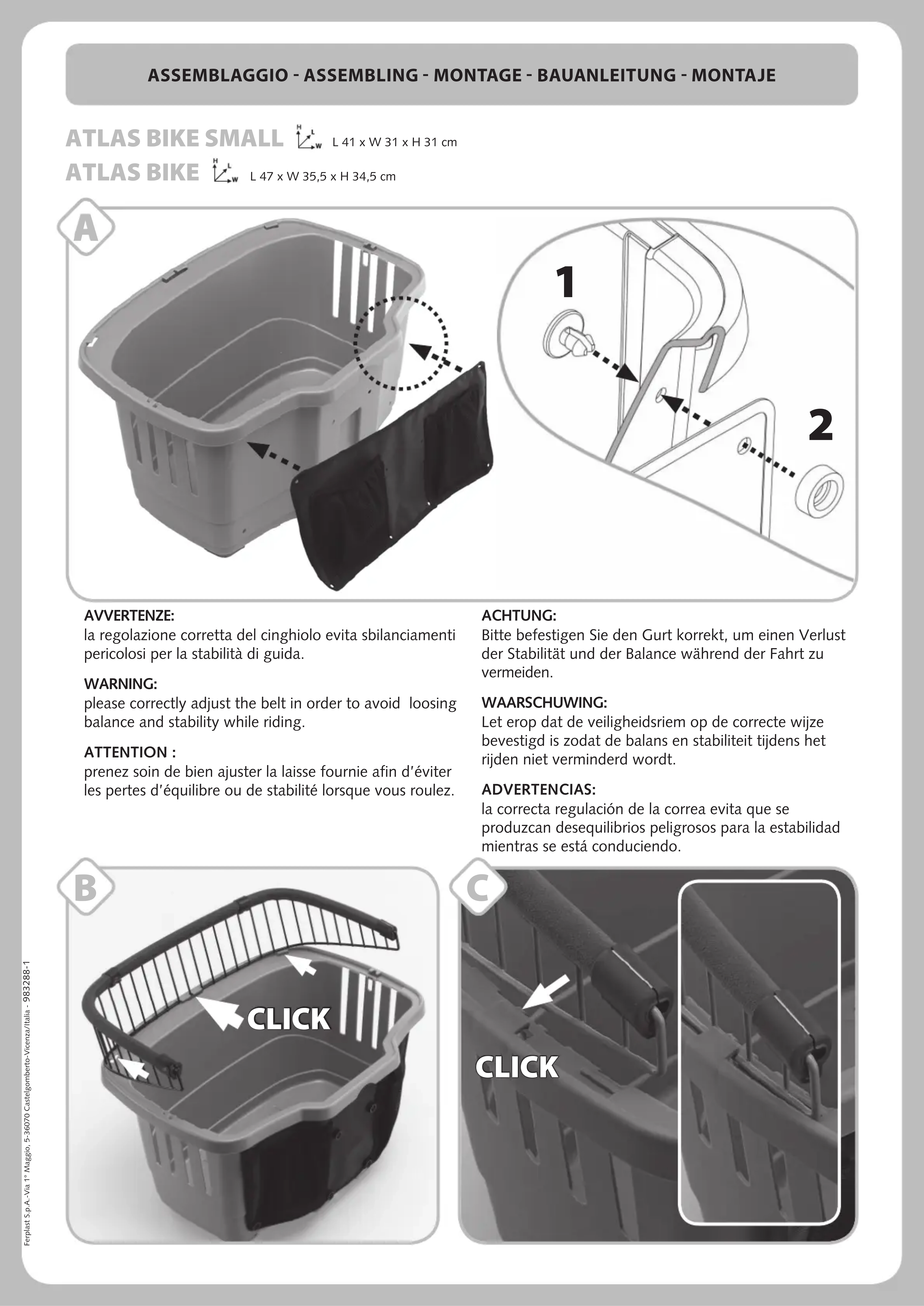 ASSEMBLAGGIO - ASSEMBLING - MONTAGE - BAUANLEITUNG - MONTAJE

ATLAS BIKE SMALL H L W L 41 x W 31 x H 31 cm
ATLAS BIKE H L W L 47 x W 35,5 x H 34,5 cm

A

1

2

AVVERTENZE:
la regolazione corretta del cinghiolo evita sbilanciamenti pericolosi per la stabilità di guida.

WARNING:
please correctly adjust the belt in order to avoid loosing balance and stability while riding.

ATTENTION :
prenez soin de bien ajuster la laisse fournie afin d'éviter les pertes d'équilibre ou de stabilité lorsque vous roulez.

ACHTUNG:
Bitte befestigen Sie den Gurt korrekt, um einen Verlust der Stabilität und der Balance während der Fahrt zu vermeiden.

WAARSCHUWING:
Let erop dat de veiligheidsriem op de correcte wijze bevestigd is zodat de balans en stabiliteit tijdens het rijden niet verminderd wordt.

ADVERTENCIAS:
la correcta regulación de la correa evita que se produzcan desequilibrios peligrosos para la estabilidad mientras se está conduciendo.

B

CLICK

C

CLICK

Ferplast S.p.A.-Via 1° Maggio, 5-36070 Castelgomberto-Vicenza/Italia - 983288-1