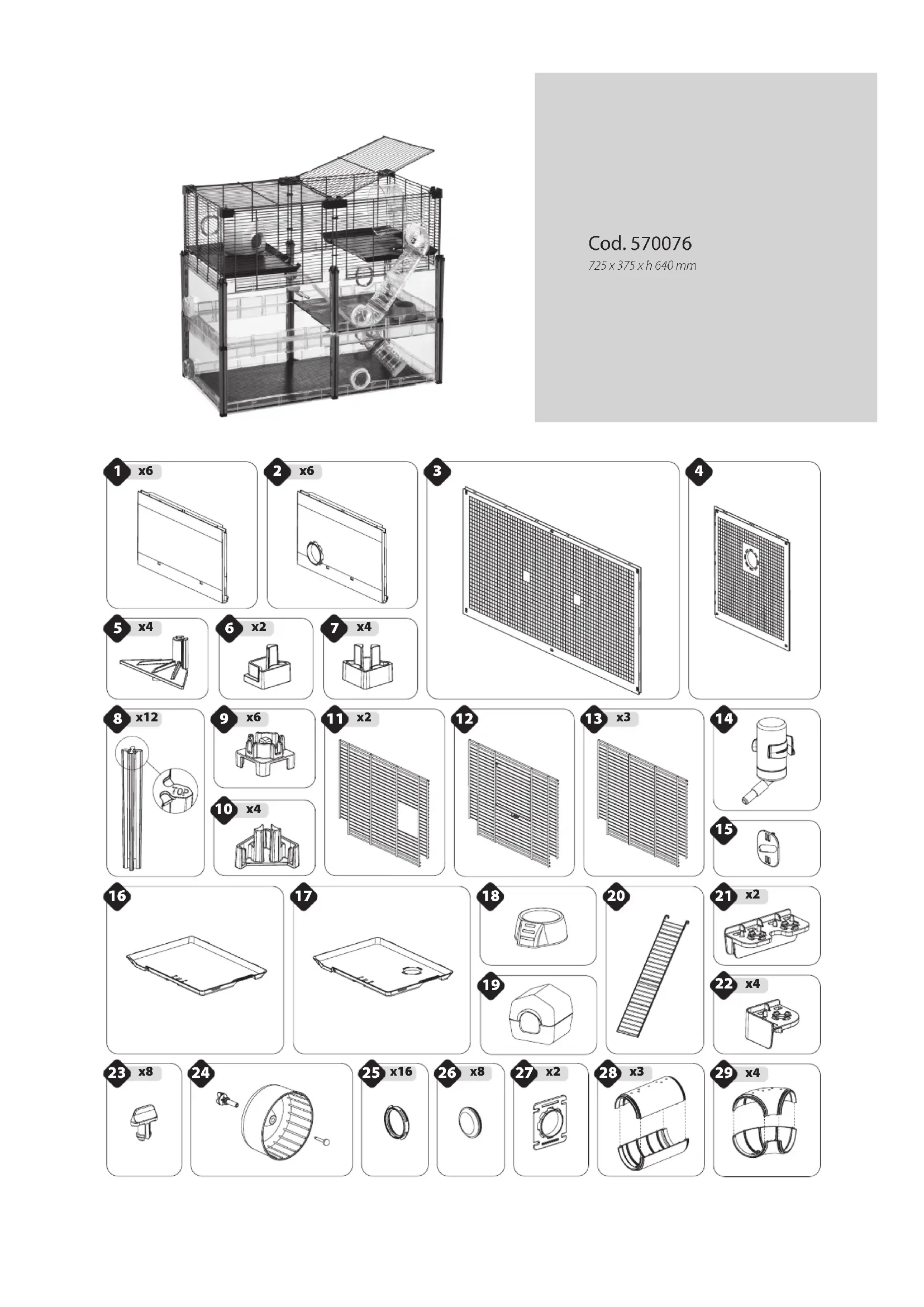 Cod. 570076
725 x 375 x h 640 mm

1 x6
2 x6
3
4
5 x4
6 x2
7 x4
8 x12
TOP
9 x6
10 x4
11 x2
12
13 x3
14
15
16
17
18
19
20
21 x2
22 x4
23 x8
24
25 x16
26 x8
27 x2
28 x3
29 x4