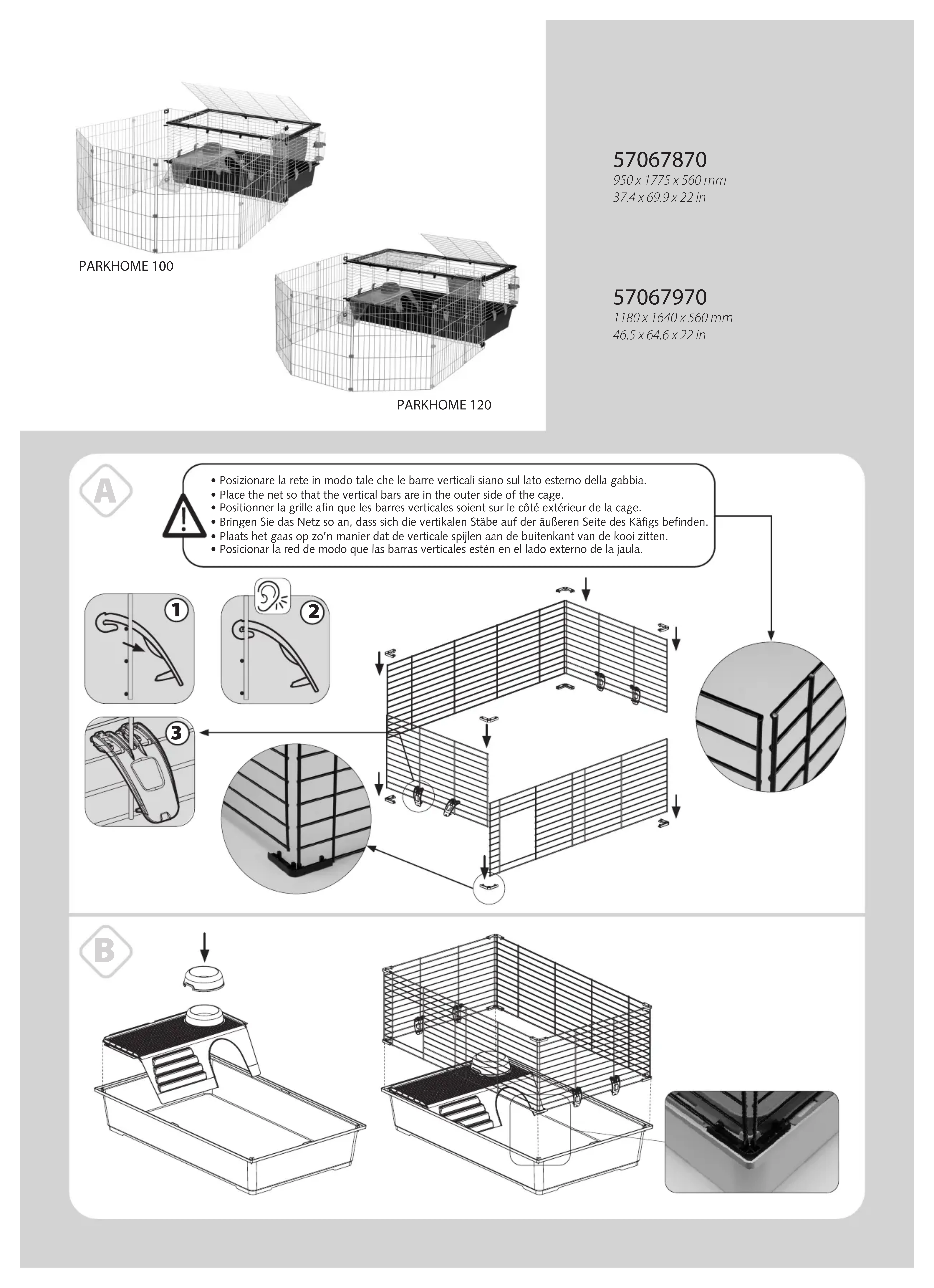 PARKHOME 100

PARKHOME 120

57067870
950 x 1775 x 560 mm
37.4 x 69.9 x 22 in

57067970
1180 x 1640 x 560 mm
46.5 x 64.6 x 22 in

A

• Posizionare la rete in modo tale che le barre verticali siano sul lato esterno della gabbia.
• Place the net so that the vertical bars are in the outer side of the cage.
• Positionner la grille afin que les barres verticales soient sur le côté extérieur de la cage.
• Bringen Sie das Netz so an, dass sich die vertikalen Stäbe auf der äußeren Seite des Käfigs befinden.
• Plaats het gaas op zo'n manier dat de verticale spijlen aan de buitenkant van de kooi zitten.
• Posicionar la red de modo que las barras verticales estén en el lado externo de la jaula.

1

2

3

B