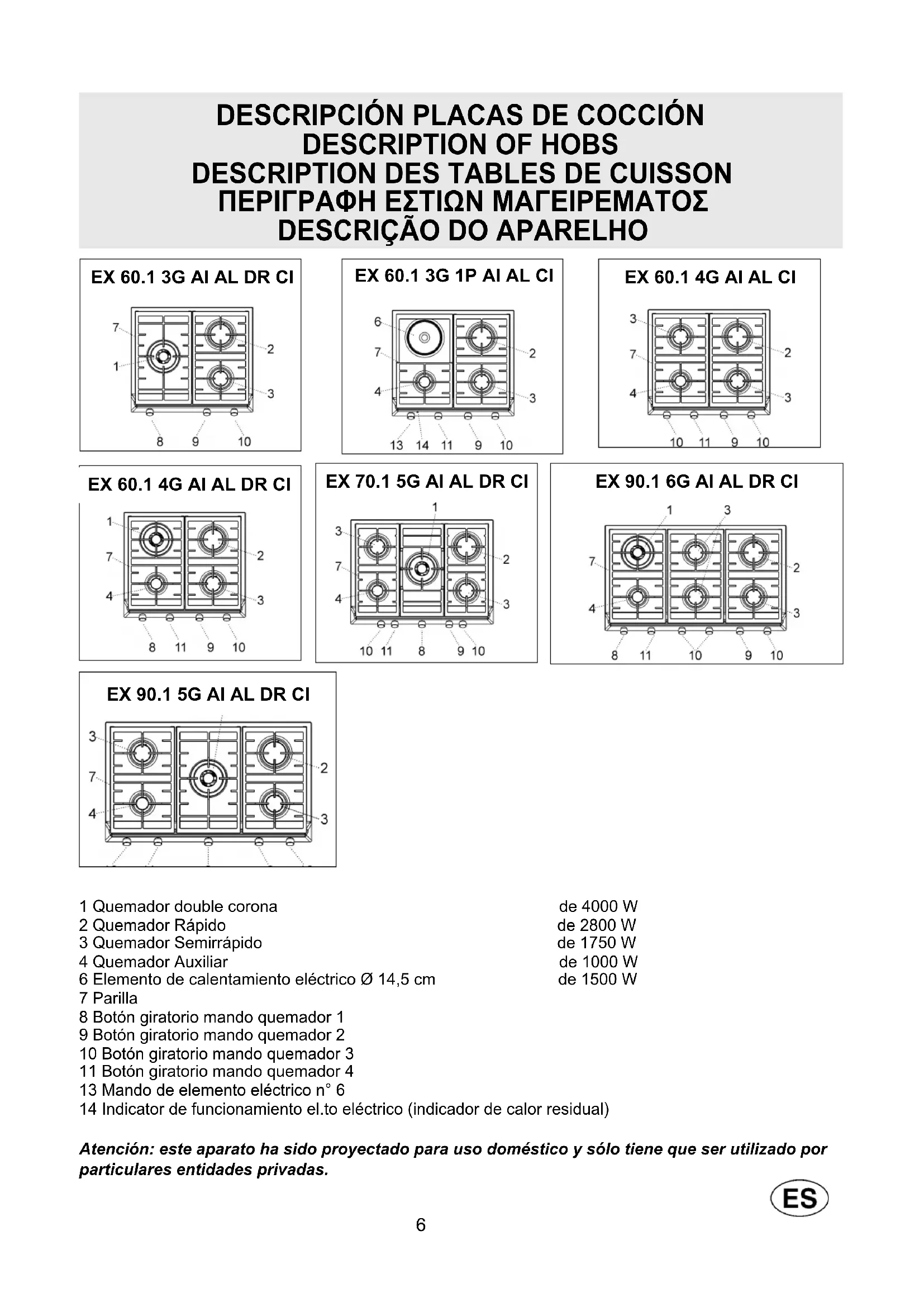 DESCRIPCIÓN PLACAS DE COCCIÓN
DESCRIPTION OF HOBS
DESCRIPTION DES TABLES DE CUISSON
ΠΕΡΙΓΡΑΦΗ ΕΣΤΙΩΝ ΜΑΓΕΙΡΕΜΑΤΟΣ
DESCRIÇÃO DO APARELHO

EX 60.1 3G AI AL DR CI

7
1
2
3
8 9 10

EX 60.1 3G 1P AI AL CI

6
7
4
2
3
13 14 11 9 10

EX 60.1 4G AI AL CI

3
7
4
2
3
10 11 9 10

EX 60.1 4G AI AL DR CI

1
7
4
2
3
8 11 9 10

EX 70.1 5G AI AL DR CI

1
3
7
4
2
3
10 11 8 9 10

EX 90.1 6G AI AL DR CI

1 3
7
4
2
3
8 11 10 9 10

EX 90.1 5G AI AL DR CI

3
7
4
2
3

1 Quemador double corona de 4000 W
2 Quemador Rápido de 2800 W
3 Quemador Semirrápido de 1750 W
4 Quemador Auxiliar de 1000 W
6 Elemento de calentamiento eléctrico Ø 14,5 cm de 1500 W
7 Parilla
8 Botón giratorio mando quemador 1
9 Botón giratorio mando quemador 2
10 Botón giratorio mando quemador 3
11 Botón giratorio mando quemador 4
13 Mando de elemento eléctrico n° 6
14 Indicator de funcionamiento el.to eléctrico (indicador de calor residual)

Atención: este aparato ha sido proyectado para uso doméstico y sólo tiene que ser utilizado por particulares entidades privadas.

ES

6