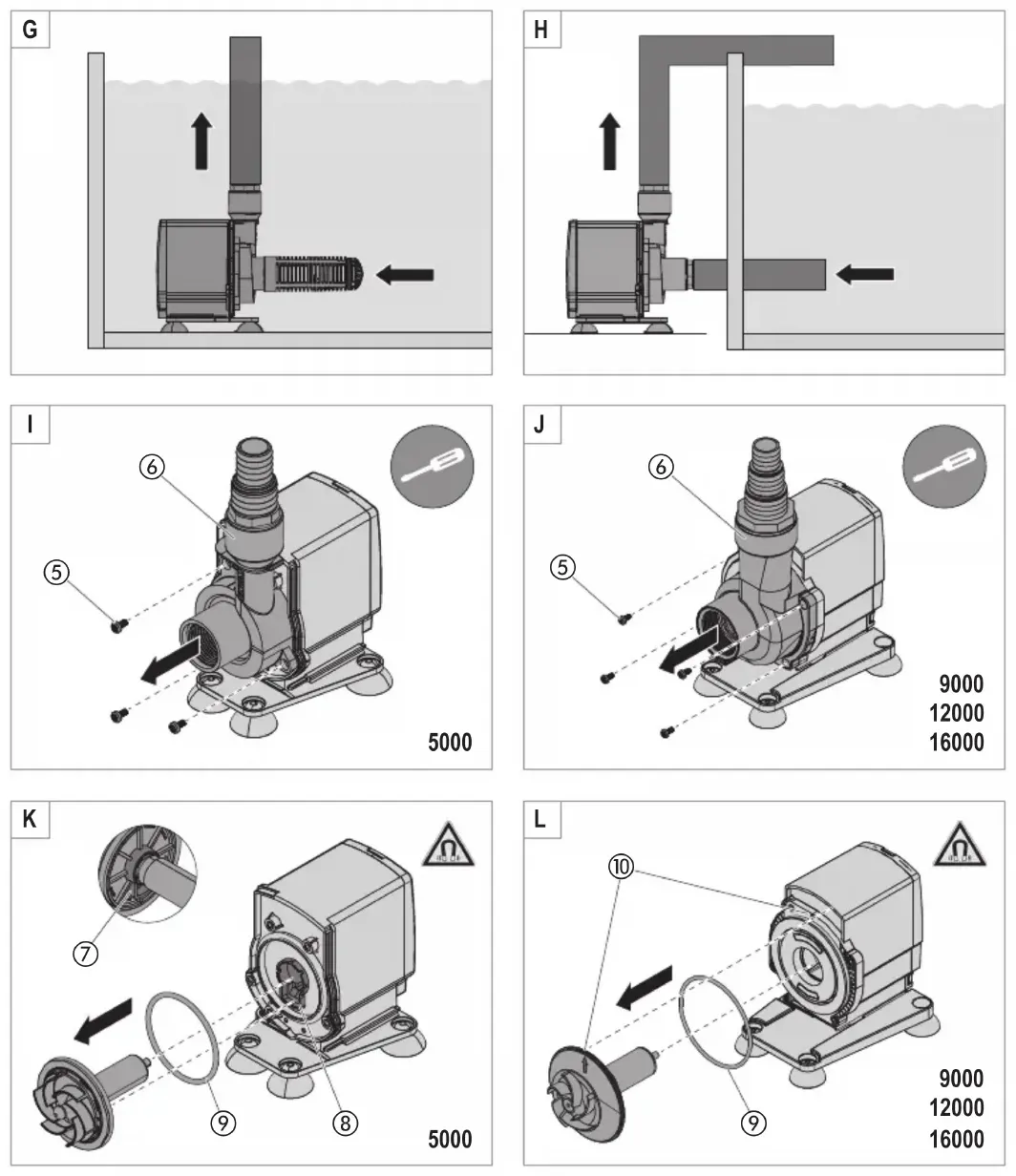 G

H

I

⑥

⑤

5000

J

⑥

⑤

9000
12000
16000

K

⑦

⑨

⑧

5000

L

⑩

⑨

9000
12000
16000