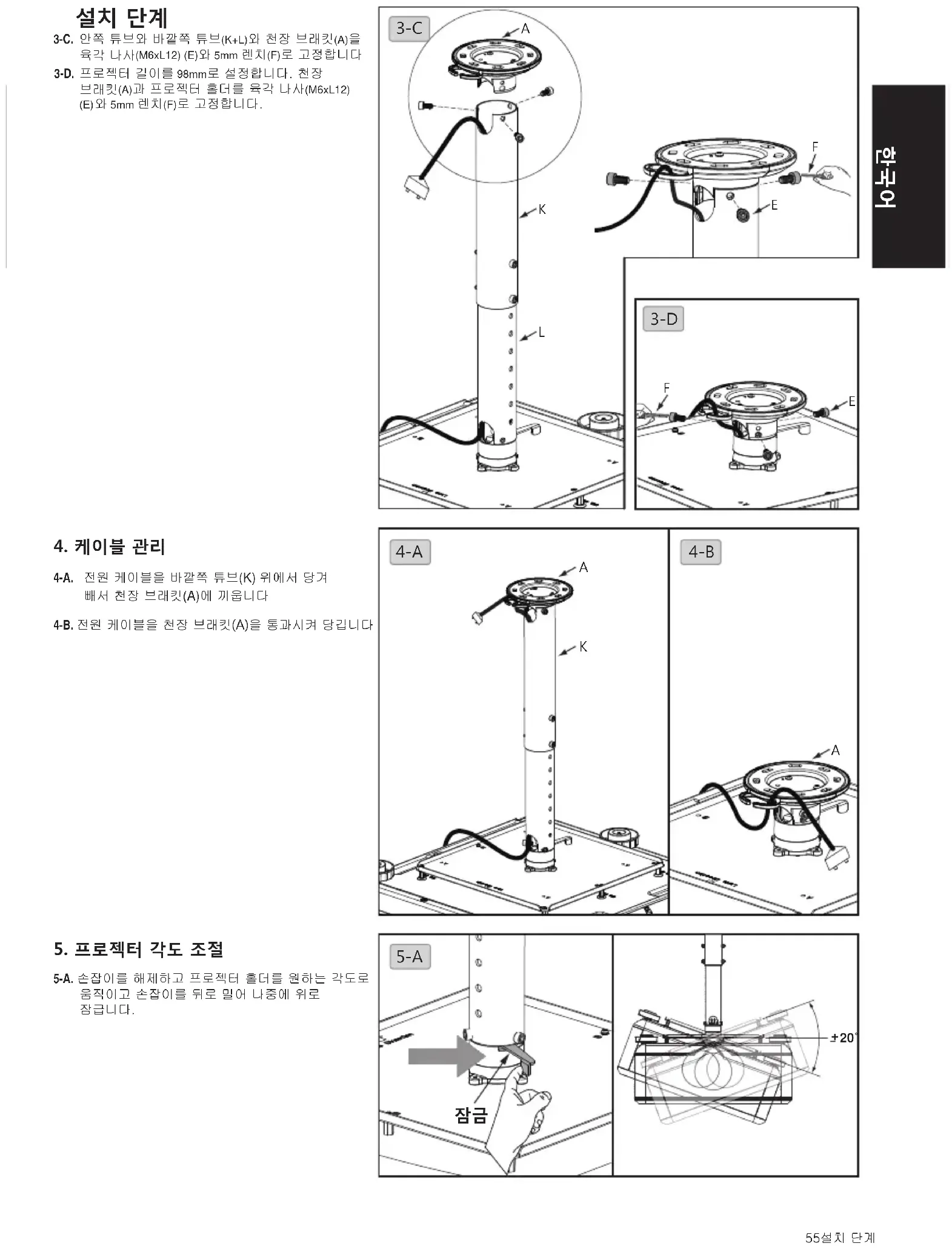 설치 단계

3-C. 안쪽 튜브와 바깥쪽 튜브(K+L)와 천장 브래킷(A)을 육각 나사(M6xL12) (E)와 5mm 렌치(F)로 고정합니다

3-D. 프로젝터 길이를 98mm로 설정합니다. 천장 브래킷(A)과 프로젝터 홀더를 육각 나사(M6xL12) (E)와 5mm 렌치(F)로 고정합니다.

3-C

A

K

L

F

E

3-D

F

E

한국어

4. 케이블 관리

4-A. 전원 케이블을 바깥쪽 튜브(K) 위에서 당겨 빼서 천장 브래킷(A)에 끼웁니다

4-B. 전원 케이블을 천장 브래킷(A)을 통과시켜 당깁니다

4-A

A

K

4-B

A

5. 프로젝터 각도 조절

5-A. 손잡이를 해제하고 프로젝터 홀더를 원하는 각도로 움직이고 손잡이를 뒤로 밀어 나중에 위로 잠급니다.

5-A

잠금

±20°

55설치 단계