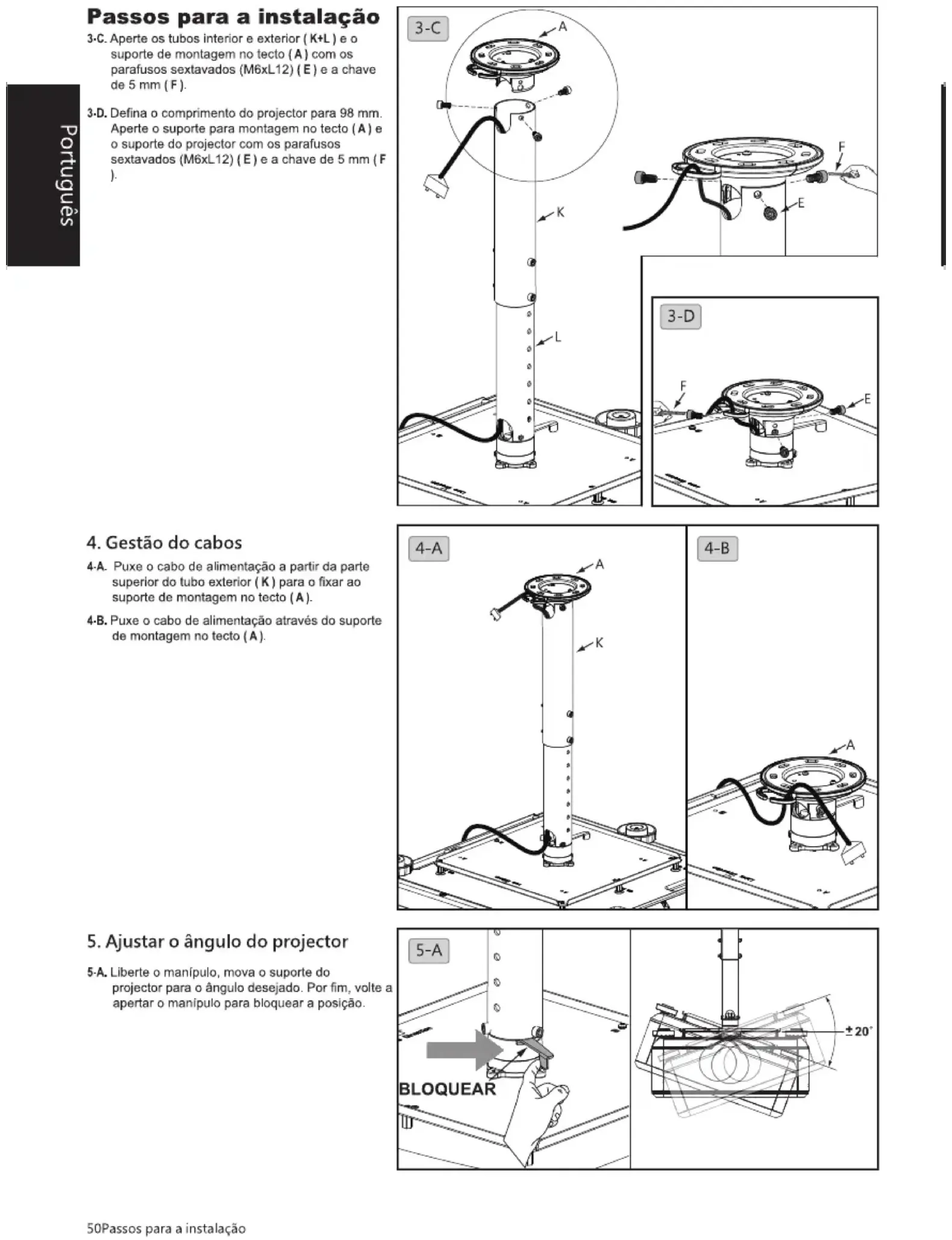 Passos para a instalação

Português

3-C. Aperte os tubos interior e exterior ( K+L ) e o suporte de montagem no tecto ( A ) com os parafusos sextavados (M6xL12) ( E ) e a chave de 5 mm ( F ).

3-D. Defina o comprimento do projector para 98 mm. Aperte o suporte para montagem no tecto ( A ) e o suporte do projector com os parafusos sextavados (M6xL12) ( E ) e a chave de 5 mm ( F ).

3-C

A

K

L

F

E

3-D

F

E

4. Gestão do cabos

4-A. Puxe o cabo de alimentação a partir da parte superior do tubo exterior ( K ) para o fixar ao suporte de montagem no tecto ( A ).

4-B. Puxe o cabo de alimentação através do suporte de montagem no tecto ( A ).

4-A

A

K

4-B

A

5. Ajustar o ângulo do projector

5-A. Liberte o manípulo, mova o suporte do projector para o ângulo desejado. Por fim, volte a apertar o manípulo para bloquear a posição.

5-A

BLOQUEAR

±20°

50Passos para a instalação