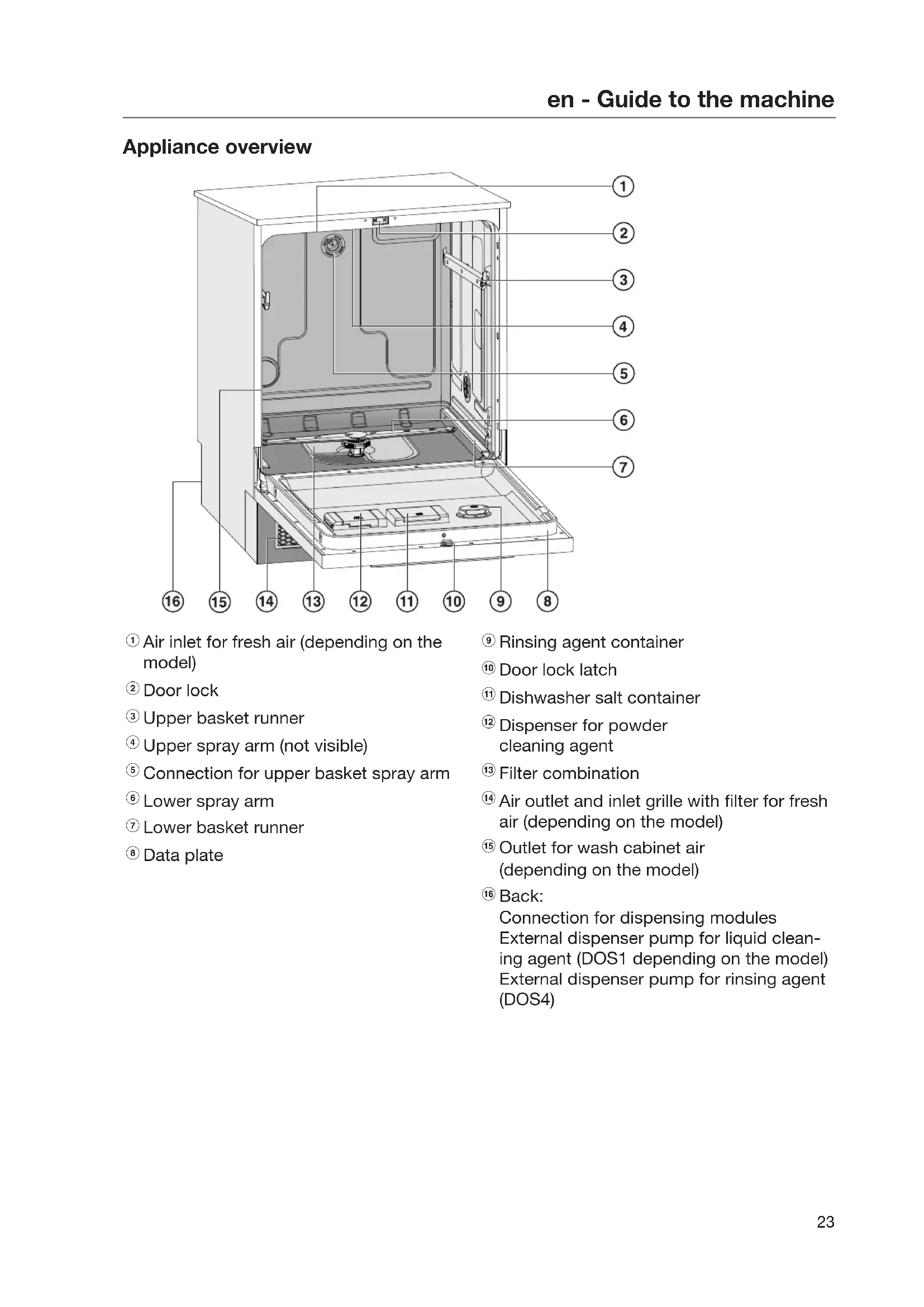 en - Guide to the machine

Appliance overview

①
②
③
④
⑤
⑥
⑦
⑯ ⑮ ⑭ ⑬ ⑫ ⑪ ⑩ ⑨ ⑧

① Air inlet for fresh air (depending on the model)

② Door lock

③ Upper basket runner

④ Upper spray arm (not visible)

⑤ Connection for upper basket spray arm

⑥ Lower spray arm

⑦ Lower basket runner

⑧ Data plate

⑨ Rinsing agent container

⑩ Door lock latch

⑪ Dishwasher salt container

⑫ Dispenser for powder cleaning agent

⑬ Filter combination

⑭ Air outlet and inlet grille with filter for fresh air (depending on the model)

⑮ Outlet for wash cabinet air (depending on the model)

⑯ Back:
Connection for dispensing modules
External dispenser pump for liquid cleaning agent (DOS1 depending on the model)
External dispenser pump for rinsing agent (DOS4)

23