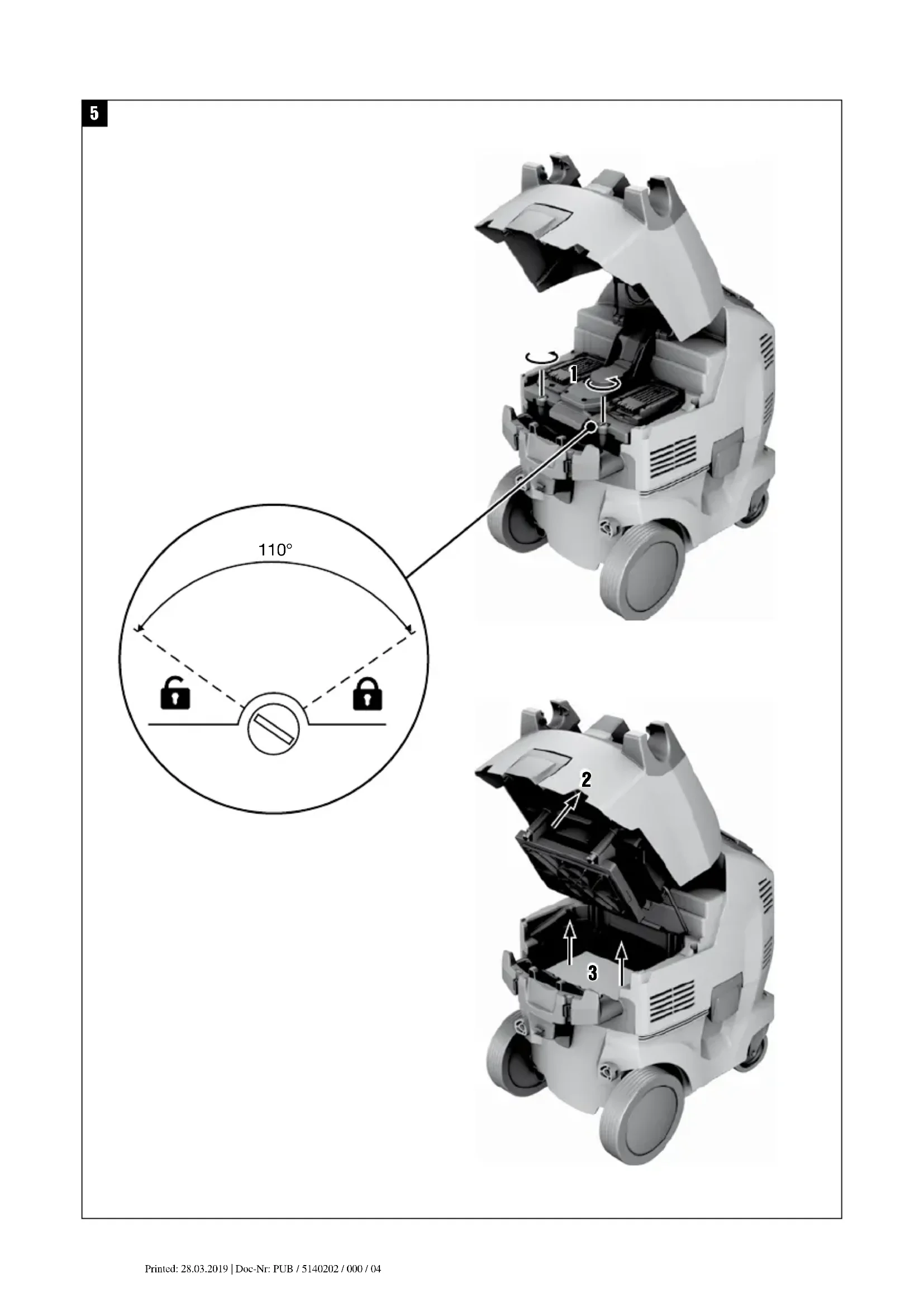 5

1

110°

2

3

Printed: 28.03.2019 | Doc-Nr: PUB / 5140202 / 000 / 04