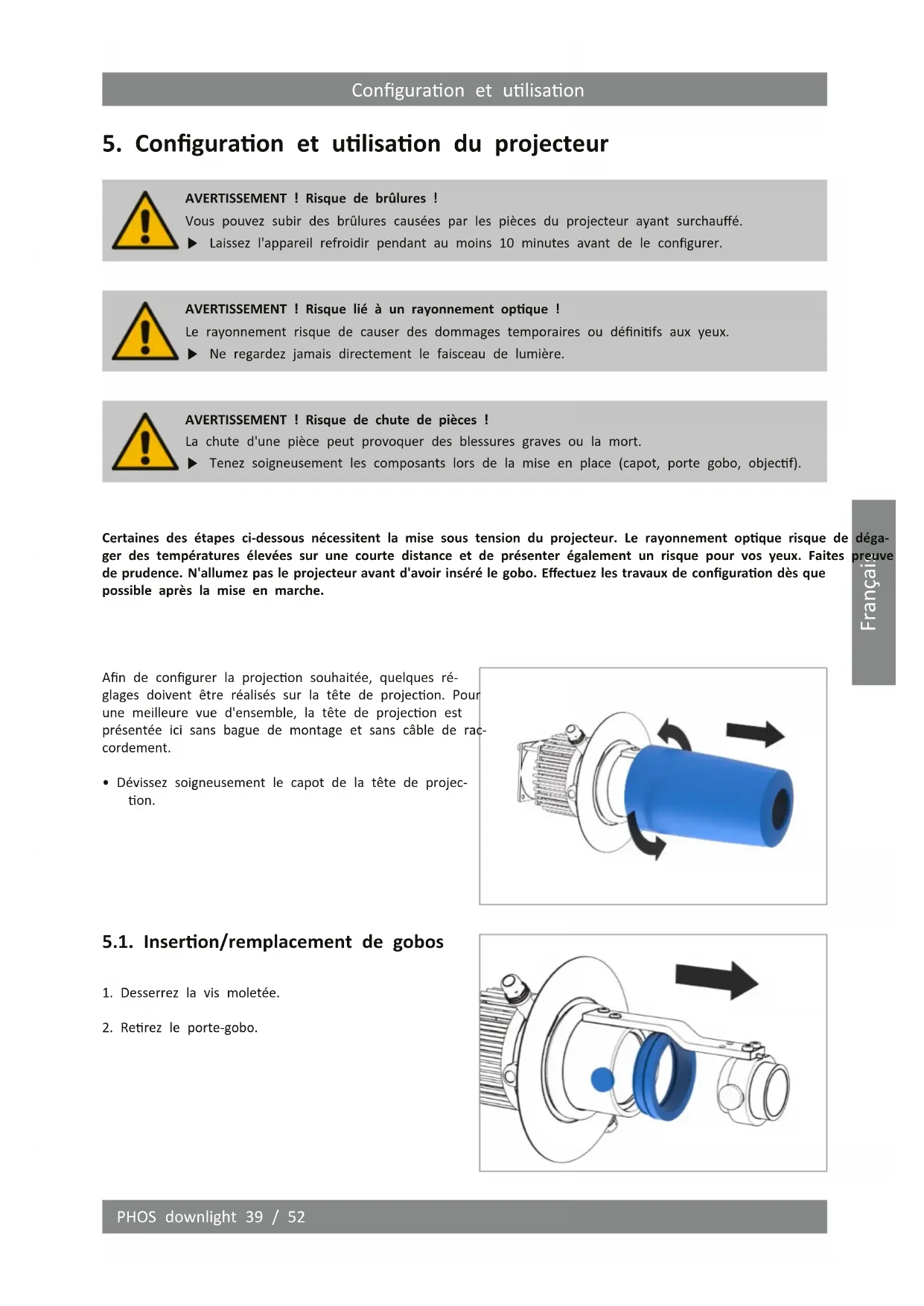 Configuration et utilisation

5. Configuration et utilisation du projecteur

AVERTISSEMENT ! Risque de brûlures !
Vous pouvez subir des brûlures causées par les pièces du projecteur ayant surchauffé.
▶ Laissez l'appareil refroidir pendant au moins 10 minutes avant de le configurer.

AVERTISSEMENT ! Risque lié à un rayonnement optique !
Le rayonnement risque de causer des dommages temporaires ou définitifs aux yeux.
▶ Ne regardez jamais directement le faisceau de lumière.

AVERTISSEMENT ! Risque de chute de pièces !
La chute d'une pièce peut provoquer des blessures graves ou la mort.
▶ Tenez soigneusement les composants lors de la mise en place (capot, porte gobo, objectif).

Certaines des étapes ci-dessous nécessitent la mise sous tension du projecteur. Le rayonnement optique risque de dégager des températures élevées sur une courte distance et de présenter également un risque pour vos yeux. Faites preuve de prudence. N'allumez pas le projecteur avant d'avoir inséré le gobo. Effectuez les travaux de configuration dès que possible après la mise en marche.

Français

Afin de configurer la projection souhaitée, quelques réglages doivent être réalisés sur la tête de projection. Pour une meilleure vue d'ensemble, la tête de projection est présentée ici sans bague de montage et sans câble de raccordement.

• Dévissez soigneusement le capot de la tête de projection.

5.1. Insertion/remplacement de gobos

1. Desserrez la vis moletée.

2. Retirez le porte-gobo.

PHOS downlight 39 / 52